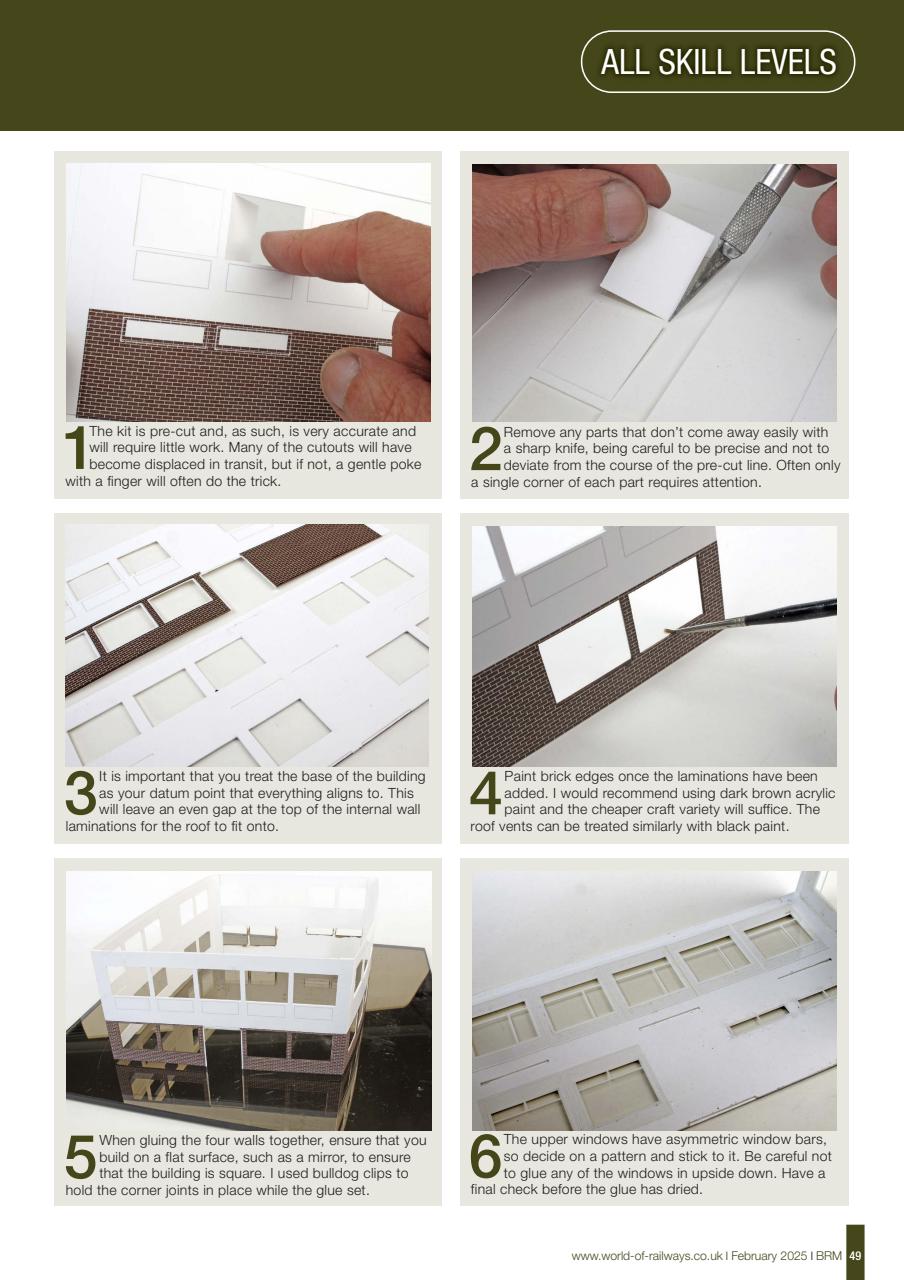 ALL SKILL LEVELS

1 The kit is pre-cut and, as such, is very accurate and will require little work. Many of the cutouts will have become displaced in transit, but if not, a gentle poke with a finger will often do the trick.

2 Remove any parts that don't come away easily with a sharp knife, being careful to be precise and not to deviate from the course of the pre-cut line. Often only a single corner of each part requires attention.

3 It is important that you treat the base of the building as your datum point that everything aligns to. This will leave an even gap at the top of the internal wall laminations for the roof to fit onto.

4 Paint brick edges once the laminations have been added. I would recommend using dark brown acrylic paint and the cheaper craft variety will suffice. The roof vents can be treated similarly with black paint.

5 When gluing the four walls together, ensure that you build on a flat surface, such as a mirror, to ensure that the building is square. I used bulldog clips to hold the corner joints in place while the glue set.

6 The upper windows have asymmetric window bars, so decide on a pattern and stick to it. Be careful not to glue any of the windows in upside down. Have a final check before the glue has dried.

www.world-of-railways.co.uk I February 2025 I BRM 49