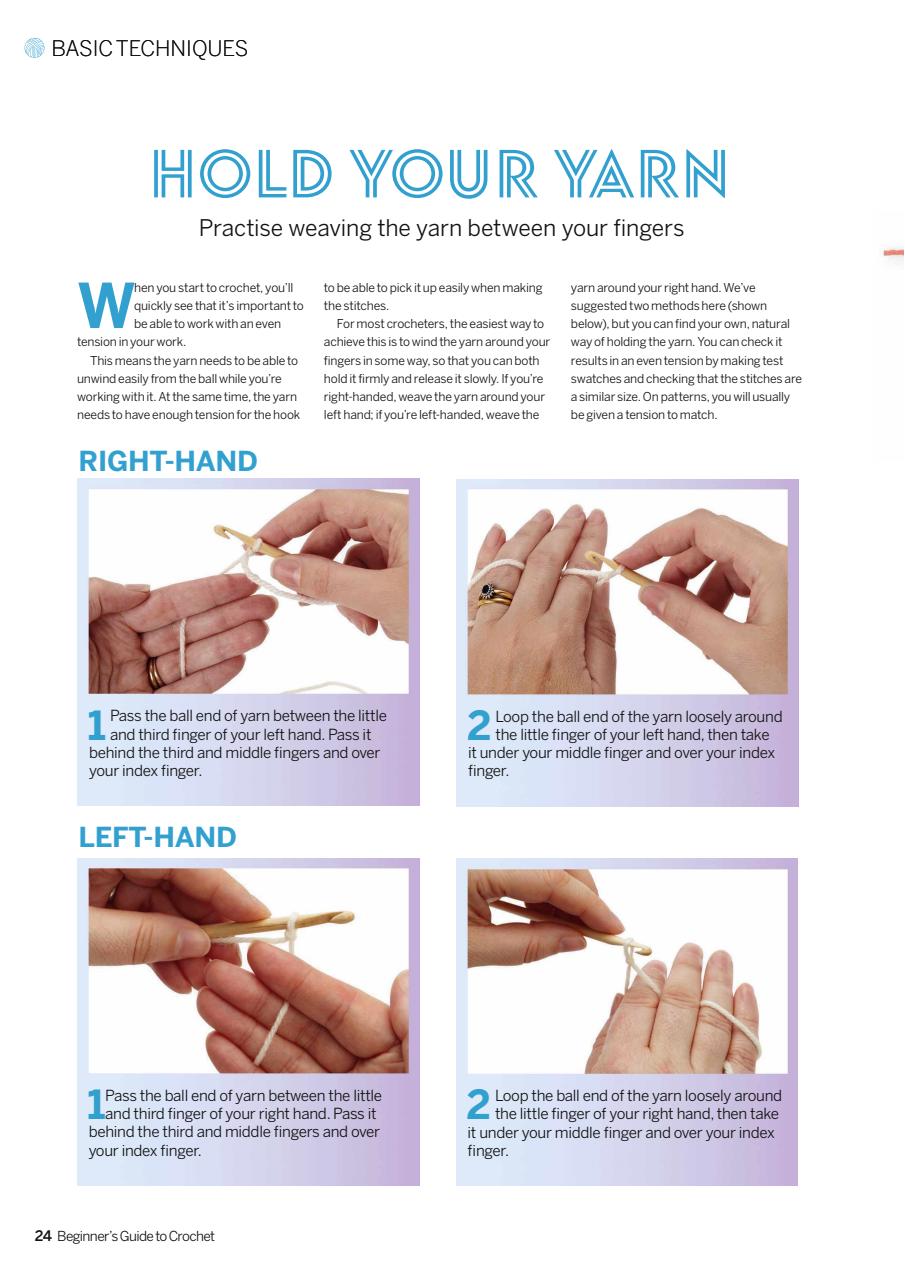 BASIC TECHNIQUES

HOLD YOUR YARN

Practise weaving the yarn between your fingers

When you start to crochet, you'll quickly see that it's important to be able to work with an even tension in your work.

This means the yarn needs to be able to unwind easily from the ball while you're working with it. At the same time, the yarn needs to have enough tension for the hook to be able to pick it up easily when making the stitches.

For most crocheters, the easiest way to achieve this is to wind the yarn around your fingers in some way, so that you can both hold it firmly and release it slowly. If you're right-handed, weave the yarn around your left hand; if you're left-handed, weave the yarn around your right hand. We've suggested two methods here (shown below), but you can find your own, natural way of holding the yarn. You can check it results in an even tension by making test swatches and checking that the stitches are a similar size. On patterns, you will usually be given a tension to match.

RIGHT-HAND

1 Pass the ball end of yarn between the little and third finger of your left hand. Pass it behind the third and middle fingers and over your index finger.

2 Loop the ball end of the yarn loosely around the little finger of your left hand, then take it under your middle finger and over your index finger.

LEFT-HAND

1 Pass the ball end of yarn between the little and third finger of your right hand. Pass it behind the third and middle fingers and over your index finger.

2 Loop the ball end of the yarn loosely around the little finger of your right hand, then take it under your middle finger and over your index finger.

24 Beginner's Guide to Crochet