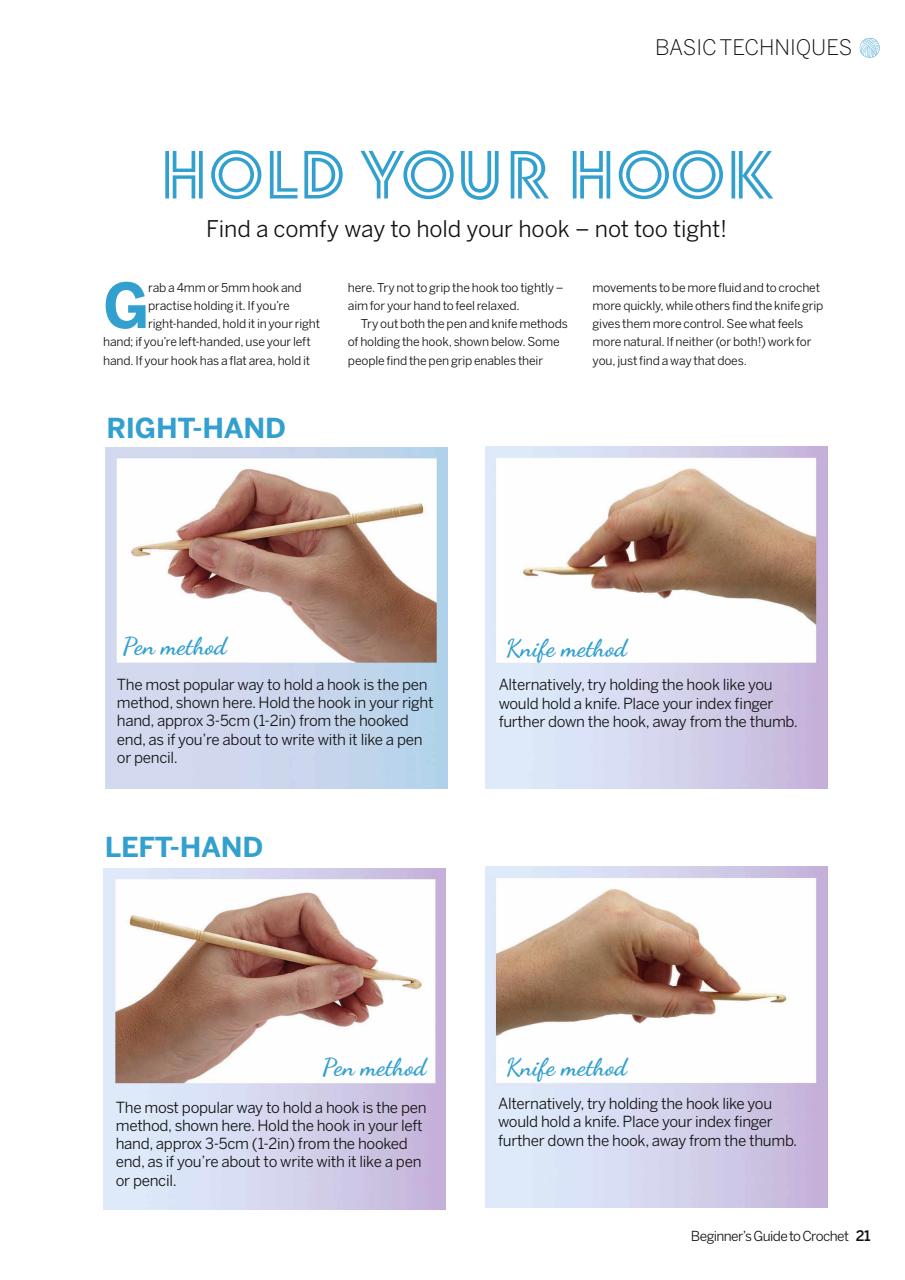 BASIC TECHNIQUES

HOLD YOUR HOOK

Find a comfy way to hold your hook – not too tight!

Grab a 4mm or 5mm hook and practise holding it. If you're right-handed, hold it in your right hand; if you're left-handed, use your left hand. If your hook has a flat area, hold it here. Try not to grip the hook too tightly – aim for your hand to feel relaxed.

Try out both the pen and knife methods of holding the hook, shown below. Some people find the pen grip enables their movements to be more fluid and to crochet more quickly, while others find the knife grip gives them more control. See what feels more natural. If neither (or both!) work for you, just find a way that does.

RIGHT-HAND

Pen method

The most popular way to hold a hook is the pen method, shown here. Hold the hook in your right hand, approx 3-5cm (1-2in) from the hooked end, as if you're about to write with it like a pen or pencil.

Knife method

Alternatively, try holding the hook like you would hold a knife. Place your index finger further down the hook, away from the thumb.

LEFT-HAND

Pen method

The most popular way to hold a hook is the pen method, shown here. Hold the hook in your left hand, approx 3-5cm (1-2in) from the hooked end, as if you're about to write with it like a pen or pencil.

Knife method

Alternatively, try holding the hook like you would hold a knife. Place your index finger further down the hook, away from the thumb.

Beginner's Guide to Crochet 21