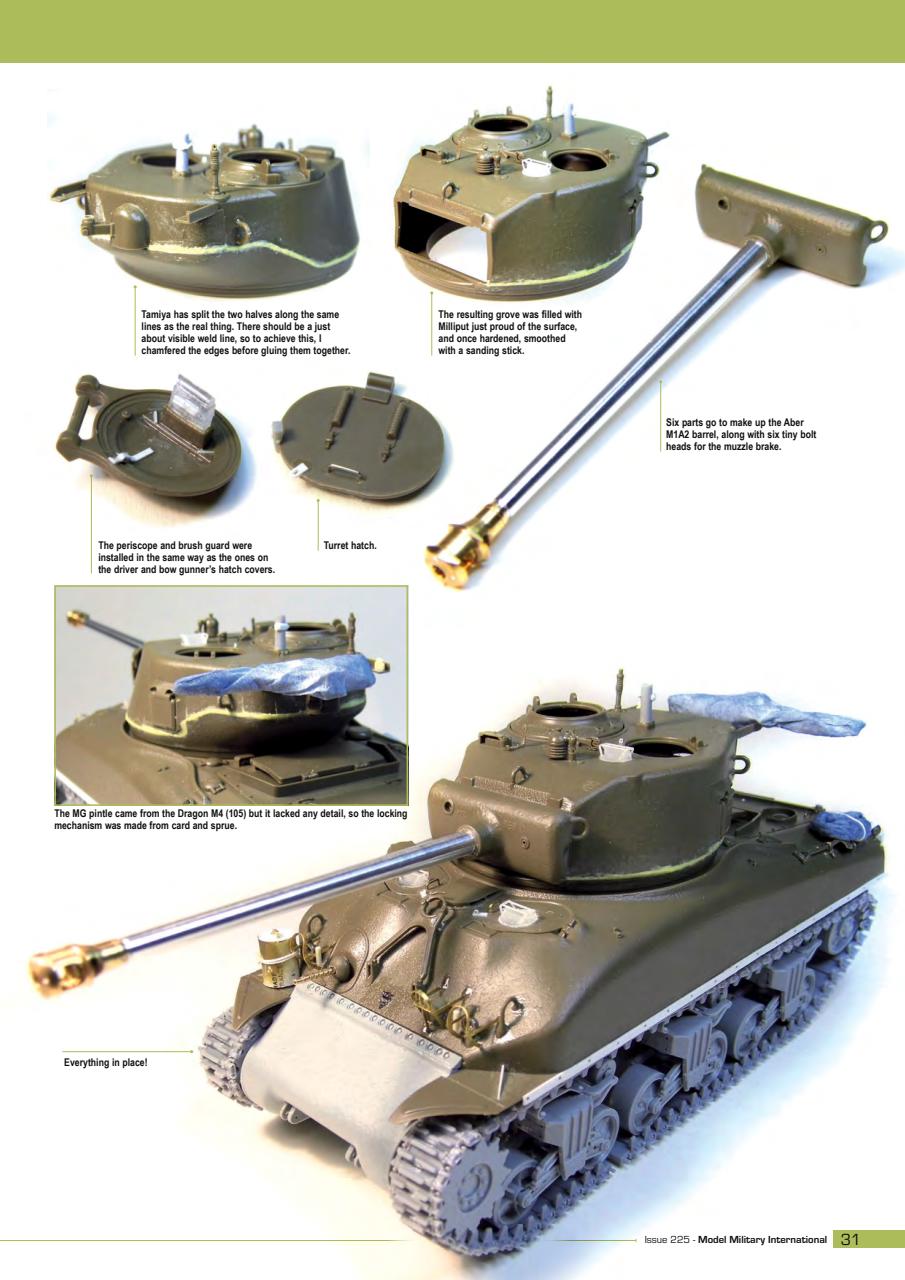 Tamiya has split the two halves along the same lines as the real thing. There should be a just about visible weld line, so to achieve this, I chamfered the edges before gluing them together.

The resulting grove was filled with Milliput just proud of the surface, and once hardened, smoothed with a sanding stick.

Six parts go to make up the Aber M1A2 barrel, along with six tiny bolt heads for the muzzle brake.

The periscope and brush guard were installed in the same way as the ones on the driver and bow gunner's hatch covers.

Turret hatch.

The MG pintle came from the Dragon M4 (105) but it lacked any detail, so the locking mechanism was made from card and sprue.

Everything in place!

Issue 225 - Model Military International 31