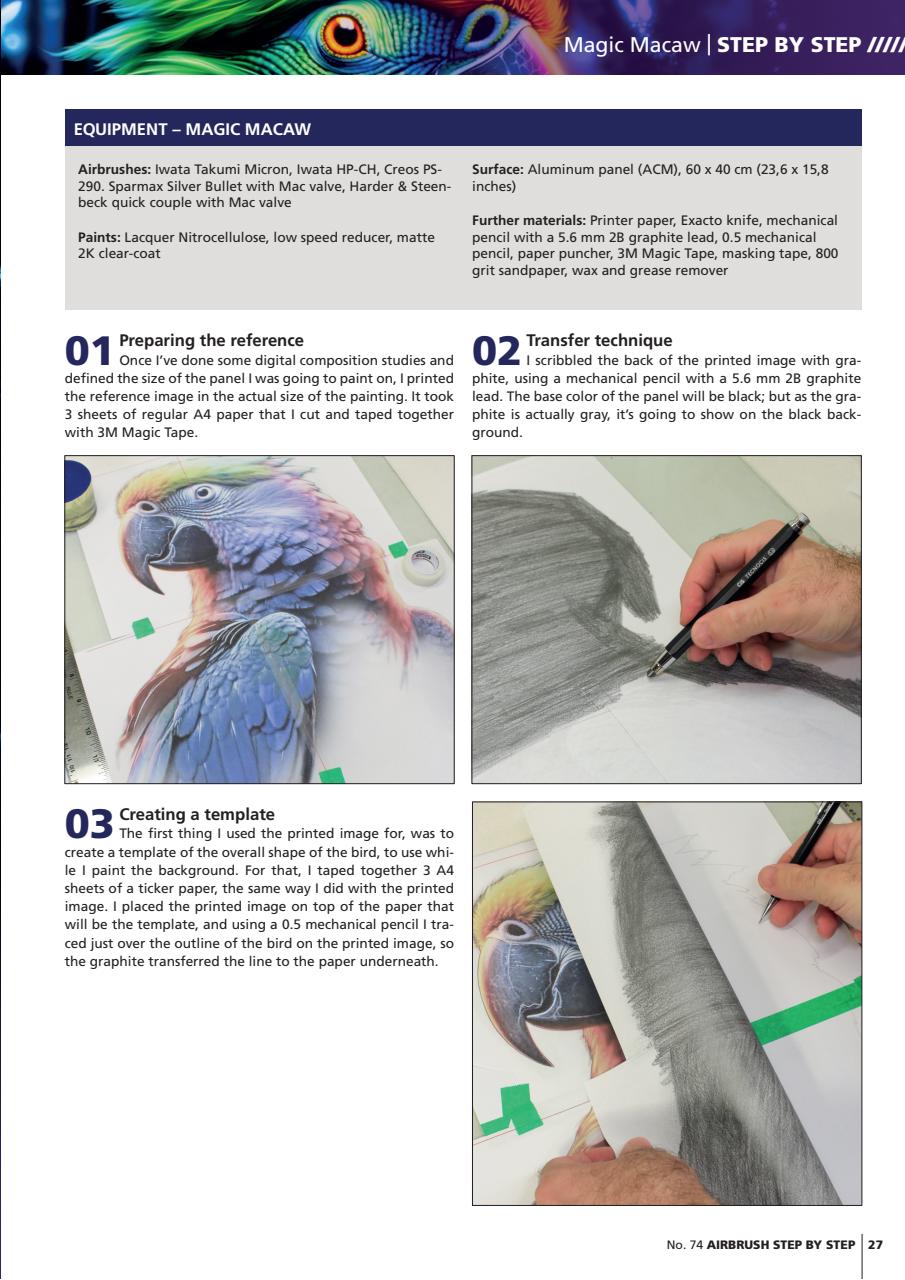 Magic Macaw | STEP BY STEP /////

EQUIPMENT – MAGIC MACAW

**Airbrushes:** Iwata Takumi Micron, Iwata HP-CH, Creos PS-290. Sparmax Silver Bullet with Mac valve, Harder & Steenbeck quick couple with Mac valve

**Paints:** Lacquer Nitrocellulose, low speed reducer, matte 2K clear-coat

**Surface:** Aluminum panel (ACM), 60 x 40 cm (23,6 x 15,8 inches)

**Further materials:** Printer paper, Exacto knife, mechanical pencil with a 5.6 mm 2B graphite lead, 0.5 mechanical pencil, paper puncher, 3M Magic Tape, masking tape, 800 grit sandpaper, wax and grease remover

01 Preparing the reference
Once I've done some digital composition studies and defined the size of the panel I was going to paint on, I printed the reference image in the actual size of the painting. It took 3 sheets of regular A4 paper that I cut and taped together with 3M Magic Tape.

02 Transfer technique
I scribbled the back of the printed image with graphite, using a mechanical pencil with a 5.6 mm 2B graphite lead. The base color of the panel will be black; but as the graphite is actually gray, it's going to show on the black background.

03 Creating a template
The first thing I used the printed image for, was to create a template of the overall shape of the bird, to use while I paint the background. For that, I taped together 3 A4 sheets of a ticker paper, the same way I did with the printed image. I placed the printed image on top of the paper that will be the template, and using a 0.5 mechanical pencil I traced just over the outline of the bird on the printed image, so the graphite transferred the line to the paper underneath.

No. 74 AIRBRUSH STEP BY STEP | 27