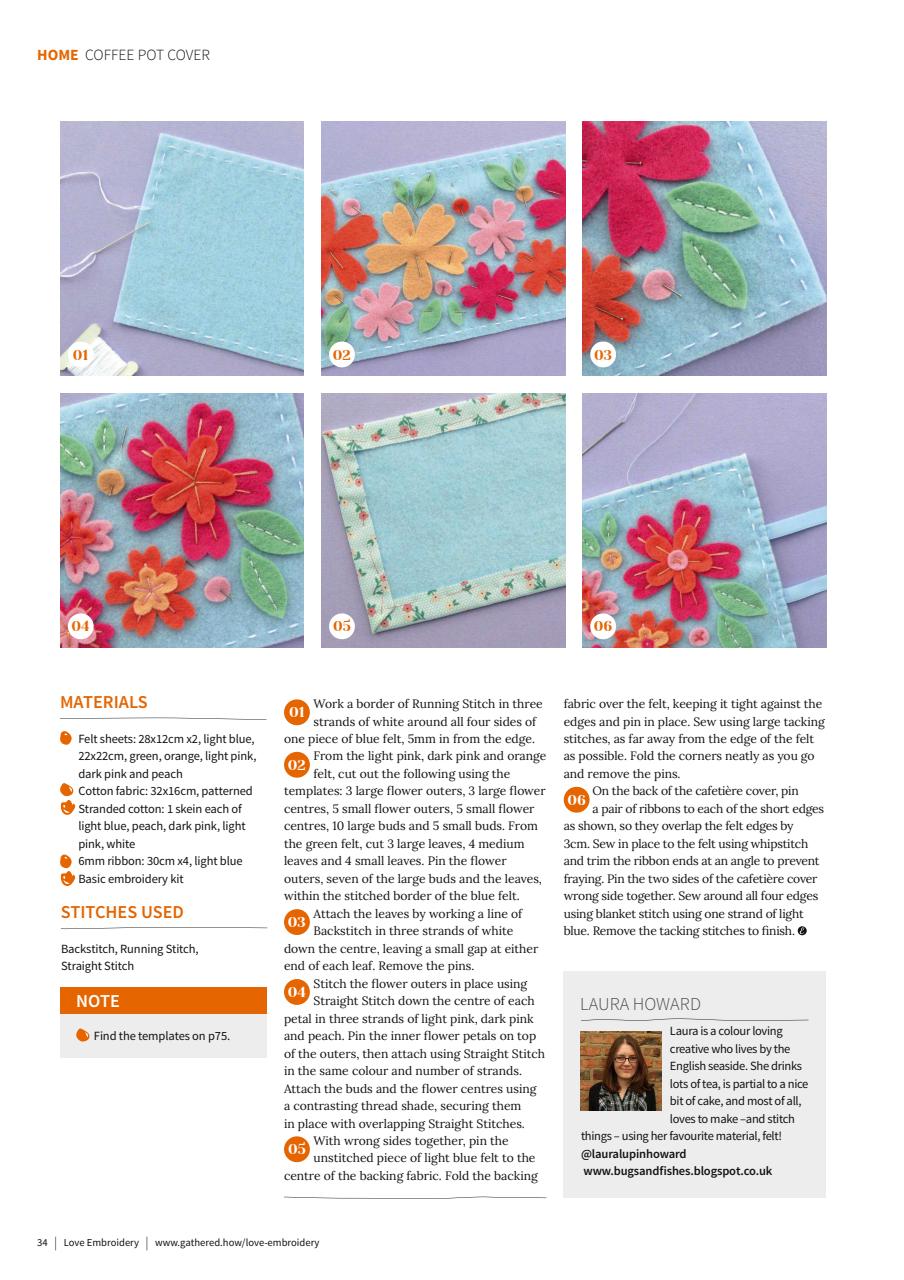 HOME COFFEE POT COVER

01

02

03

04

05

06

MATERIALS

Felt sheets: 28x12cm x2, light blue, 22x22cm, green, orange, light pink, dark pink and peach
Cotton fabric: 32x16cm, patterned
Stranded cotton: 1 skein each of light blue, peach, dark pink, light pink, white
6mm ribbon: 30cm x4, light blue
Basic embroidery kit

STITCHES USED

Backstitch, Running Stitch, Straight Stitch

NOTE

Find the templates on p75.

01 Work a border of Running Stitch in three strands of white around all four sides of one piece of blue felt, 5mm in from the edge.

02 From the light pink, dark pink and orange felt, cut out the following using the templates: 3 large flower outers, 3 large flower centres, 5 small flower outers, 5 small flower centres, 10 large buds and 5 small buds. From the green felt, cut 3 large leaves, 4 medium leaves and 4 small leaves. Pin the flower outers, seven of the large buds and the leaves, within the stitched border of the blue felt.

03 Attach the leaves by working a line of Backstitch in three strands of white down the centre, leaving a small gap at either end of each leaf. Remove the pins.

04 Stitch the flower outers in place using Straight Stitch down the centre of each petal in three strands of light pink, dark pink and peach. Pin the inner flower petals on top of the outers, then attach using Straight Stitch in the same colour and number of strands. Attach the buds and the flower centres using a contrasting thread shade, securing them in place with overlapping Straight Stitches.

05 With wrong sides together, pin the unstitched piece of light blue felt to the centre of the backing fabric. Fold the backing fabric over the felt, keeping it tight against the edges and pin in place. Sew using large tacking stitches, as far away from the edge of the felt as possible. Fold the corners neatly as you go and remove the pins.

06 On the back of the cafetière cover, pin a pair of ribbons to each of the short edges as shown, so they overlap the felt edges by 3cm. Sew in place to the felt using whipstitch and trim the ribbon ends at an angle to prevent fraying. Pin the two sides of the cafetière cover wrong side together. Sew around all four edges using blanket stitch using one strand of light blue. Remove the tacking stitches to finish.

LAURA HOWARD

Laura is a colour loving creative who lives by the English seaside. She drinks lots of tea, is partial to a nice bit of cake, and most of all, loves to make –and stitch things – using her favourite material, felt!
@lauralupinhoward
www.bugsandfishes.blogspot.co.uk

34 | Love Embroidery | www.gathered.how/love-embroidery