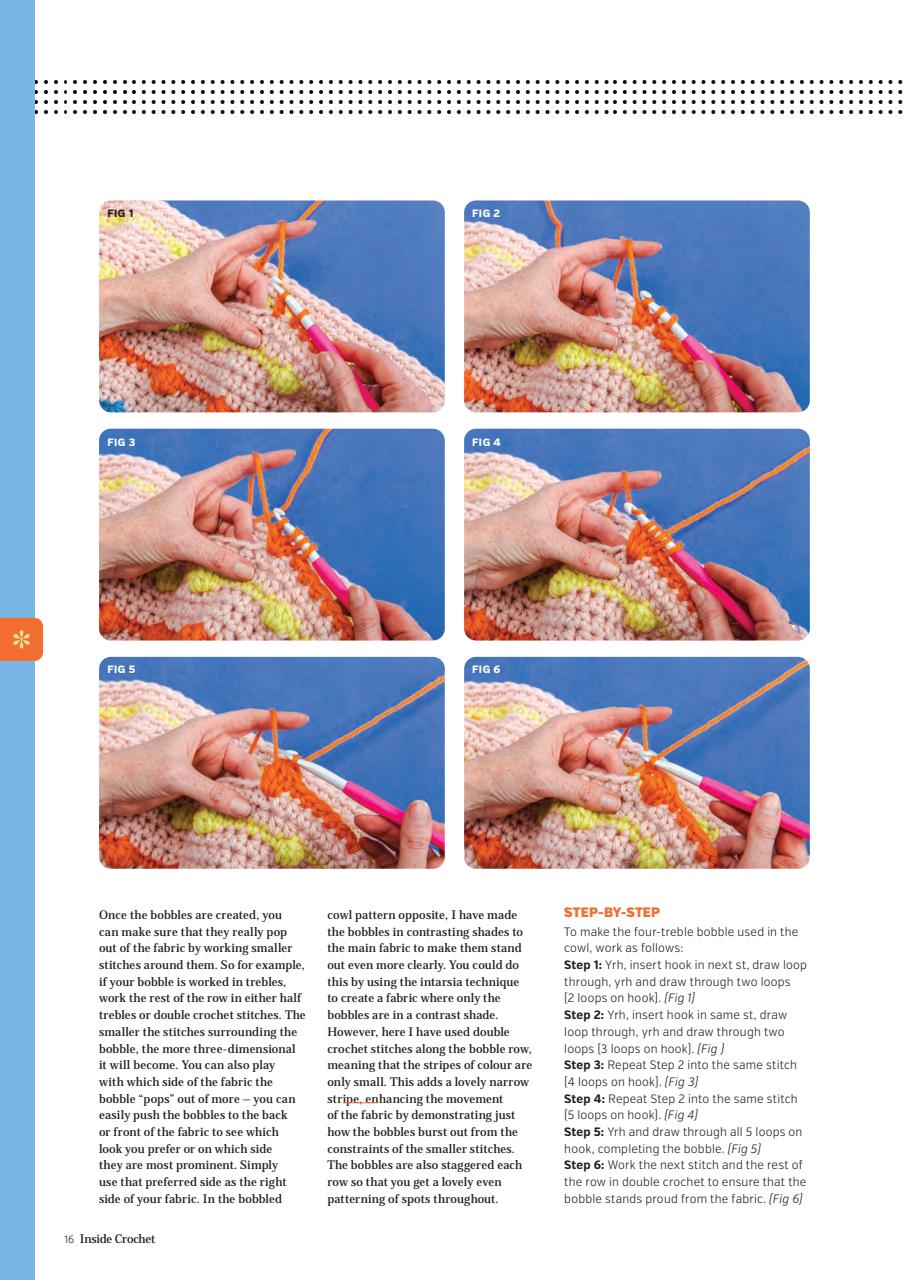 FIG 1

FIG 2

FIG 3

FIG 4

FIG 5

FIG 6

Once the bobbles are created, you can make sure that they really pop out of the fabric by working smaller stitches around them. So for example, if your bobble is worked in trebles, work the rest of the row in either half trebles or double crochet stitches. The smaller the stitches surrounding the bobble, the more three-dimensional it will become. You can also play with which side of the fabric the bobble "pops" out of more – you can easily push the bobbles to the back or front of the fabric to see which look you prefer or on which side they are most prominent. Simply use that preferred side as the right side of your fabric. In the bobbled cowl pattern opposite, I have made the bobbles in contrasting shades to the main fabric to make them stand out even more clearly. You could do this by using the intarsia technique to create a fabric where only the bobbles are in a contrast shade. However, here I have used double crochet stitches along the bobble row, meaning that the stripes of colour are only small. This adds a lovely narrow stripe, enhancing the movement of the fabric by demonstrating just how the bobbles burst out from the constraints of the smaller stitches. The bobbles are also staggered each row so that you get a lovely even patterning of spots throughout.

STEP-BY-STEP
To make the four-treble bobble used in the cowl, work as follows:
Step 1: Yrh, insert hook in next st, draw loop through, yrh and draw through two loops (2 loops on hook). (Fig 1)
Step 2: Yrh, insert hook in same st, draw loop through, yrh and draw through two loops (3 loops on hook). (Fig )
Step 3: Repeat Step 2 into the same stitch (4 loops on hook). (Fig 3)
Step 4: Repeat Step 2 into the same stitch (5 loops on hook). (Fig 4)
Step 5: Yrh and draw through all 5 loops on hook, completing the bobble. (Fig 5)
Step 6: Work the next stitch and the rest of the row in double crochet to ensure that the bobble stands proud from the fabric. (Fig 6)

16 Inside Crochet