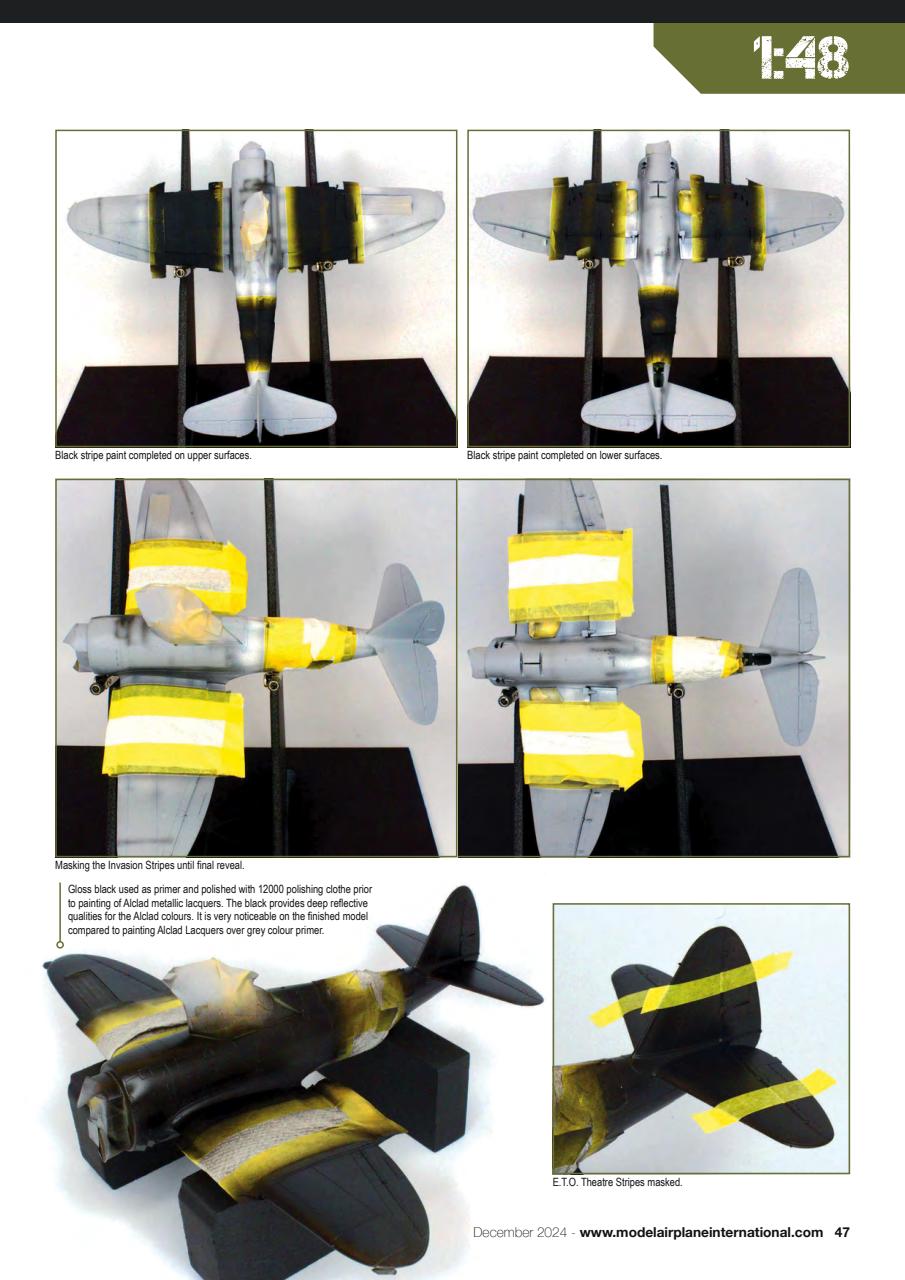 1:48

Black stripe paint completed on upper surfaces.

Black stripe paint completed on lower surfaces.

Masking the Invasion Stripes until final reveal.

Gloss black used as primer and polished with 12000 polishing clothe prior to painting of Alclad metallic lacquers. The black provides deep reflective qualities for the Alclad colours. It is very noticeable on the finished model compared to painting Alclad Lacquers over grey colour primer.

E.T.O. Theatre Stripes masked.

December 2024 - www.modelairplaneinternational.com 47