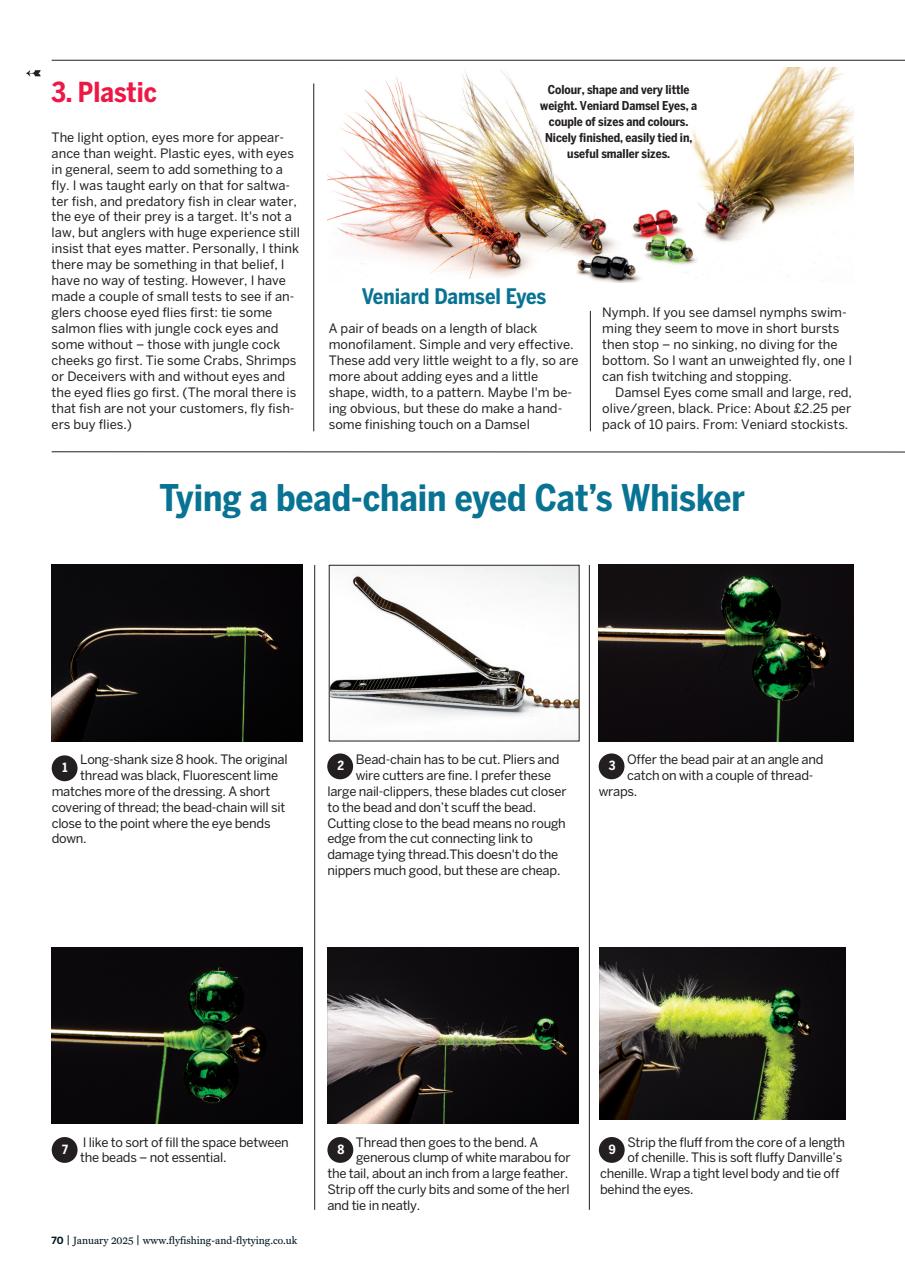 3. Plastic

The light option, eyes more for appearance than weight. Plastic eyes, with eyes in general, seem to add something to a fly. I was taught early on that for saltwater fish, and predatory fish in clear water, the eye of their prey is a target. It's not a law, but anglers with huge experience still insist that eyes matter. Personally, I think there may be something in that belief, I have no way of testing. However, I have made a couple of small tests to see if anglers choose eyed flies first: tie some salmon flies with jungle cock eyes and some without – those with jungle cock cheeks go first. Tie some Crabs, Shrimps or Deceivers with and without eyes and the eyed flies go first. (The moral there is that fish are not your customers, fly fishers buy flies.)

Colour, shape and very little weight. Veniard Damsel Eyes, a couple of sizes and colours. Nicely finished, easily tied in, useful smaller sizes.

Veniard Damsel Eyes

A pair of beads on a length of black monofilament. Simple and very effective. These add very little weight to a fly, so are more about adding eyes and a little shape, width, to a pattern. Maybe I'm being obvious, but these do make a handsome finishing touch on a Damsel Nymph. If you see damsel nymphs swimming they seem to move in short bursts then stop – no sinking, no diving for the bottom. So I want an unweighted fly, one I can fish twitching and stopping.

Damsel Eyes come small and large, red, olive/green, black. Price: About £2.25 per pack of 10 pairs. From: Veniard stockists.

Tying a bead-chain eyed Cat's Whisker

1 Long-shank size 8 hook. The original thread was black, Fluorescent lime matches more of the dressing. A short covering of thread; the bead-chain will sit close to the point where the eye bends down.

2 Bead-chain has to be cut. Pliers and wire cutters are fine. I prefer these large nail-clippers, these blades cut closer to the bead and don't scuff the bead. Cutting close to the bead means no rough edge from the cut connecting link to damage tying thread.This doesn't do the nippers much good, but these are cheap.

3 Offer the bead pair at an angle and catch on with a couple of thread-wraps.

7 I like to sort of fill the space between the beads – not essential.

8 Thread then goes to the bend. A generous clump of white marabou for the tail, about an inch from a large feather. Strip off the curly bits and some of the herl and tie in neatly.

9 Strip the fluff from the core of a length of chenille. This is soft fluffy Danville's chenille. Wrap a tight level body and tie off behind the eyes.

70 | January 2025 | www.flyfishing-and-flytying.co.uk