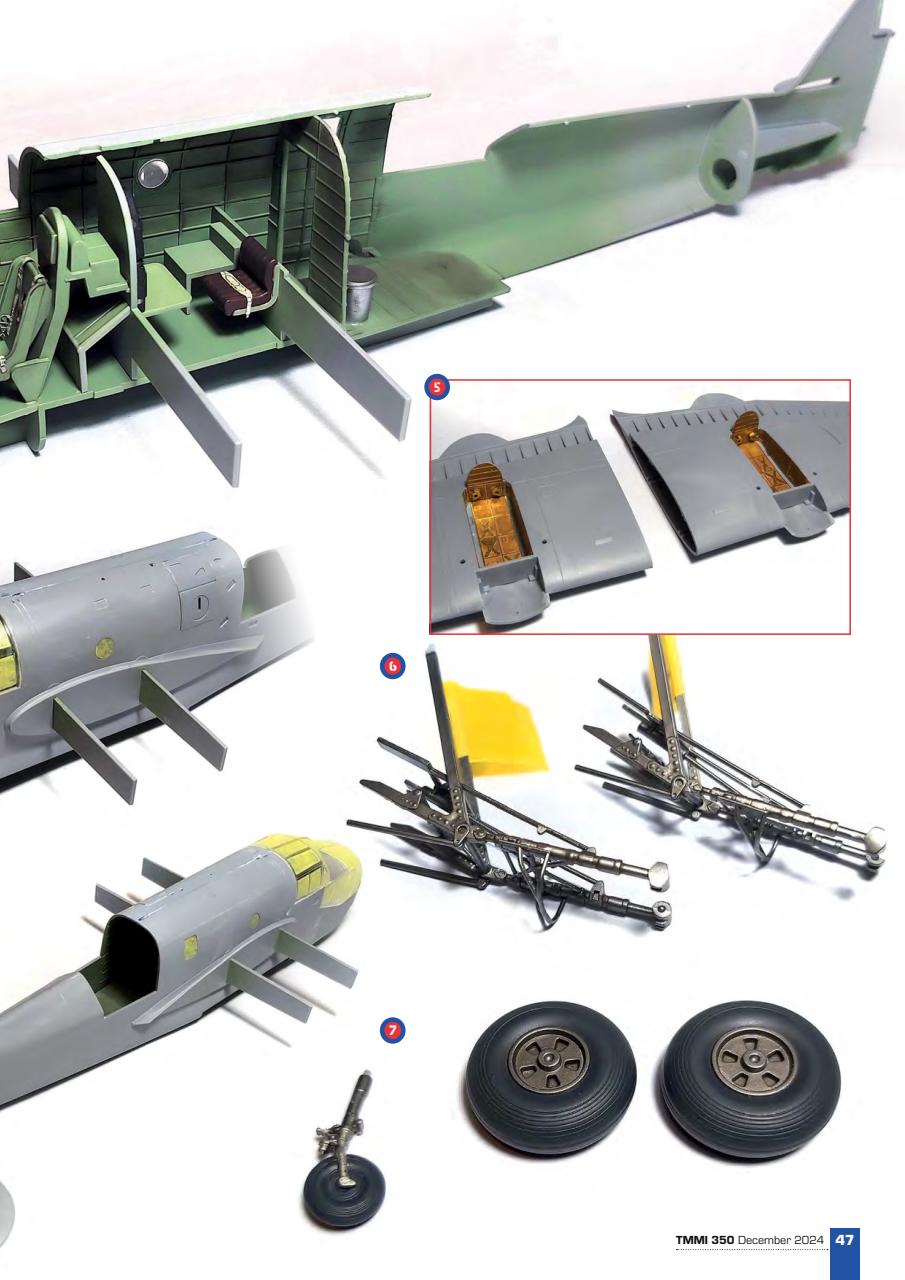 5

6

7

TMMI 350 December 2024 47