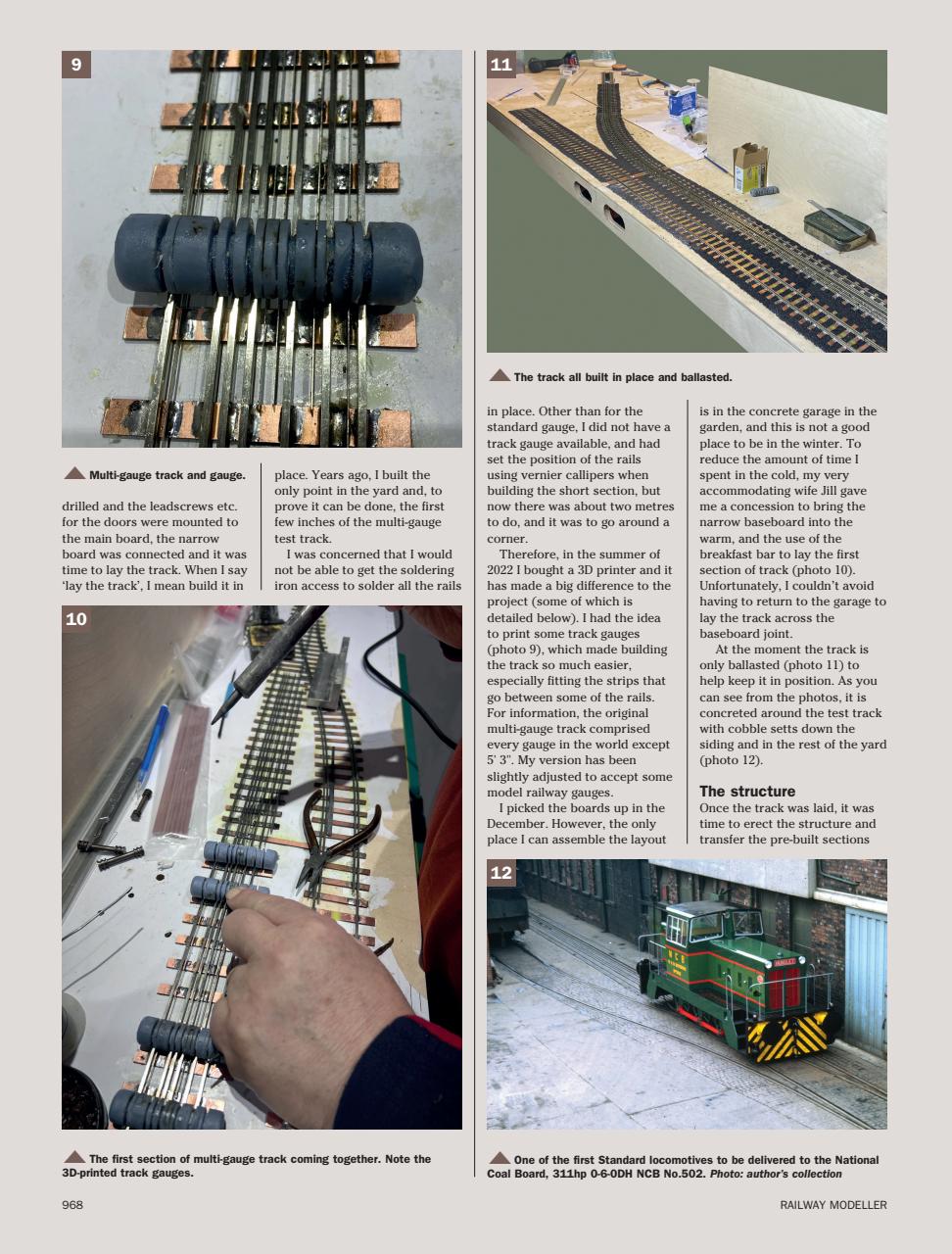 9

Multi-gauge track and gauge.

drilled and the leadscrews etc. for the doors were mounted to the main board, the narrow board was connected and it was time to lay the track. When I say 'lay the track', I mean build it in place. Years ago, I built the only point in the yard and, to prove it can be done, the first few inches of the multi-gauge test track.

I was concerned that I would not be able to get the soldering iron access to solder all the rails

10

The first section of multi-gauge track coming together. Note the 3D-printed track gauges.

11

The track all built in place and ballasted.

in place. Other than for the standard gauge, I did not have a track gauge available, and had set the position of the rails using vernier callipers when building the short section, but now there was about two metres to do, and it was to go around a corner.

Therefore, in the summer of 2022 I bought a 3D printer and it has made a big difference to the project (some of which is detailed below). I had the idea to print some track gauges (photo 9), which made building the track so much easier, especially fitting the strips that go between some of the rails. For information, the original multi-gauge track comprised every gauge in the world except 5' 3". My version has been slightly adjusted to accept some model railway gauges.

I picked the boards up in the December. However, the only place I can assemble the layout is in the concrete garage in the garden, and this is not a good place to be in the winter. To reduce the amount of time I spent in the cold, my very accommodating wife Jill gave me a concession to bring the narrow baseboard into the warm, and the use of the breakfast bar to lay the first section of track (photo 10). Unfortunately, I couldn't avoid having to return to the garage to lay the track across the baseboard joint.

At the moment the track is only ballasted (photo 11) to help keep it in position. As you can see from the photos, it is concreted around the test track with cobble setts down the siding and in the rest of the yard (photo 12).

The structure
Once the track was laid, it was time to erect the structure and transfer the pre-built sections

12

One of the first Standard locomotives to be delivered to the National Coal Board, 311hp 0-6-0DH NCB No.502. Photo: author's collection

968

RAILWAY MODELLER