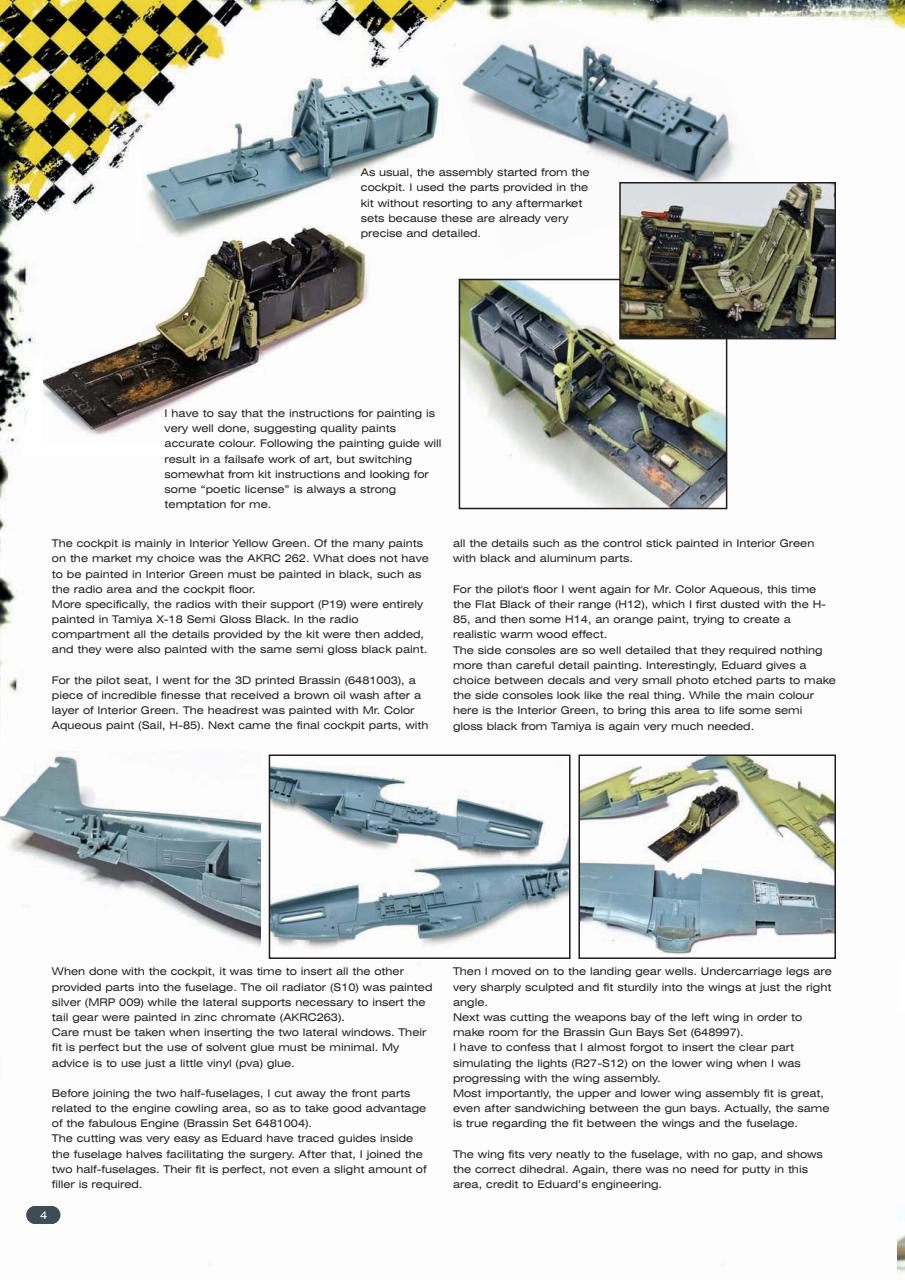 As usual, the assembly started from the cockpit. I used the parts provided in the kit without resorting to any aftermarket sets because these are already very precise and detailed.

I have to say that the instructions for painting is very well done, suggesting quality paints accurate colour. Following the painting guide will result in a failsafe work of art, but switching somewhat from kit instructions and looking for some "poetic license" is always a strong temptation for me.

The cockpit is mainly in Interior Yellow Green. Of the many paints on the market my choice was the AKRC 262. What does not have to be painted in Interior Green must be painted in black, such as the radio area and the cockpit floor.
More specifically, the radios with their support (P19) were entirely painted in Tamiya X-18 Semi Gloss Black. In the radio compartment all the details provided by the kit were then added, and they were also painted with the same semi gloss black paint.

For the pilot seat, I went for the 3D printed Brassin (6481003), a piece of incredible finesse that received a brown oil wash after a layer of Interior Green. The headrest was painted with Mr. Color Aqueous paint (Sail, H-85). Next came the final cockpit parts, with all the details such as the control stick painted in Interior Green with black and aluminum parts.

For the pilot's floor I went again for Mr. Color Aqueous, this time the Flat Black of their range (H12), which I first dusted with the H-85, and then some H14, an orange paint, trying to create a realistic warm wood effect.
The side consoles are so well detailed that they required nothing more than careful detail painting. Interestingly, Eduard gives a choice between decals and very small photo etched parts to make the side consoles look like the real thing. While the main colour here is the Interior Green, to bring this area to life some semi gloss black from Tamiya is again very much needed.

When done with the cockpit, it was time to insert all the other provided parts into the fuselage. The oil radiator (S10) was painted silver (MRP 009) while the lateral supports necessary to insert the tail gear were painted in zinc chromate (AKRC263).
Care must be taken when inserting the two lateral windows. Their fit is perfect but the use of solvent glue must be minimal. My advice is to use just a little vinyl (pva) glue.

Before joining the two half-fuselages, I cut away the front parts related to the engine cowling area, so as to take good advantage of the fabulous Engine (Brassin Set 6481004).
The cutting was very easy as Eduard have traced guides inside the fuselage halves facilitating the surgery. After that, I joined the two half-fuselages. Their fit is perfect, not even a slight amount of filler is required.

Then I moved on to the landing gear wells. Undercarriage legs are very sharply sculpted and fit sturdily into the wings at just the right angle.
Next was cutting the weapons bay of the left wing in order to make room for the Brassin Gun Bays Set (648997).
I have to confess that I almost forgot to insert the clear part simulating the lights (R27-S12) on the lower wing when I was progressing with the wing assembly.
Most importantly, the upper and lower wing assembly fit is great, even after sandwiching between the gun bays. Actually, the same is true regarding the fit between the wings and the fuselage.

The wing fits very neatly to the fuselage, with no gap, and shows the correct dihedral. Again, there was no need for putty in this area, credit to Eduard's engineering.

4