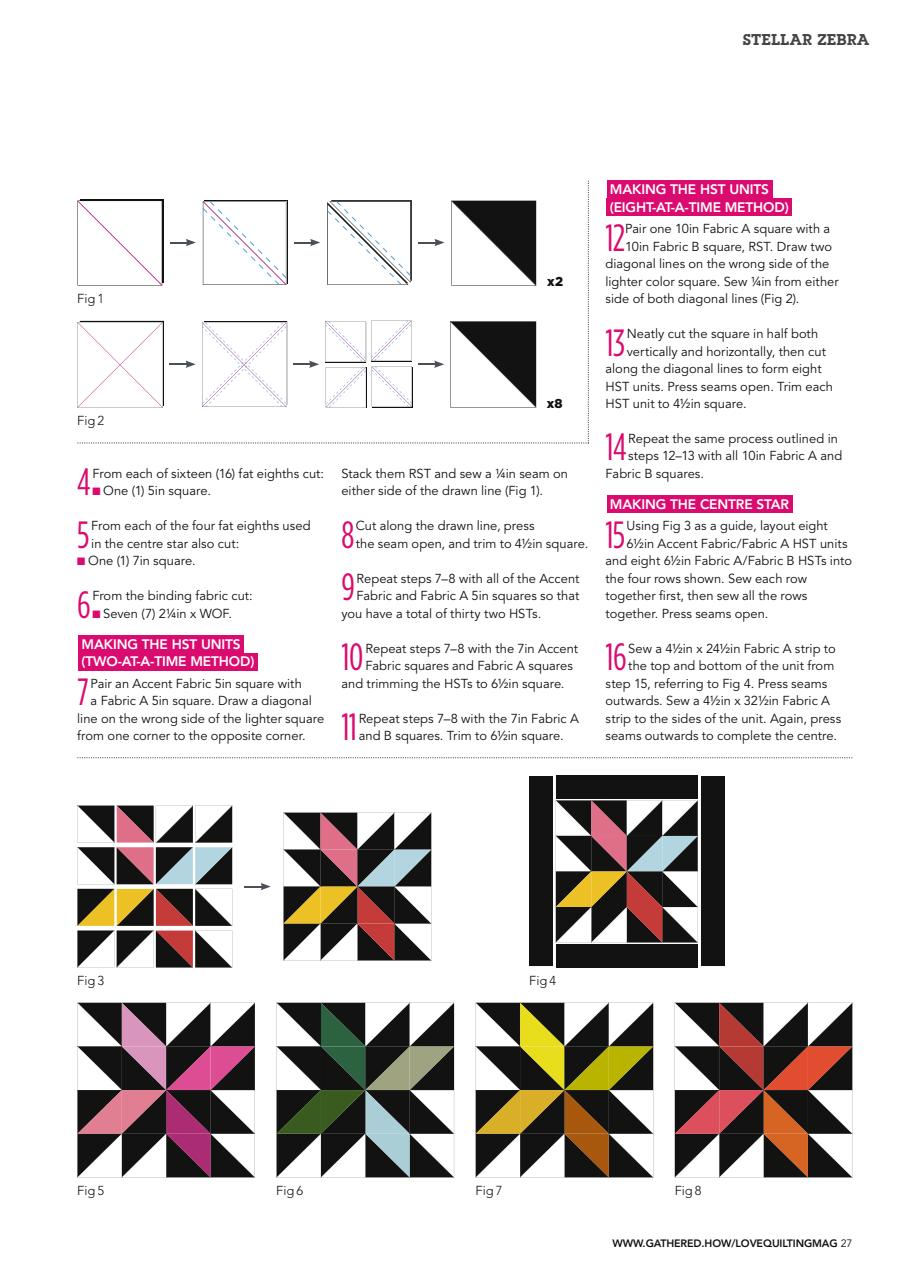 STELLAR ZEBRA

x2

Fig 1

x8

Fig 2

4 From each of sixteen (16) fat eighths cut:
■ One (1) 5in square.

5 From each of the four fat eighths used in the centre star also cut:
■ One (1) 7in square.

6 From the binding fabric cut:
■ Seven (7) 2¼in x WOF.

MAKING THE HST UNITS (TWO-AT-A-TIME METHOD)

7 Pair an Accent Fabric 5in square with a Fabric A 5in square. Draw a diagonal line on the wrong side of the lighter square from one corner to the opposite corner.

Stack them RST and sew a ¼in seam on either side of the drawn line (Fig 1).

8 Cut along the drawn line, press the seam open, and trim to 4½in square.

9 Repeat steps 7–8 with all of the Accent Fabric and Fabric A 5in squares so that you have a total of thirty two HSTs.

10 Repeat steps 7–8 with the 7in Accent Fabric squares and Fabric A squares and trimming the HSTs to 6½in square.

11 Repeat steps 7–8 with the 7in Fabric A and B squares. Trim to 6½in square.

MAKING THE HST UNITS (EIGHT-AT-A-TIME METHOD)

12 Pair one 10in Fabric A square with a 10in Fabric B square, RST. Draw two diagonal lines on the wrong side of the lighter color square. Sew ¼in from either side of both diagonal lines (Fig 2).

13 Neatly cut the square in half both vertically and horizontally, then cut along the diagonal lines to form eight HST units. Press seams open. Trim each HST unit to 4½in square.

14 Repeat the same process outlined in steps 12–13 with all 10in Fabric A and Fabric B squares.

MAKING THE CENTRE STAR

15 Using Fig 3 as a guide, layout eight 6½in Accent Fabric/Fabric A HST units and eight 6½in Fabric A/Fabric B HSTs into the four rows shown. Sew each row together first, then sew all the rows together. Press seams open.

16 Sew a 4½in x 24½in Fabric A strip to the top and bottom of the unit from step 15, referring to Fig 4. Press seams outwards. Sew a 4½in x 32½in Fabric A strip to the sides of the unit. Again, press seams outwards to complete the centre.

Fig 3

Fig 4

Fig 5

Fig 6

Fig 7

Fig 8

WWW.GATHERED.HOW/LOVEQUILTINGMAG 27