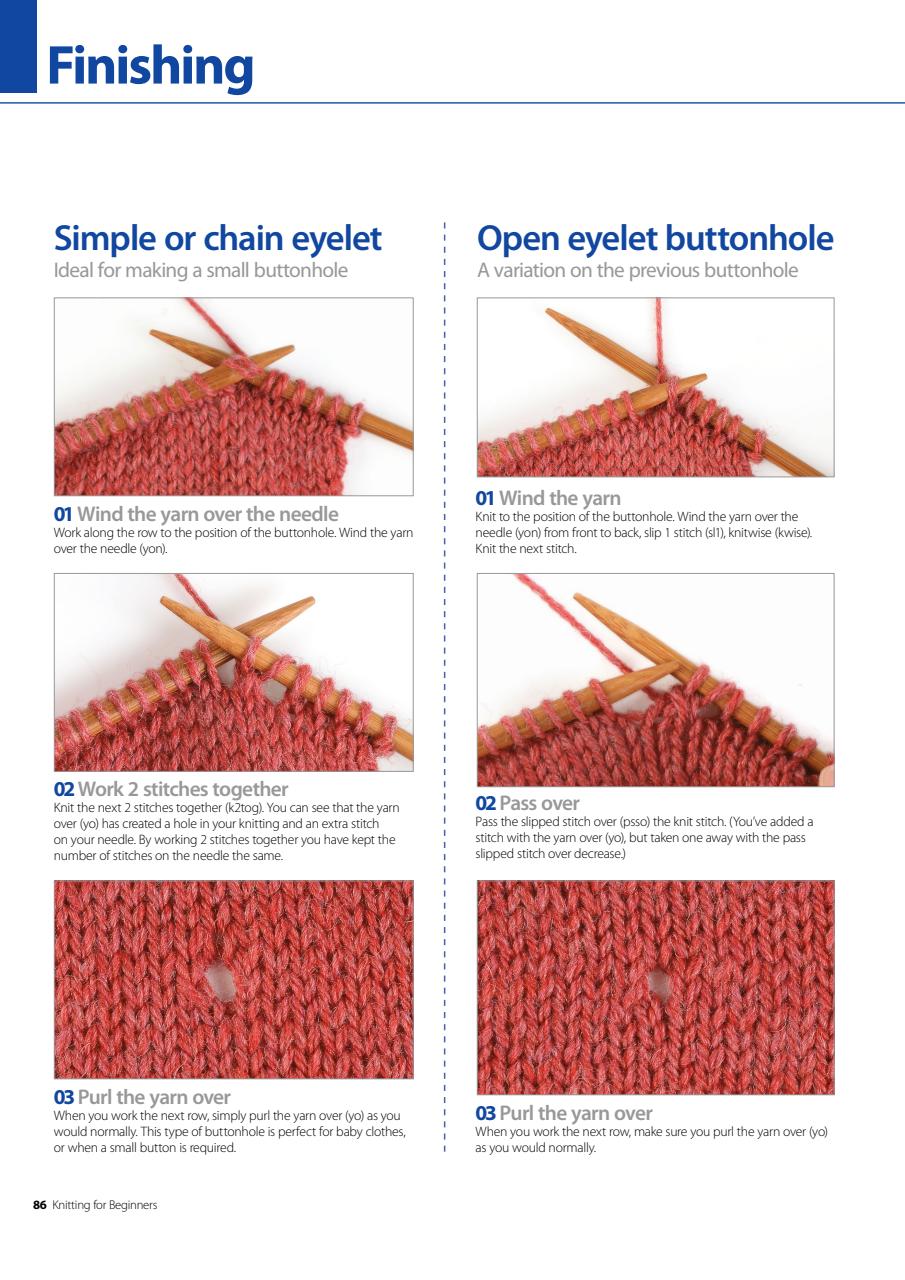 Finishing

Simple or chain eyelet
Ideal for making a small buttonhole

01 Wind the yarn over the needle
Work along the row to the position of the buttonhole. Wind the yarn over the needle (yon).

02 Work 2 stitches together
Knit the next 2 stitches together (k2tog). You can see that the yarn over (yo) has created a hole in your knitting and an extra stitch on your needle. By working 2 stitches together you have kept the number of stitches on the needle the same.

03 Purl the yarn over
When you work the next row, simply purl the yarn over (yo) as you would normally. This type of buttonhole is perfect for baby clothes, or when a small button is required.

Open eyelet buttonhole
A variation on the previous buttonhole

01 Wind the yarn
Knit to the position of the buttonhole. Wind the yarn over the needle (yon) from front to back, slip 1 stitch (sl1), knitwise (kwise). Knit the next stitch.

02 Pass over
Pass the slipped stitch over (psso) the knit stitch. (You've added a stitch with the yarn over (yo), but taken one away with the pass slipped stitch over decrease.)

03 Purl the yarn over
When you work the next row, make sure you purl the yarn over (yo) as you would normally.

86 Knitting for Beginners