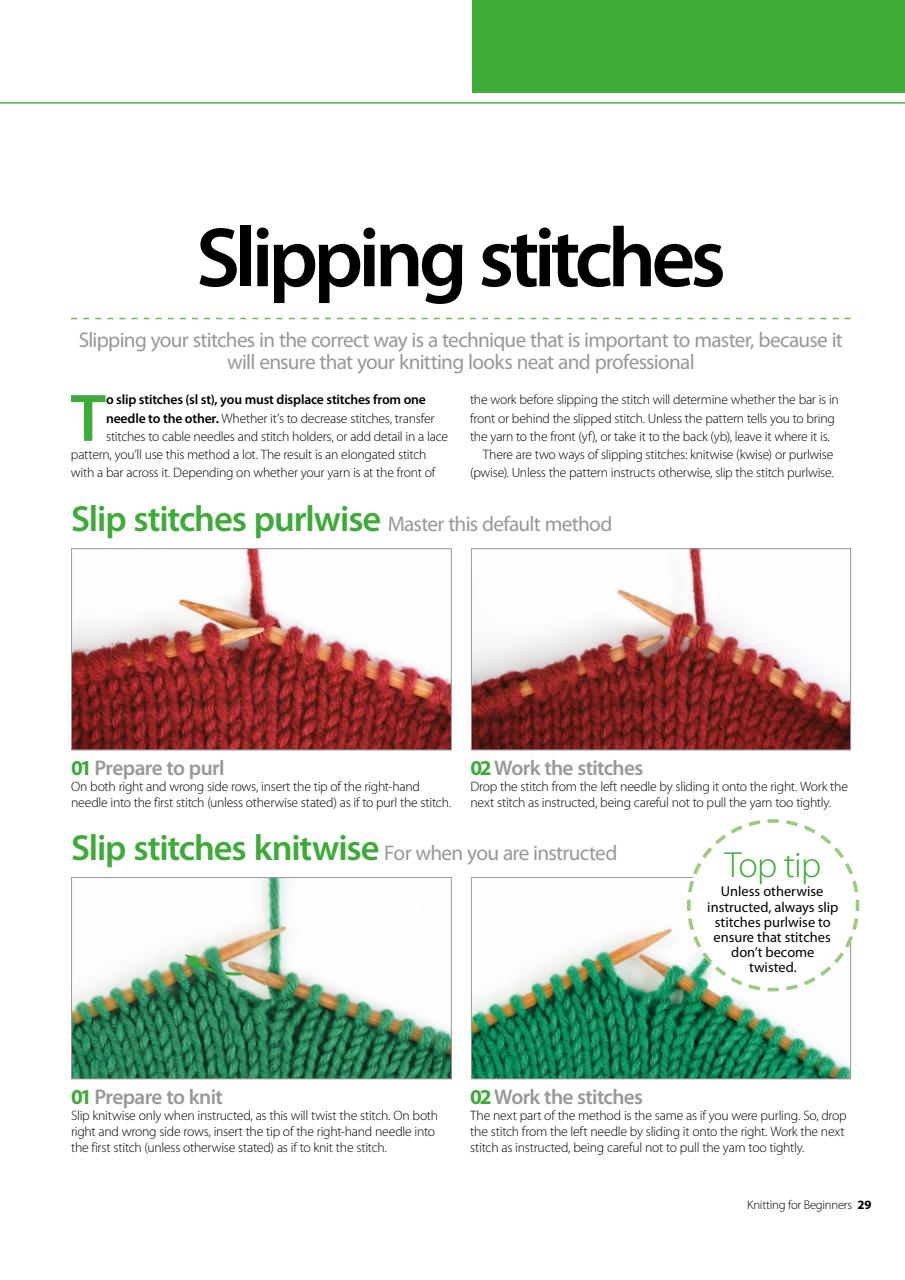 Slipping stitches

Slipping your stitches in the correct way is a technique that is important to master, because it will ensure that your knitting looks neat and professional

To slip stitches (sl st), you must displace stitches from one needle to the other. Whether it's to decrease stitches, transfer stitches to cable needles and stitch holders, or add detail in a lace pattern, you'll use this method a lot. The result is an elongated stitch with a bar across it. Depending on whether your yarn is at the front of the work before slipping the stitch will determine whether the bar is in front or behind the slipped stitch. Unless the pattern tells you to bring the yarn to the front (yf), or take it to the back (yb), leave it where it is.

There are two ways of slipping stitches: knitwise (kwise) or purlwise (pwise). Unless the pattern instructs otherwise, slip the stitch purlwise.

Slip stitches purlwise Master this default method

01 Prepare to purl
On both right and wrong side rows, insert the tip of the right-hand needle into the first stitch (unless otherwise stated) as if to purl the stitch.

02 Work the stitches
Drop the stitch from the left needle by sliding it onto the right. Work the next stitch as instructed, being careful not to pull the yarn too tightly.

Slip stitches knitwise For when you are instructed

Top tip
Unless otherwise instructed, always slip stitches purlwise to ensure that stitches don't become twisted.

01 Prepare to knit
Slip knitwise only when instructed, as this will twist the stitch. On both right and wrong side rows, insert the tip of the right-hand needle into the first stitch (unless otherwise stated) as if to knit the stitch.

02 Work the stitches
The next part of the method is the same as if you were purling. So, drop the stitch from the left needle by sliding it onto the right. Work the next stitch as instructed, being careful not to pull the yarn too tightly.

Knitting for Beginners 29