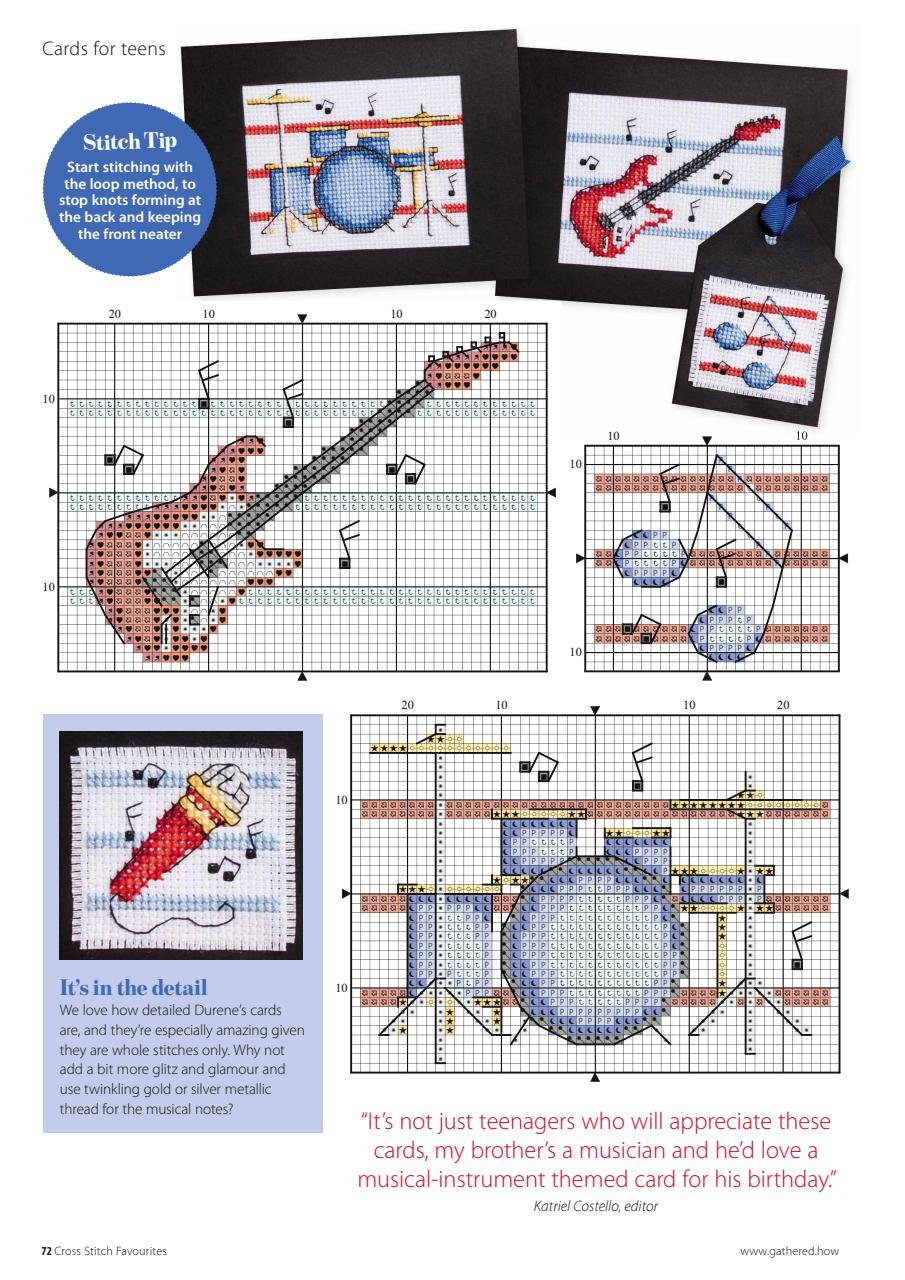 Cards for teens

Stitch Tip
Start stitching with the loop method, to stop knots forming at the back and keeping the front neater

20 10 10 20
10
10

10 10
10
10

20 10 10 20
10
10

It's in the detail
We love how detailed Durene's cards are, and they're especially amazing given they are whole stitches only. Why not add a bit more glitz and glamour and use twinkling gold or silver metallic thread for the musical notes?

"It's not just teenagers who will appreciate these cards, my brother's a musician and he'd love a musical-instrument themed card for his birthday."
Katriel Costello, editor

72 Cross Stitch Favourites
www.gathered.how