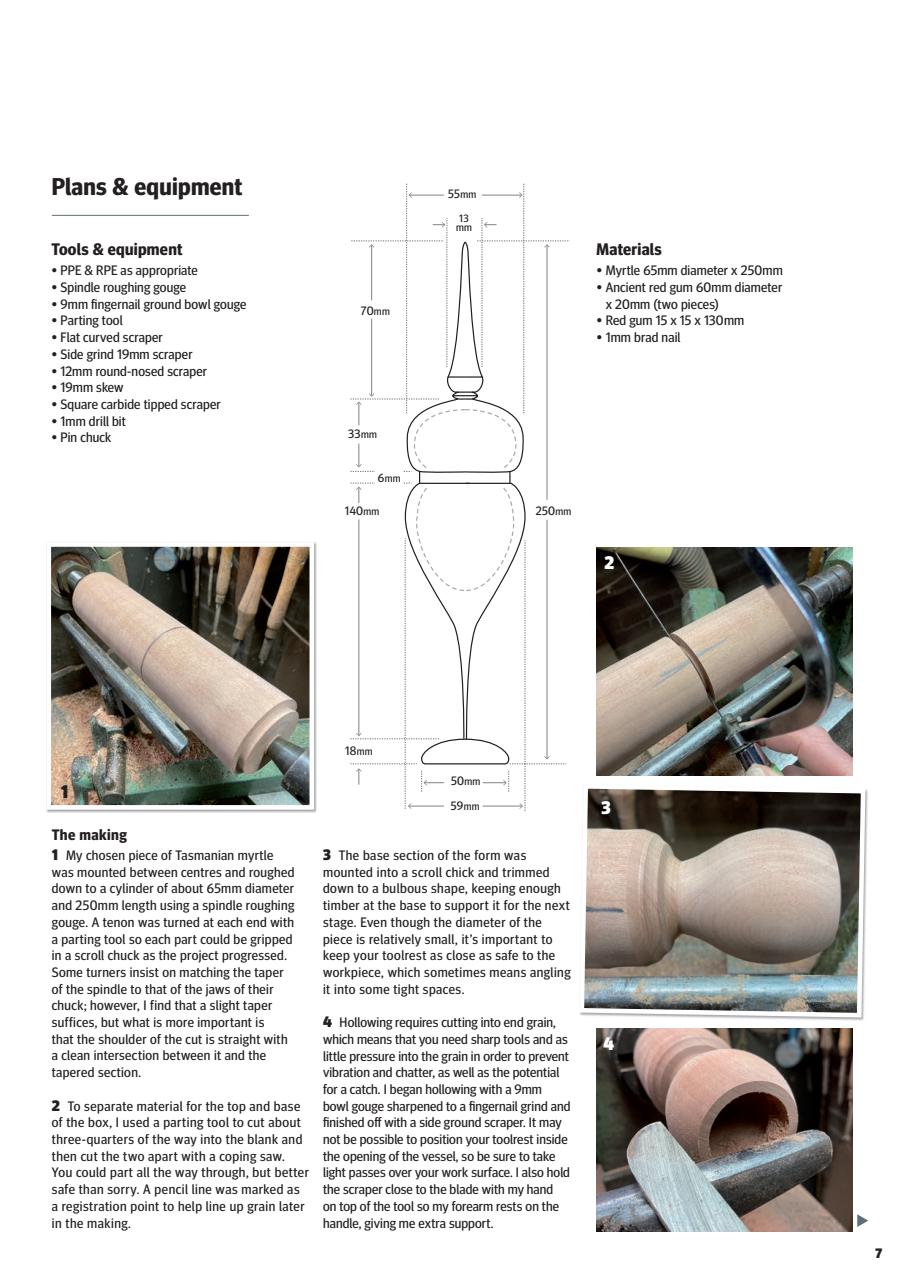 Plans & equipment

Tools & equipment
• PPE & RPE as appropriate
• Spindle roughing gouge
• 9mm fingernail ground bowl gouge
• Parting tool
• Flat curved scraper
• Side grind 19mm scraper
• 12mm round-nosed scraper
• 19mm skew
• Square carbide tipped scraper
• 1mm drill bit
• Pin chuck

55mm
13 mm
70mm
33mm
6mm
140mm
250mm
18mm
50mm
59mm

Materials
• Myrtle 65mm diameter x 250mm
• Ancient red gum 60mm diameter x 20mm (two pieces)
• Red gum 15 x 15 x 130mm
• 1mm brad nail

1

2

3

4

The making
1 My chosen piece of Tasmanian myrtle was mounted between centres and roughed down to a cylinder of about 65mm diameter and 250mm length using a spindle roughing gouge. A tenon was turned at each end with a parting tool so each part could be gripped in a scroll chuck as the project progressed. Some turners insist on matching the taper of the spindle to that of the jaws of their chuck; however, I find that a slight taper suffices, but what is more important is that the shoulder of the cut is straight with a clean intersection between it and the tapered section.

2 To separate material for the top and base of the box, I used a parting tool to cut about three-quarters of the way into the blank and then cut the two apart with a coping saw. You could part all the way through, but better safe than sorry. A pencil line was marked as a registration point to help line up grain later in the making.

3 The base section of the form was mounted into a scroll chick and trimmed down to a bulbous shape, keeping enough timber at the base to support it for the next stage. Even though the diameter of the piece is relatively small, it's important to keep your toolrest as close as safe to the workpiece, which sometimes means angling it into some tight spaces.

4 Hollowing requires cutting into end grain, which means that you need sharp tools and as little pressure into the grain in order to prevent vibration and chatter, as well as the potential for a catch. I began hollowing with a 9mm bowl gouge sharpened to a fingernail grind and finished off with a side ground scraper. It may not be possible to position your toolrest inside the opening of the vessel, so be sure to take light passes over your work surface. I also hold the scraper close to the blade with my hand on top of the tool so my forearm rests on the handle, giving me extra support.

7