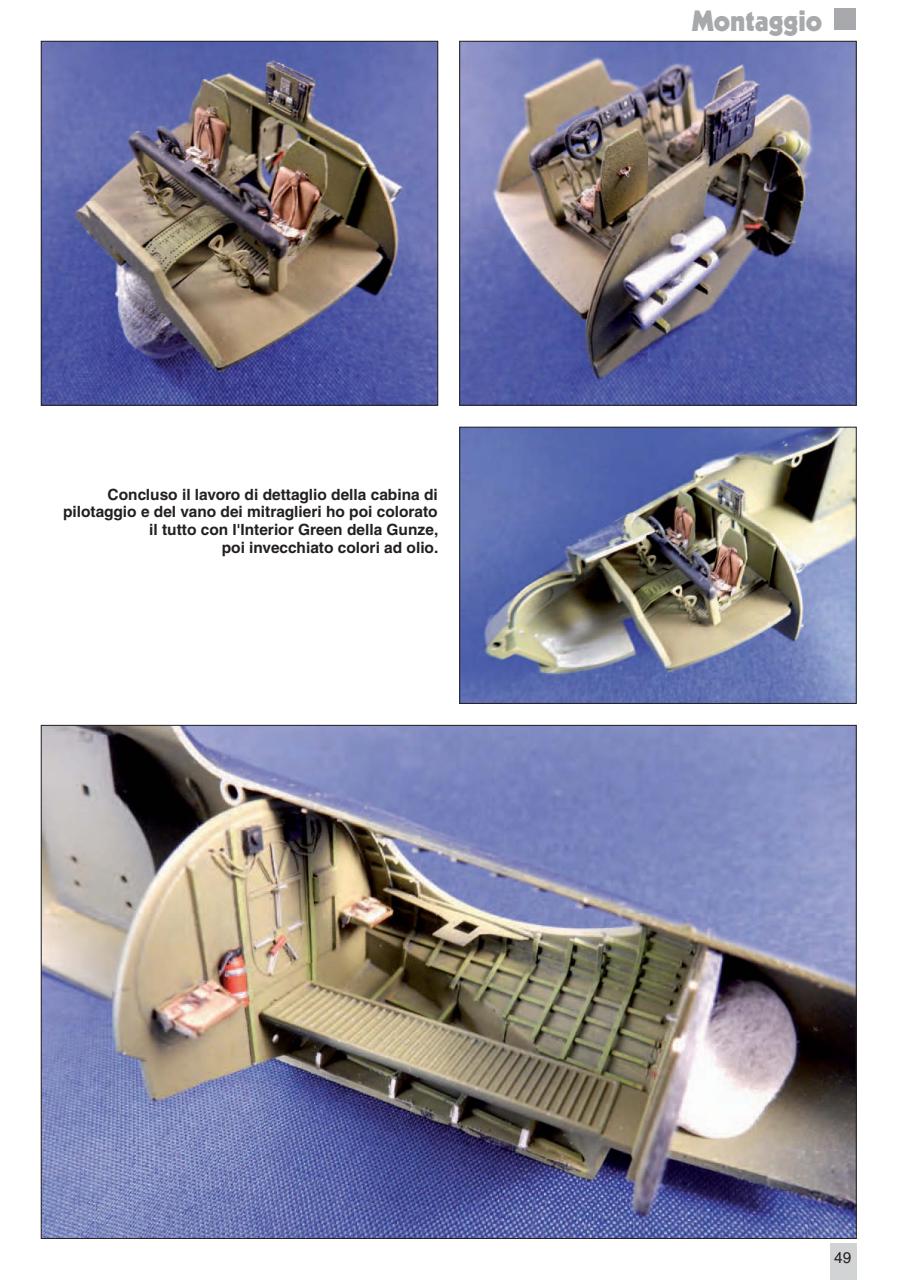 Montaggio

Concluso il lavoro di dettaglio della cabina di pilotaggio e del vano dei mitraglieri ho poi colorato il tutto con l'Interior Green della Gunze, poi invecchiato colori ad olio.

49