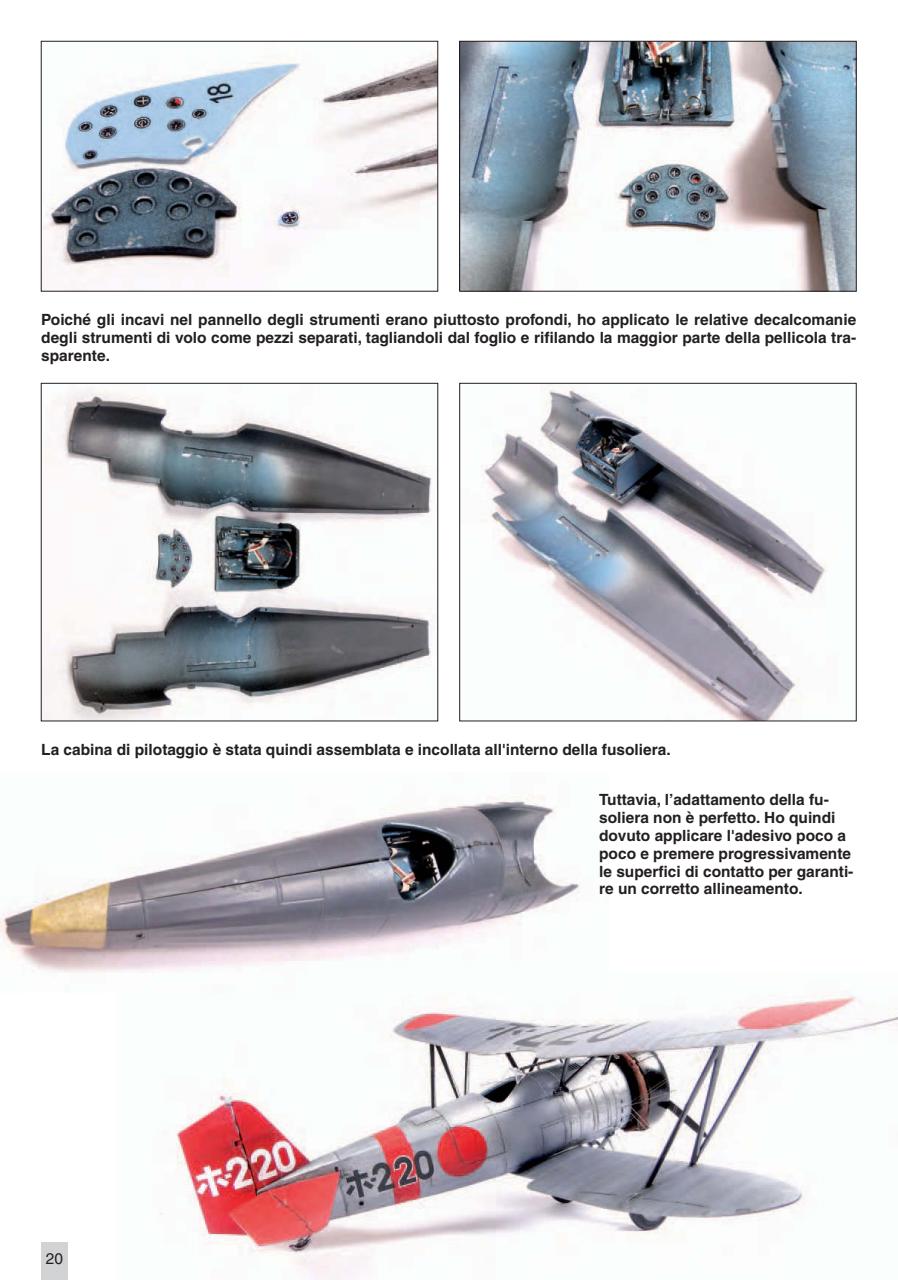 18

Poiché gli incavi nel pannello degli strumenti erano piuttosto profondi, ho applicato le relative decalcomanie degli strumenti di volo come pezzi separati, tagliandoli dal foglio e rifilando la maggior parte della pellicola trasparente.

La cabina di pilotaggio è stata quindi assemblata e incollata all'interno della fusoliera.

Tuttavia, l'adattamento della fusoliera non è perfetto. Ho quindi dovuto applicare l'adesivo poco a poco e premere progressivamente le superfici di contatto per garantire un corretto allineamento.

ホ-220

ホ-220

ホ-220

20