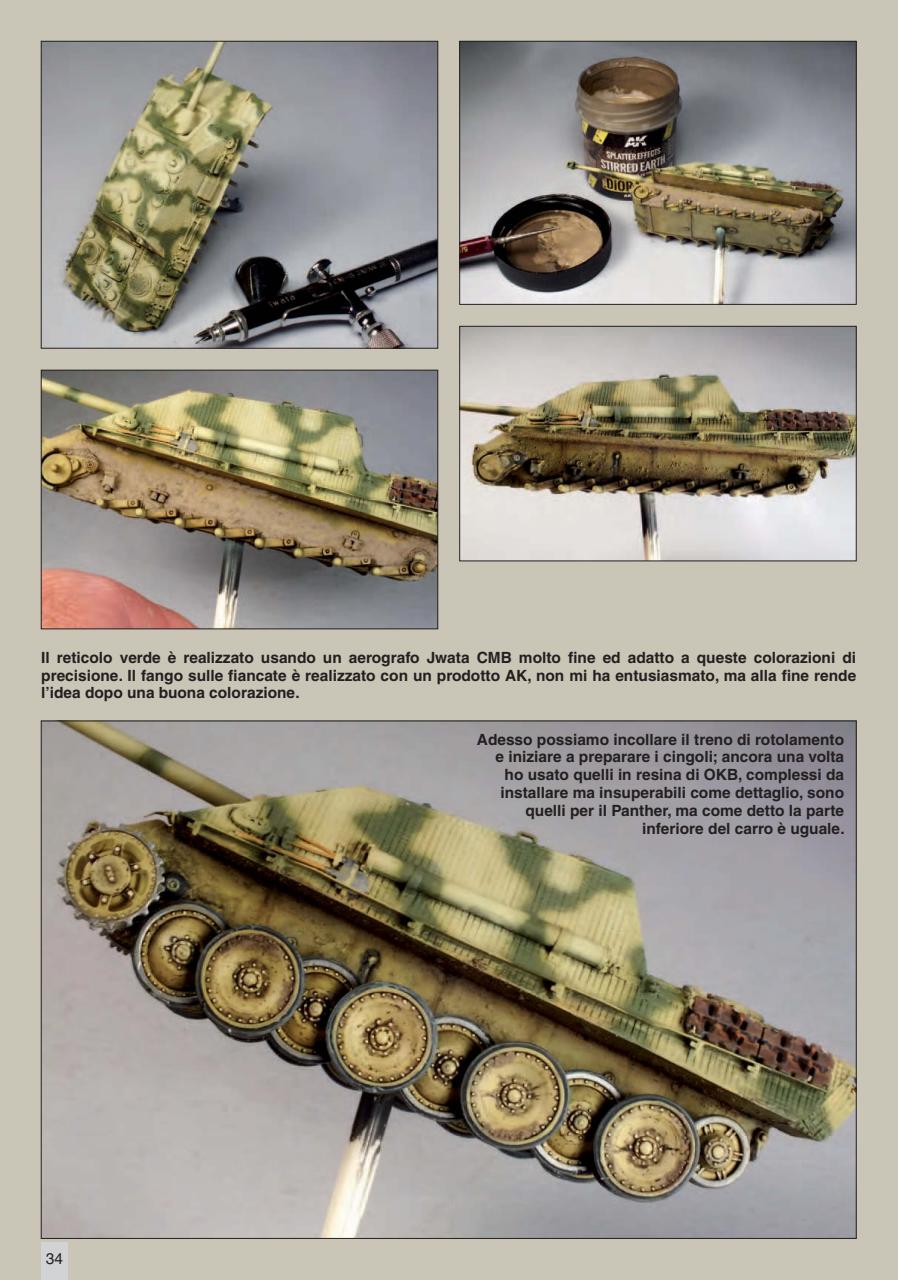 AK
SPLATTER EFFECTS
STIRRED EARTH
DIOR

Il reticolo verde è realizzato usando un aerografo Jwata CMB molto fine ed adatto a queste colorazioni di precisione. Il fango sulle fiancate è realizzato con un prodotto AK, non mi ha entusiasmato, ma alla fine rende l'idea dopo una buona colorazione.

Adesso possiamo incollare il treno di rotolamento e iniziare a preparare i cingoli; ancora una volta ho usato quelli in resina di OKB, complessi da installare ma insuperabili come dettaglio, sono quelli per il Panther, ma come detto la parte inferiore del carro è uguale.

34