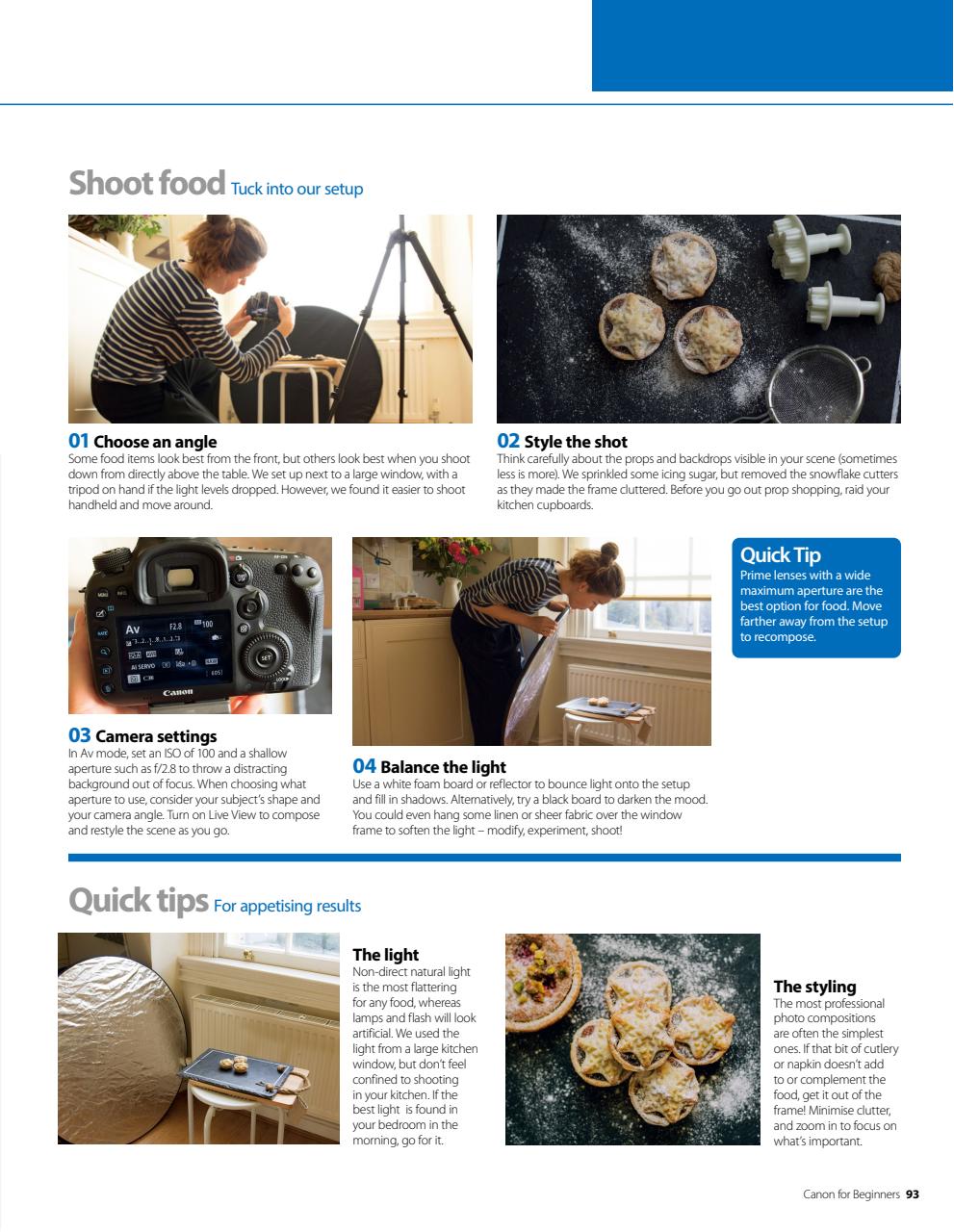 Shoot food Tuck into our setup

01 Choose an angle
Some food items look best from the front, but others look best when you shoot down from directly above the table. We set up next to a large window, with a tripod on hand if the light levels dropped. However, we found it easier to shoot handheld and move around.

02 Style the shot
Think carefully about the props and backdrops visible in your scene (sometimes less is more). We sprinkled some icing sugar, but removed the snowflake cutters as they made the frame cluttered. Before you go out prop shopping, raid your kitchen cupboards.

Av F2.8 100
AI SERVO
SET
Canon

03 Camera settings
In Av mode, set an ISO of 100 and a shallow aperture such as f/2.8 to throw a distracting background out of focus. When choosing what aperture to use, consider your subject's shape and your camera angle. Turn on Live View to compose and restyle the scene as you go.

04 Balance the light
Use a white foam board or reflector to bounce light onto the setup and fill in shadows. Alternatively, try a black board to darken the mood. You could even hang some linen or sheer fabric over the window frame to soften the light – modify, experiment, shoot!

Quick Tip
Prime lenses with a wide maximum aperture are the best option for food. Move farther away from the setup to recompose.

Quick tips For appetising results

The light
Non-direct natural light is the most flattering for any food, whereas lamps and flash will look artificial. We used the light from a large kitchen window, but don't feel confined to shooting in your kitchen. If the best light is found in your bedroom in the morning, go for it.

The styling
The most professional photo compositions are often the simplest ones. If that bit of cutlery or napkin doesn't add to or complement the food, get it out of the frame! Minimise clutter, and zoom in to focus on what's important.

Canon for Beginners 93