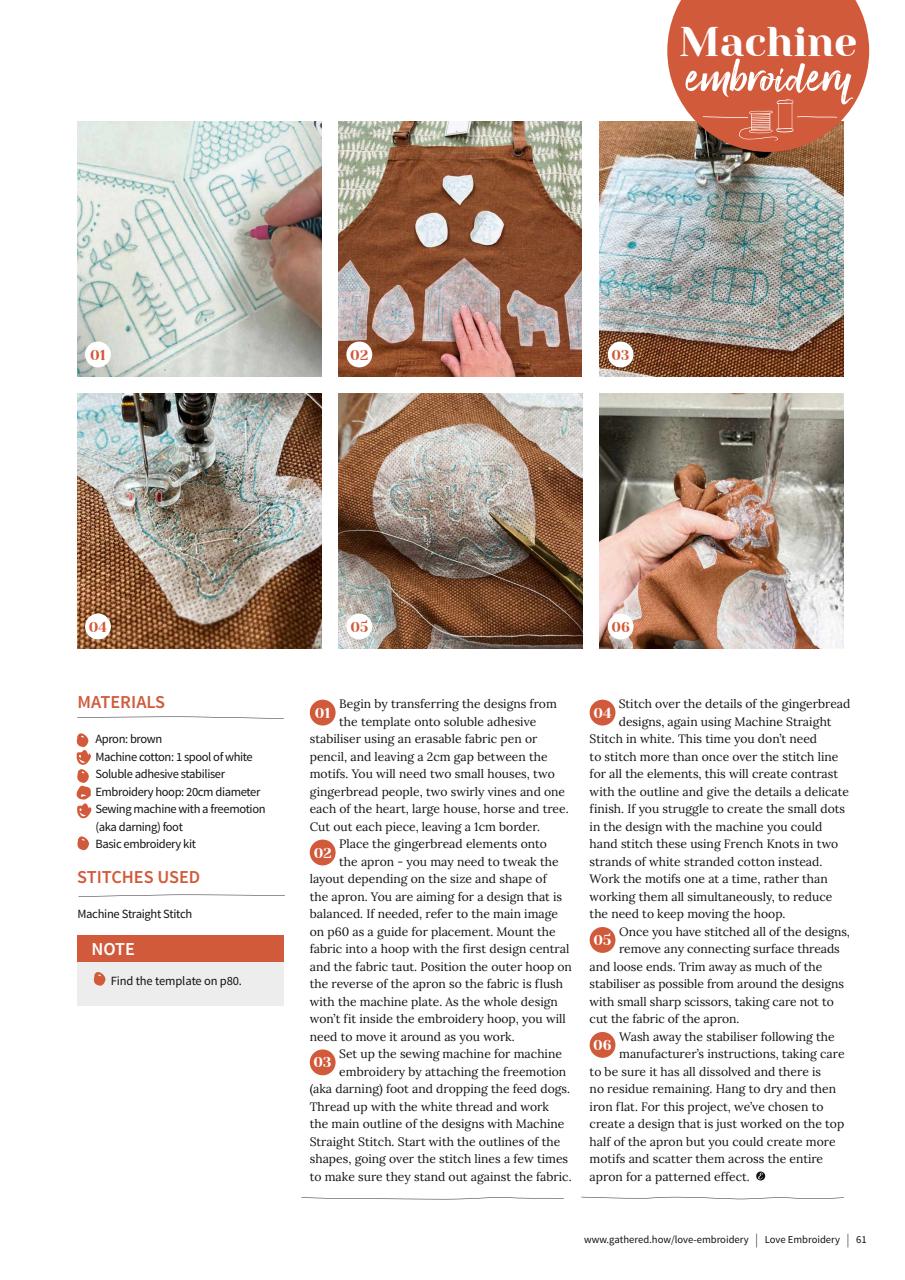 Machine embroidery

01

02

03

04

05

06

MATERIALS

Apron: brown
Machine cotton: 1 spool of white
Soluble adhesive stabiliser
Embroidery hoop: 20cm diameter
Sewing machine with a freemotion (aka darning) foot
Basic embroidery kit

STITCHES USED

Machine Straight Stitch

NOTE

Find the template on p80.

01 Begin by transferring the designs from the template onto soluble adhesive stabiliser using an erasable fabric pen or pencil, and leaving a 2cm gap between the motifs. You will need two small houses, two gingerbread people, two swirly vines and one each of the heart, large house, horse and tree. Cut out each piece, leaving a 1cm border.

02 Place the gingerbread elements onto the apron - you may need to tweak the layout depending on the size and shape of the apron. You are aiming for a design that is balanced. If needed, refer to the main image on p60 as a guide for placement. Mount the fabric into a hoop with the first design central and the fabric taut. Position the outer hoop on the reverse of the apron so the fabric is flush with the machine plate. As the whole design won't fit inside the embroidery hoop, you will need to move it around as you work.

03 Set up the sewing machine for machine embroidery by attaching the freemotion (aka darning) foot and dropping the feed dogs. Thread up with the white thread and work the main outline of the designs with Machine Straight Stitch. Start with the outlines of the shapes, going over the stitch lines a few times to make sure they stand out against the fabric.

04 Stitch over the details of the gingerbread designs, again using Machine Straight Stitch in white. This time you don't need to stitch more than once over the stitch line for all the elements, this will create contrast with the outline and give the details a delicate finish. If you struggle to create the small dots in the design with the machine you could hand stitch these using French Knots in two strands of white stranded cotton instead. Work the motifs one at a time, rather than working them all simultaneously, to reduce the need to keep moving the hoop.

05 Once you have stitched all of the designs, remove any connecting surface threads and loose ends. Trim away as much of the stabiliser as possible from around the designs with small sharp scissors, taking care not to cut the fabric of the apron.

06 Wash away the stabiliser following the manufacturer's instructions, taking care to be sure it has all dissolved and there is no residue remaining. Hang to dry and then iron flat. For this project, we've chosen to create a design that is just worked on the top half of the apron but you could create more motifs and scatter them across the entire apron for a patterned effect.

www.gathered.how/love-embroidery | Love Embroidery | 61