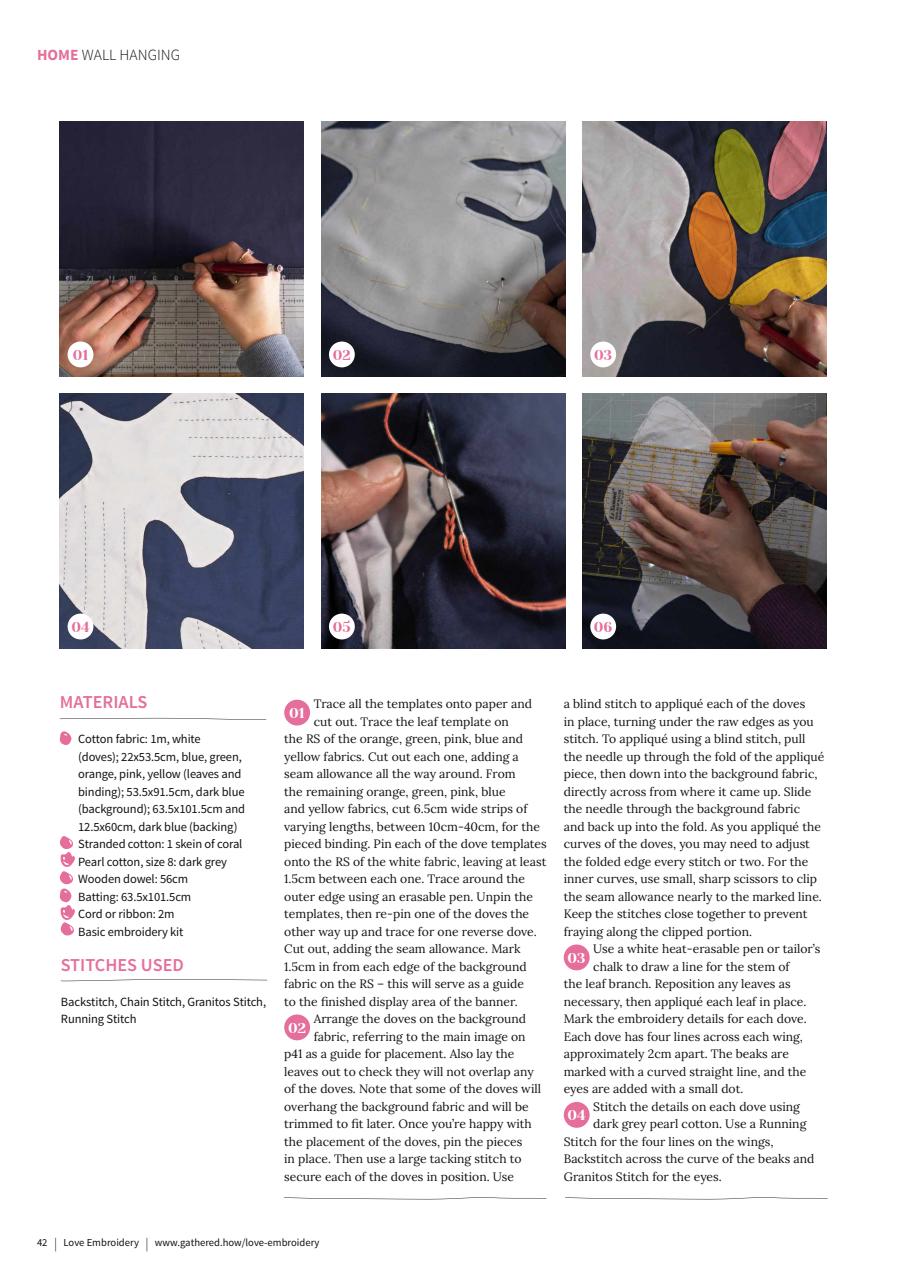 HOME WALL HANGING

01

02

03

04

05

06

MATERIALS

Cotton fabric: 1m, white (doves); 22x53.5cm, blue, green, orange, pink, yellow (leaves and binding); 53.5x91.5cm, dark blue (background); 63.5x101.5cm and 12.5x60cm, dark blue (backing)
Stranded cotton: 1 skein of coral
Pearl cotton, size 8: dark grey
Wooden dowel: 56cm
Batting: 63.5x101.5cm
Cord or ribbon: 2m
Basic embroidery kit

STITCHES USED

Backstitch, Chain Stitch, Granitos Stitch, Running Stitch

01 Trace all the templates onto paper and cut out. Trace the leaf template on the RS of the orange, green, pink, blue and yellow fabrics. Cut out each one, adding a seam allowance all the way around. From the remaining orange, green, pink, blue and yellow fabrics, cut 6.5cm wide strips of varying lengths, between 10cm-40cm, for the pieced binding. Pin each of the dove templates onto the RS of the white fabric, leaving at least 1.5cm between each one. Trace around the outer edge using an erasable pen. Unpin the templates, then re-pin one of the doves the other way up and trace for one reverse dove. Cut out, adding the seam allowance. Mark 1.5cm in from each edge of the background fabric on the RS – this will serve as a guide to the finished display area of the banner.

02 Arrange the doves on the background fabric, referring to the main image on p41 as a guide for placement. Also lay the leaves out to check they will not overlap any of the doves. Note that some of the doves will overhang the background fabric and will be trimmed to fit later. Once you're happy with the placement of the doves, pin the pieces in place. Then use a large tacking stitch to secure each of the doves in position. Use a blind stitch to appliqué each of the doves in place, turning under the raw edges as you stitch. To appliqué using a blind stitch, pull the needle up through the fold of the appliqué piece, then down into the background fabric, directly across from where it came up. Slide the needle through the background fabric and back up into the fold. As you appliqué the curves of the doves, you may need to adjust the folded edge every stitch or two. For the inner curves, use small, sharp scissors to clip the seam allowance nearly to the marked line. Keep the stitches close together to prevent fraying along the clipped portion.

03 Use a white heat-erasable pen or tailor's chalk to draw a line for the stem of the leaf branch. Reposition any leaves as necessary, then appliqué each leaf in place. Mark the embroidery details for each dove. Each dove has four lines across each wing, approximately 2cm apart. The beaks are marked with a curved straight line, and the eyes are added with a small dot.

04 Stitch the details on each dove using dark grey pearl cotton. Use a Running Stitch for the four lines on the wings, Backstitch across the curve of the beaks and Granitos Stitch for the eyes.

42 | Love Embroidery | www.gathered.how/love-embroidery