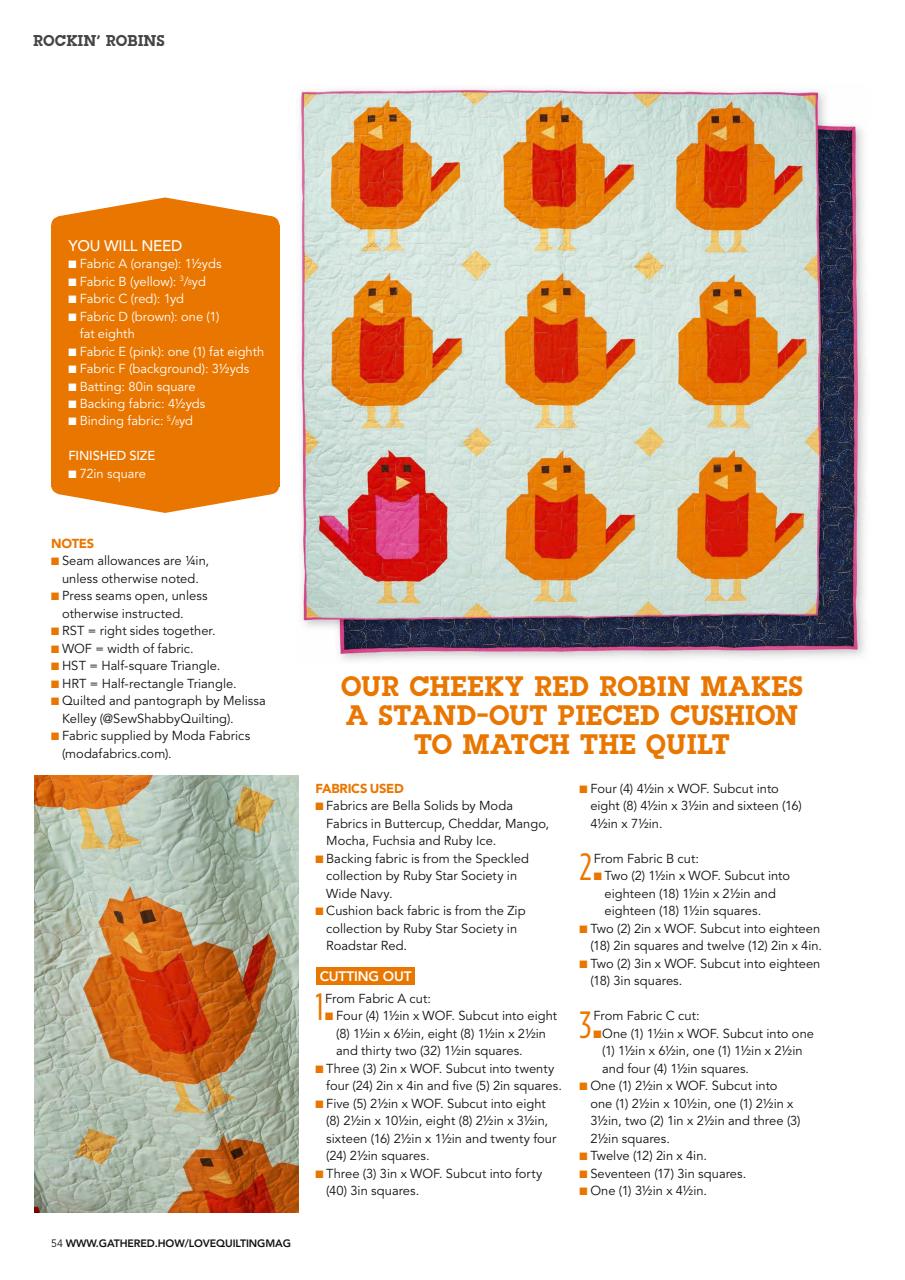 ROCKIN' ROBINS

YOU WILL NEED
■ Fabric A (orange): 1½yds
■ Fabric B (yellow): ⅜yd
■ Fabric C (red): 1yd
■ Fabric D (brown): one (1) fat eighth
■ Fabric E (pink): one (1) fat eighth
■ Fabric F (background): 3½yds
■ Batting: 80in square
■ Backing fabric: 4½yds
■ Binding fabric: ⅝yd

FINISHED SIZE
■ 72in square

NOTES
■ Seam allowances are ¼in, unless otherwise noted.
■ Press seams open, unless otherwise instructed.
■ RST = right sides together.
■ WOF = width of fabric.
■ HST = Half-square Triangle.
■ HRT = Half-rectangle Triangle.
■ Quilted and pantograph by Melissa Kelley (@SewShabbyQuilting).
■ Fabric supplied by Moda Fabrics (modafabrics.com).

OUR CHEEKY RED ROBIN MAKES A STAND-OUT PIECED CUSHION TO MATCH THE QUILT

FABRICS USED
■ Fabrics are Bella Solids by Moda Fabrics in Buttercup, Cheddar, Mango, Mocha, Fuchsia and Ruby Ice.
■ Backing fabric is from the Speckled collection by Ruby Star Society in Wide Navy.
■ Cushion back fabric is from the Zip collection by Ruby Star Society in Roadstar Red.

CUTTING OUT
1 From Fabric A cut:
■ Four (4) 1½in x WOF. Subcut into eight (8) 1½in x 6½in, eight (8) 1½in x 2½in and thirty two (32) 1½in squares.
■ Three (3) 2in x WOF. Subcut into twenty four (24) 2in x 4in and five (5) 2in squares.
■ Five (5) 2½in x WOF. Subcut into eight (8) 2½in x 10½in, eight (8) 2½in x 3½in, sixteen (16) 2½in x 1½in and twenty four (24) 2½in squares.
■ Three (3) 3in x WOF. Subcut into forty (40) 3in squares.
■ Four (4) 4½in x WOF. Subcut into eight (8) 4½in x 3½in and sixteen (16) 4½in x 7½in.

2 From Fabric B cut:
■ Two (2) 1½in x WOF. Subcut into eighteen (18) 1½in x 2½in and eighteen (18) 1½in squares.
■ Two (2) 2in x WOF. Subcut into eighteen (18) 2in squares and twelve (12) 2in x 4in.
■ Two (2) 3in x WOF. Subcut into eighteen (18) 3in squares.

3 From Fabric C cut:
■ One (1) 1½in x WOF. Subcut into one (1) 1½in x 6½in, one (1) 1½in x 2½in and four (4) 1½in squares.
■ One (1) 2½in x WOF. Subcut into one (1) 2½in x 10½in, one (1) 2½in x 3½in, two (2) 1in x 2½in and three (3) 2½in squares.
■ Twelve (12) 2in x 4in.
■ Seventeen (17) 3in squares.
■ One (1) 3½in x 4½in.

54 WWW.GATHERED.HOW/LOVEQUILTINGMAG