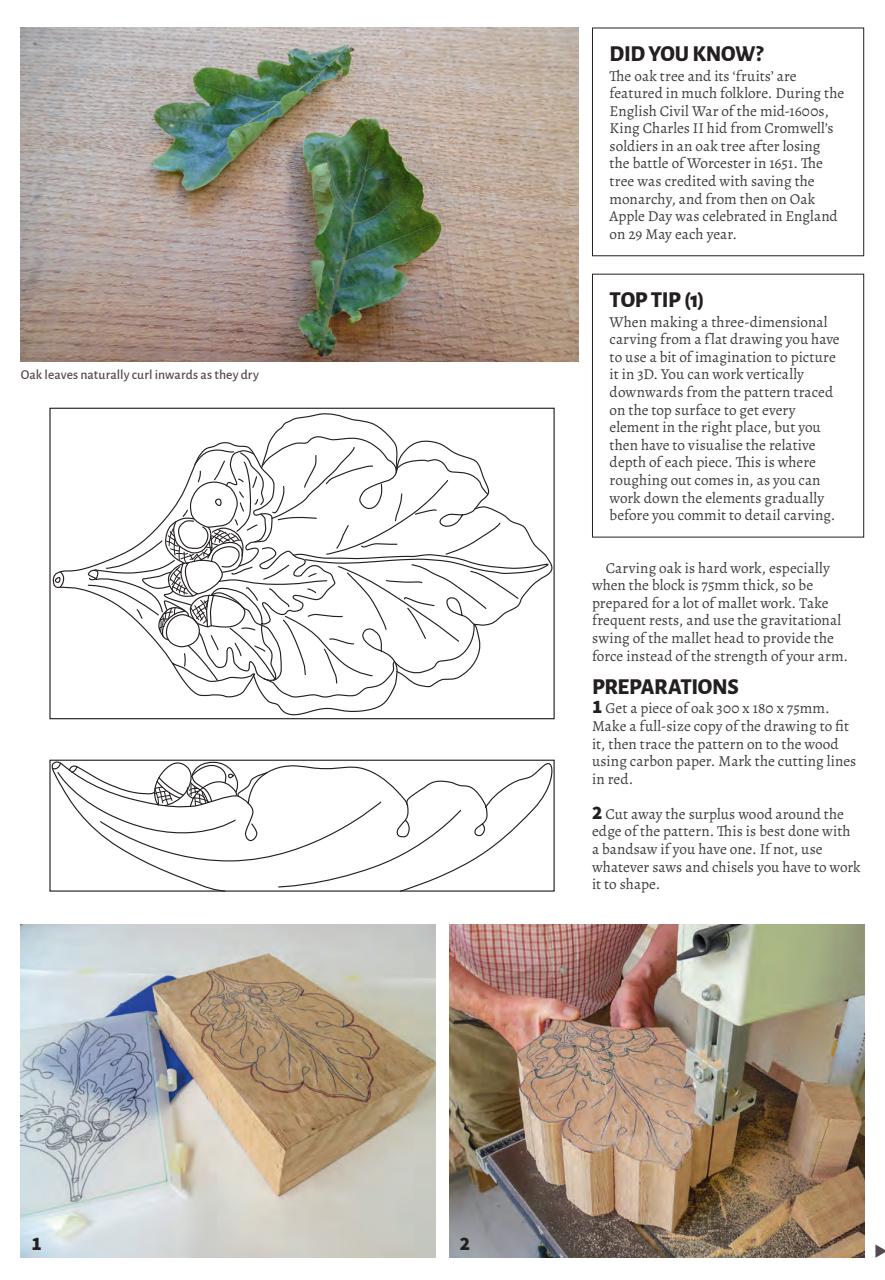 Oak leaves naturally curl inwards as they dry

DID YOU KNOW?
The oak tree and its 'fruits' are featured in much folklore. During the English Civil War of the mid-1600s, King Charles II hid from Cromwell's soldiers in an oak tree after losing the battle of Worcester in 1651. The tree was credited with saving the monarchy, and from then on Oak Apple Day was celebrated in England on 29 May each year.

TOP TIP (1)
When making a three-dimensional carving from a flat drawing you have to use a bit of imagination to picture it in 3D. You can work vertically downwards from the pattern traced on the top surface to get every element in the right place, but you then have to visualise the relative depth of each piece. This is where roughing out comes in, as you can work down the elements gradually before you commit to detail carving.

Carving oak is hard work, especially when the block is 75mm thick, so be prepared for a lot of mallet work. Take frequent rests, and use the gravitational swing of the mallet head to provide the force instead of the strength of your arm.

PREPARATIONS
1 Get a piece of oak 300 x 180 x 75mm. Make a full-size copy of the drawing to fit it, then trace the pattern on to the wood using carbon paper. Mark the cutting lines in red.

2 Cut away the surplus wood around the edge of the pattern. This is best done with a bandsaw if you have one. If not, use whatever saws and chisels you have to work it to shape.

1

2