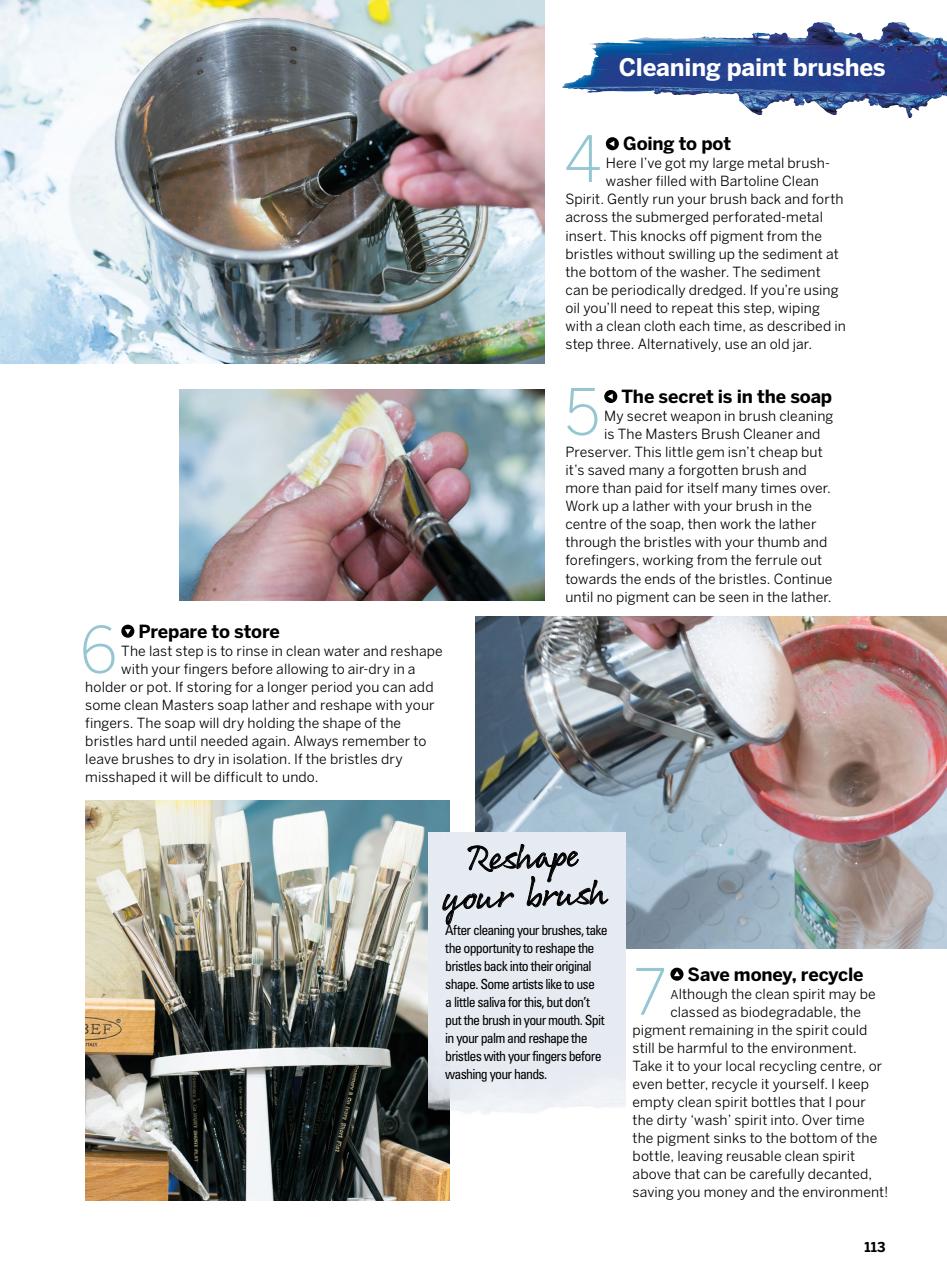 Cleaning paint brushes

4 Going to pot
Here I've got my large metal brush-washer filled with Bartoline Clean Spirit. Gently run your brush back and forth across the submerged perforated-metal insert. This knocks off pigment from the bristles without swilling up the sediment at the bottom of the washer. The sediment can be periodically dredged. If you're using oil you'll need to repeat this step, wiping with a clean cloth each time, as described in step three. Alternatively, use an old jar.

5 The secret is in the soap
My secret weapon in brush cleaning is The Masters Brush Cleaner and Preserver. This little gem isn't cheap but it's saved many a forgotten brush and more than paid for itself many times over. Work up a lather with your brush in the centre of the soap, then work the lather through the bristles with your thumb and forefingers, working from the ferrule out towards the ends of the bristles. Continue until no pigment can be seen in the lather.

6 Prepare to store
The last step is to rinse in clean water and reshape with your fingers before allowing to air-dry in a holder or pot. If storing for a longer period you can add some clean Masters soap lather and reshape with your fingers. The soap will dry holding the shape of the bristles hard until needed again. Always remember to leave brushes to dry in isolation. If the bristles dry misshaped it will be difficult to undo.

Reshape your brush
After cleaning your brushes, take the opportunity to reshape the bristles back into their original shape. Some artists like to use a little saliva for this, but don't put the brush in your mouth. Spit in your palm and reshape the bristles with your fingers before washing your hands.

7 Save money, recycle
Although the clean spirit may be classed as biodegradable, the pigment remaining in the spirit could still be harmful to the environment. Take it to your local recycling centre, or even better, recycle it yourself. I keep empty clean spirit bottles that I pour the dirty 'wash' spirit into. Over time the pigment sinks to the bottom of the bottle, leaving reusable clean spirit above that can be carefully decanted, saving you money and the environment!

113