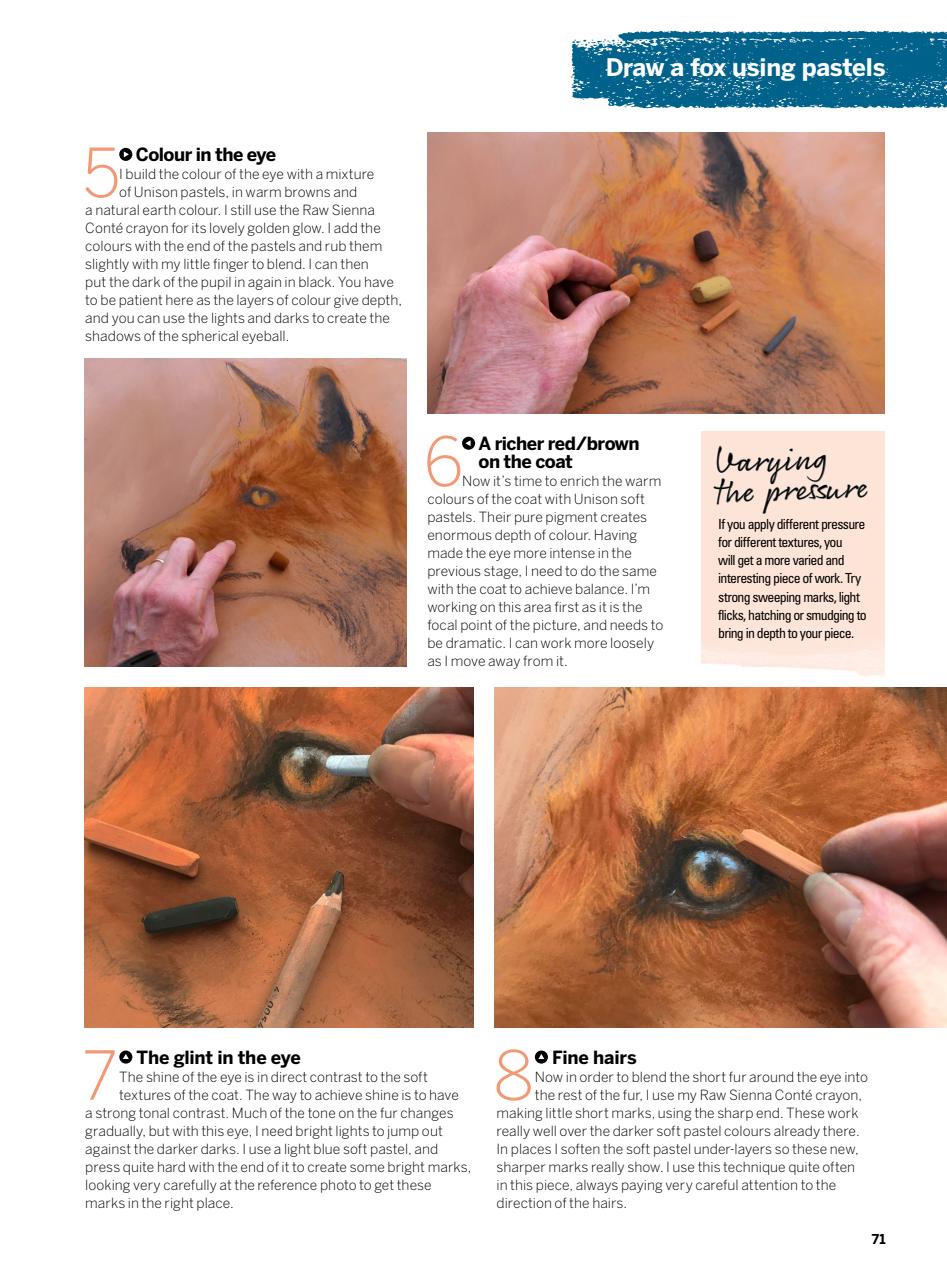 Draw a fox using pastels

5 Colour in the eye
I build the colour of the eye with a mixture of Unison pastels, in warm browns and a natural earth colour. I still use the Raw Sienna Conté crayon for its lovely golden glow. I add the colours with the end of the pastels and rub them slightly with my little finger to blend. I can then put the dark of the pupil in again in black. You have to be patient here as the layers of colour give depth, and you can use the lights and darks to create the shadows of the spherical eyeball.

6 A richer red/brown on the coat
Now it's time to enrich the warm colours of the coat with Unison soft pastels. Their pure pigment creates enormous depth of colour. Having made the eye more intense in the previous stage, I need to do the same with the coat to achieve balance. I'm working on this area first as it is the focal point of the picture, and needs to be dramatic. I can work more loosely as I move away from it.

Varying the pressure
If you apply different pressure for different textures, you will get a more varied and interesting piece of work. Try strong sweeping marks, light flicks, hatching or smudging to bring in depth to your piece.

7 The glint in the eye
The shine of the eye is in direct contrast to the soft textures of the coat. The way to achieve shine is to have a strong tonal contrast. Much of the tone on the fur changes gradually, but with this eye, I need bright lights to jump out against the darker darks. I use a light blue soft pastel, and press quite hard with the end of it to create some bright marks, looking very carefully at the reference photo to get these marks in the right place.

8 Fine hairs
Now in order to blend the short fur around the eye into the rest of the fur, I use my Raw Sienna Conté crayon, making little short marks, using the sharp end. These work really well over the darker soft pastel colours already there. In places I soften the soft pastel under-layers so these new, sharper marks really show. I use this technique quite often in this piece, always paying very careful attention to the direction of the hairs.

71