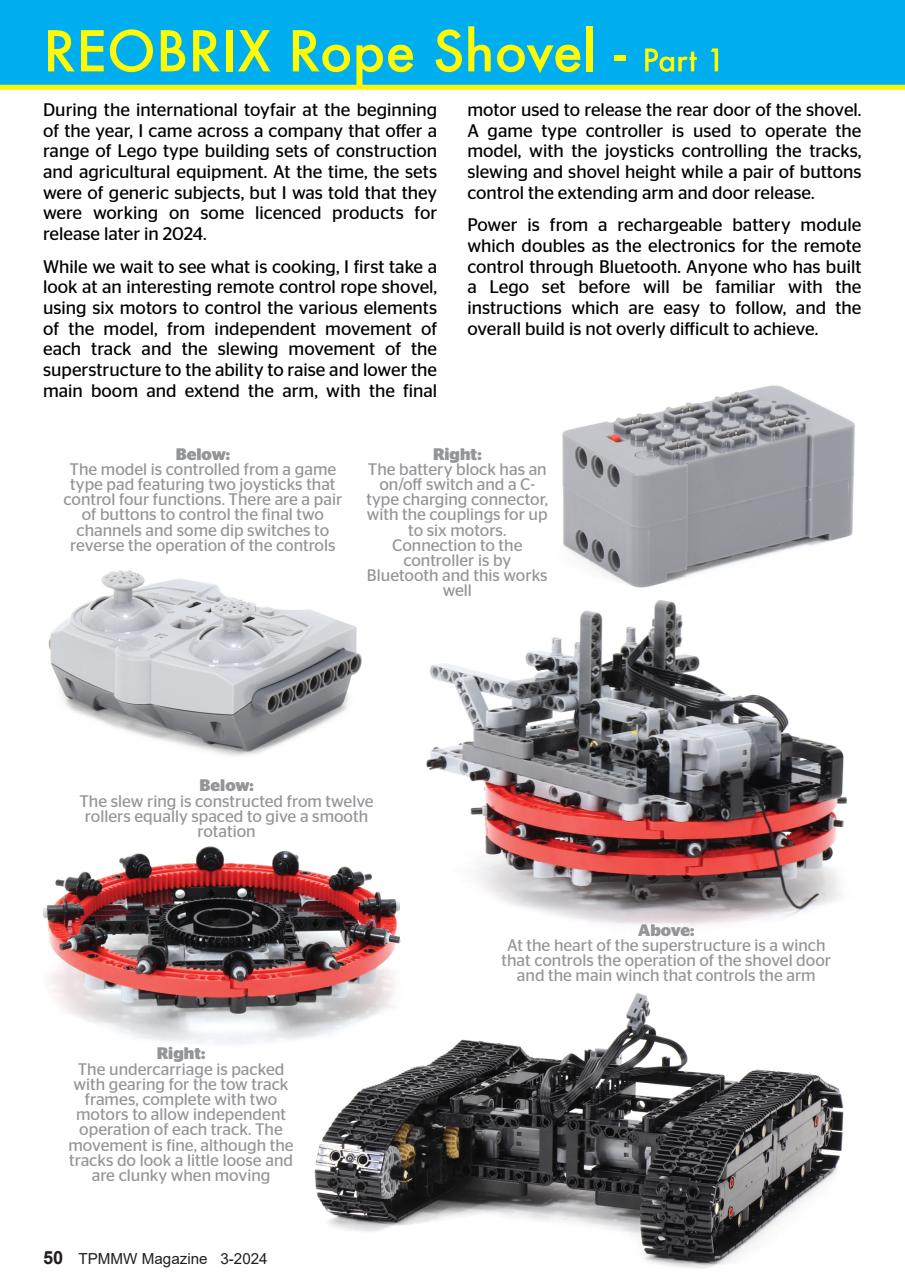 REOBRIX Rope Shovel - Part 1

During the international toyfair at the beginning of the year, I came across a company that offer a range of Lego type building sets of construction and agricultural equipment. At the time, the sets were of generic subjects, but I was told that they were working on some licenced products for release later in 2024.

While we wait to see what is cooking, I first take a look at an interesting remote control rope shovel, using six motors to control the various elements of the model, from independent movement of each track and the slewing movement of the superstructure to the ability to raise and lower the main boom and extend the arm, with the final motor used to release the rear door of the shovel. A game type controller is used to operate the model, with the joysticks controlling the tracks, slewing and shovel height while a pair of buttons control the extending arm and door release.

Power is from a rechargeable battery module which doubles as the electronics for the remote control through Bluetooth. Anyone who has built a Lego set before will be familiar with the instructions which are easy to follow, and the overall build is not overly difficult to achieve.

Below:
The model is controlled from a game type pad featuring two joysticks that control four functions. There are a pair of buttons to control the final two channels and some dip switches to reverse the operation of the controls

Right:
The battery block has an on/off switch and a C-type charging connector, with the couplings for up to six motors. Connection to the controller is by Bluetooth and this works well

Below:
The slew ring is constructed from twelve rollers equally spaced to give a smooth rotation

Above:
At the heart of the superstructure is a winch that controls the operation of the shovel door and the main winch that controls the arm

Right:
The undercarriage is packed with gearing for the tow track frames, complete with two motors to allow independent operation of each track. The movement is fine, although the tracks do look a little loose and are clunky when moving

50 TPMMW Magazine 3-2024