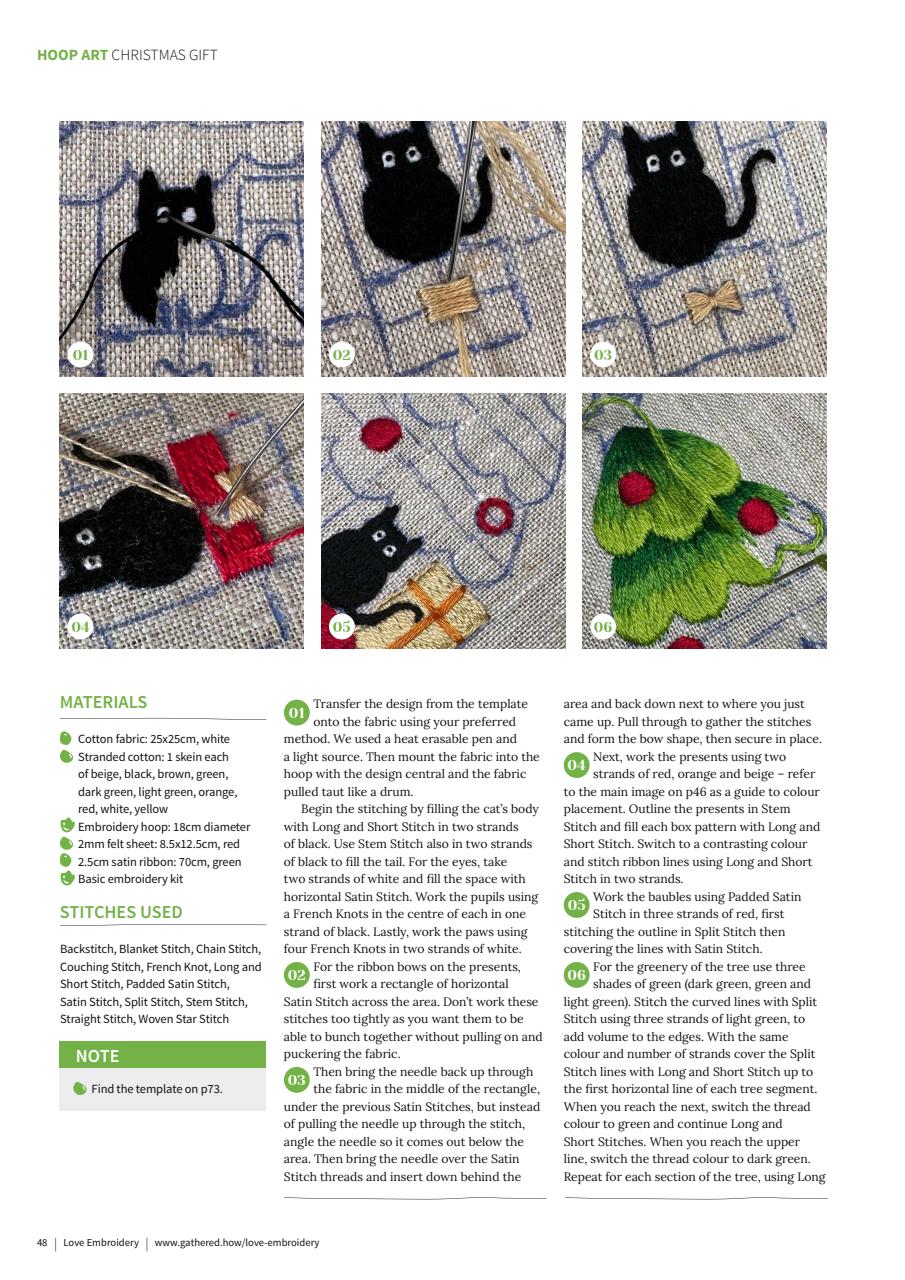 HOOP ART CHRISTMAS GIFT

01

02

03

04

05

06

MATERIALS

Cotton fabric: 25x25cm, white
Stranded cotton: 1 skein each of beige, black, brown, green, dark green, light green, orange, red, white, yellow
Embroidery hoop: 18cm diameter
2mm felt sheet: 8.5x12.5cm, red
2.5cm satin ribbon: 70cm, green
Basic embroidery kit

STITCHES USED

Backstitch, Blanket Stitch, Chain Stitch, Couching Stitch, French Knot, Long and Short Stitch, Padded Satin Stitch, Satin Stitch, Split Stitch, Stem Stitch, Straight Stitch, Woven Star Stitch

NOTE

Find the template on p73.

01 Transfer the design from the template onto the fabric using your preferred method. We used a heat erasable pen and a light source. Then mount the fabric into the hoop with the design central and the fabric pulled taut like a drum.

Begin the stitching by filling the cat's body with Long and Short Stitch in two strands of black. Use Stem Stitch also in two strands of black to fill the tail. For the eyes, take two strands of white and fill the space with horizontal Satin Stitch. Work the pupils using a French Knots in the centre of each in one strand of black. Lastly, work the paws using four French Knots in two strands of white.

02 For the ribbon bows on the presents, first work a rectangle of horizontal Satin Stitch across the area. Don't work these stitches too tightly as you want them to be able to bunch together without pulling on and puckering the fabric.

03 Then bring the needle back up through the fabric in the middle of the rectangle, under the previous Satin Stitches, but instead of pulling the needle up through the stitch, angle the needle so it comes out below the area. Then bring the needle over the Satin Stitch threads and insert down behind the area and back down next to where you just came up. Pull through to gather the stitches and form the bow shape, then secure in place.

04 Next, work the presents using two strands of red, orange and beige – refer to the main image on p46 as a guide to colour placement. Outline the presents in Stem Stitch and fill each box pattern with Long and Short Stitch. Switch to a contrasting colour and stitch ribbon lines using Long and Short Stitch in two strands.

05 Work the baubles using Padded Satin Stitch in three strands of red, first stitching the outline in Split Stitch then covering the lines with Satin Stitch.

06 For the greenery of the tree use three shades of green (dark green, green and light green). Stitch the curved lines with Split Stitch using three strands of light green, to add volume to the edges. With the same colour and number of strands cover the Split Stitch lines with Long and Short Stitch up to the first horizontal line of each tree segment. When you reach the next, switch the thread colour to green and continue Long and Short Stitches. When you reach the upper line, switch the thread colour to dark green. Repeat for each section of the tree, using Long

48 | Love Embroidery | www.gathered.how/love-embroidery