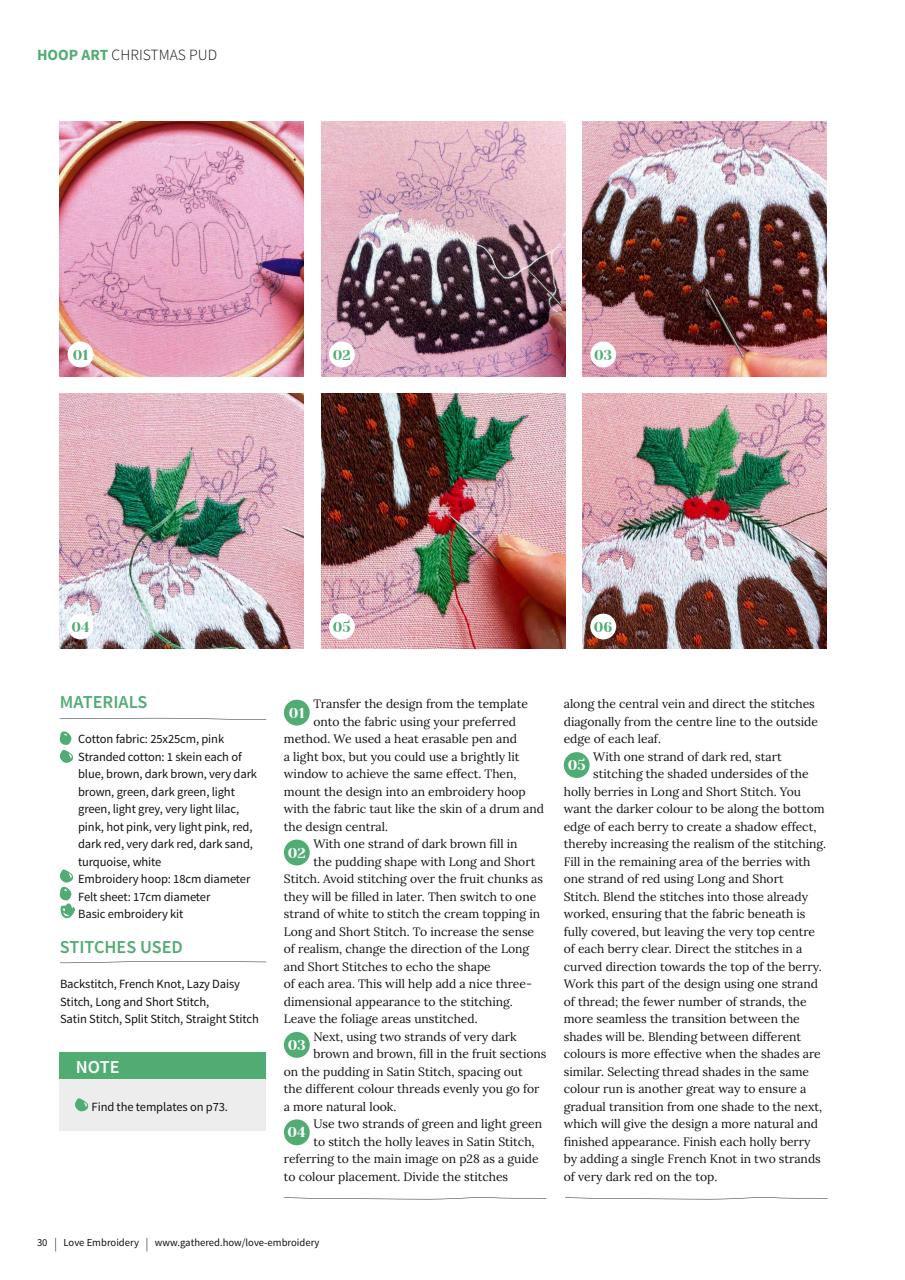 HOOP ART CHRISTMAS PUD

01

02

03

04

05

06

MATERIALS

Cotton fabric: 25x25cm, pink
Stranded cotton: 1 skein each of blue, brown, dark brown, very dark brown, green, dark green, light green, light grey, very light lilac, pink, hot pink, very light pink, red, dark red, very dark red, dark sand, turquoise, white
Embroidery hoop: 18cm diameter
Felt sheet: 17cm diameter
Basic embroidery kit

STITCHES USED

Backstitch, French Knot, Lazy Daisy Stitch, Long and Short Stitch, Satin Stitch, Split Stitch, Straight Stitch

NOTE

Find the templates on p73.

01 Transfer the design from the template onto the fabric using your preferred method. We used a heat erasable pen and a light box, but you could use a brightly lit window to achieve the same effect. Then, mount the design into an embroidery hoop with the fabric taut like the skin of a drum and the design central.

02 With one strand of dark brown fill in the pudding shape with Long and Short Stitch. Avoid stitching over the fruit chunks as they will be filled in later. Then switch to one strand of white to stitch the cream topping in Long and Short Stitch. To increase the sense of realism, change the direction of the Long and Short Stitches to echo the shape of each area. This will help add a nice three-dimensional appearance to the stitching. Leave the foliage areas unstitched.

03 Next, using two strands of very dark brown and brown, fill in the fruit sections on the pudding in Satin Stitch, spacing out the different colour threads evenly you go for a more natural look.

04 Use two strands of green and light green to stitch the holly leaves in Satin Stitch, referring to the main image on p28 as a guide to colour placement. Divide the stitches along the central vein and direct the stitches diagonally from the centre line to the outside edge of each leaf.

05 With one strand of dark red, start stitching the shaded undersides of the holly berries in Long and Short Stitch. You want the darker colour to be along the bottom edge of each berry to create a shadow effect, thereby increasing the realism of the stitching. Fill in the remaining area of the berries with one strand of red using Long and Short Stitch. Blend the stitches into those already worked, ensuring that the fabric beneath is fully covered, but leaving the very top centre of each berry clear. Direct the stitches in a curved direction towards the top of the berry. Work this part of the design using one strand of thread; the fewer number of strands, the more seamless the transition between the shades will be. Blending between different colours is more effective when the shades are similar. Selecting thread shades in the same colour run is another great way to ensure a gradual transition from one shade to the next, which will give the design a more natural and finished appearance. Finish each holly berry by adding a single French Knot in two strands of very dark red on the top.

30 | Love Embroidery | www.gathered.how/love-embroidery