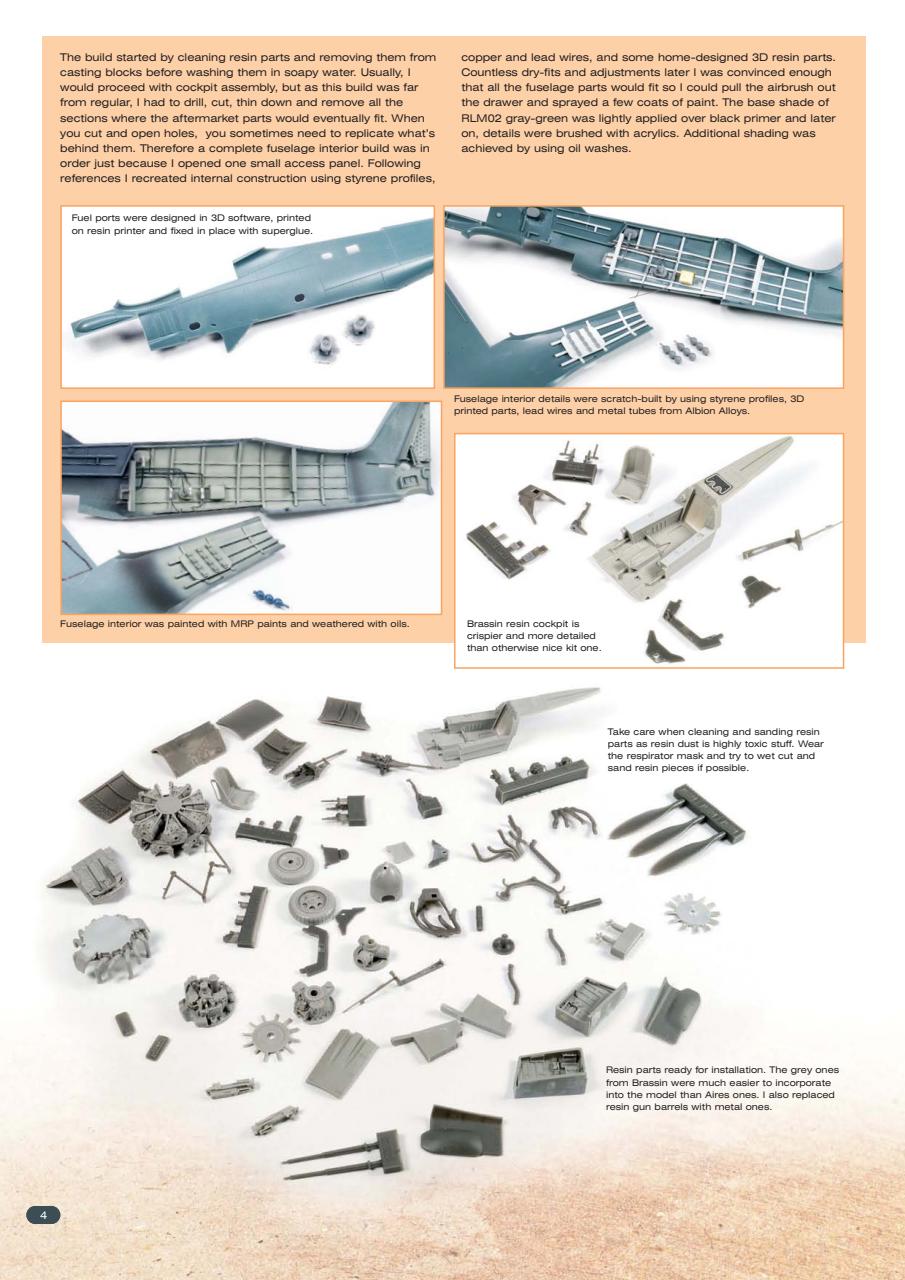 The build started by cleaning resin parts and removing them from casting blocks before washing them in soapy water. Usually, I would proceed with cockpit assembly, but as this build was far from regular, I had to drill, cut, thin down and remove all the sections where the aftermarket parts would eventually fit. When you cut and open holes, you sometimes need to replicate what's behind them. Therefore a complete fuselage interior build was in order just because I opened one small access panel. Following references I recreated internal construction using styrene profiles, copper and lead wires, and some home-designed 3D resin parts. Countless dry-fits and adjustments later I was convinced enough that all the fuselage parts would fit so I could pull the airbrush out the drawer and sprayed a few coats of paint. The base shade of RLM02 gray-green was lightly applied over black primer and later on, details were brushed with acrylics. Additional shading was achieved by using oil washes.

Fuel ports were designed in 3D software, printed on resin printer and fixed in place with superglue.

Fuselage interior details were scratch-built by using styrene profiles, 3D printed parts, lead wires and metal tubes from Albion Alloys.

Fuselage interior was painted with MRP paints and weathered with oils.

Brassin resin cockpit is crispier and more detailed than otherwise nice kit one.

Take care when cleaning and sanding resin parts as resin dust is highly toxic stuff. Wear the respirator mask and try to wet cut and sand resin pieces if possible.

Resin parts ready for installation. The grey ones from Brassin were much easier to incorporate into the model than Aires ones. I also replaced resin gun barrels with metal ones.

4