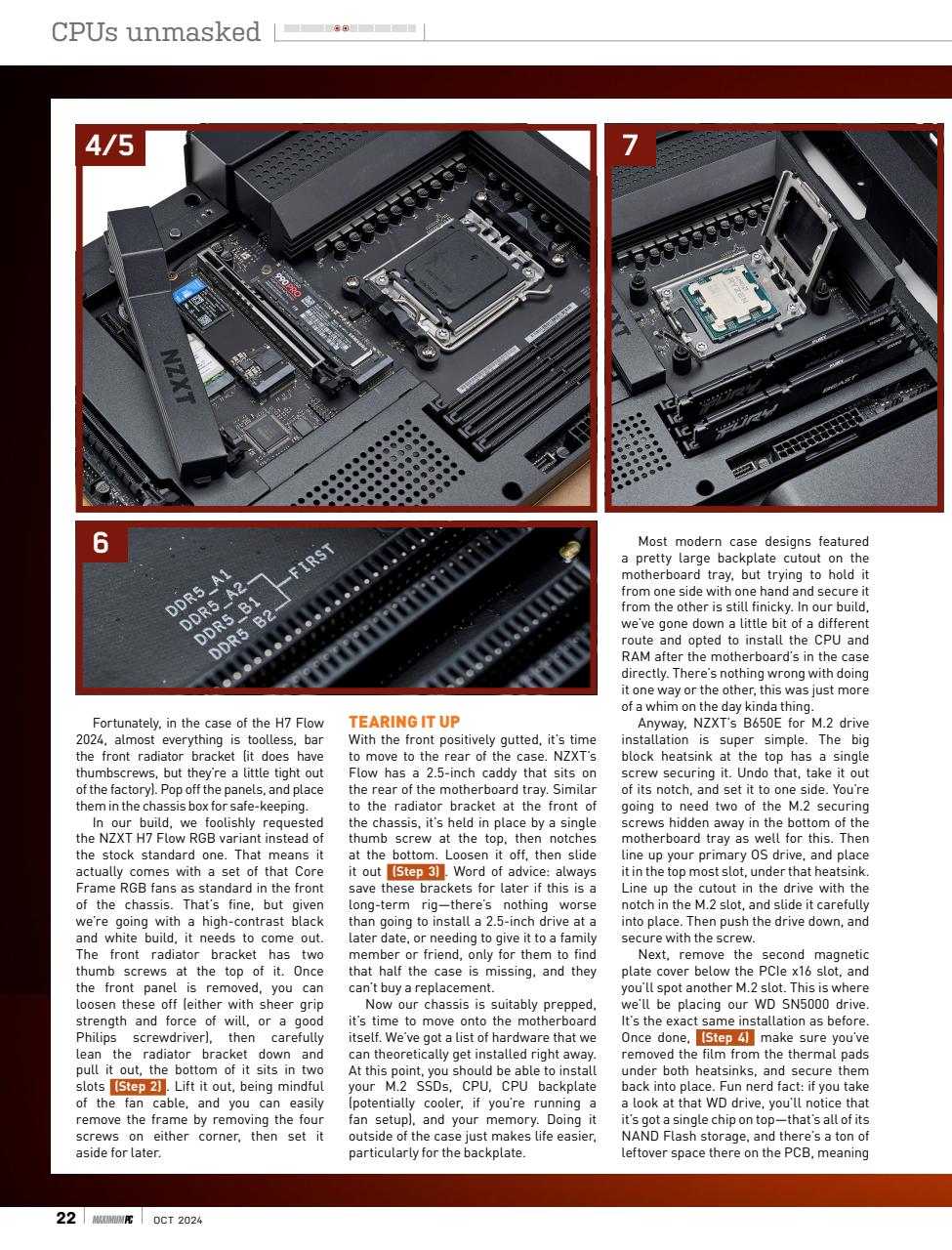 CPUs unmasked

4/5

NZXT

990 PRO

7

FURY

BEAST

6

DDR5_A1
DDR5_A2
DDR5_B1
DDR5_B2
FIRST

Fortunately, in the case of the H7 Flow 2024, almost everything is toolless, bar the front radiator bracket (it does have thumbscrews, but they're a little tight out of the factory). Pop off the panels, and place them in the chassis box for safe-keeping.

In our build, we foolishly requested the NZXT H7 Flow RGB variant instead of the stock standard one. That means it actually comes with a set of that Core Frame RGB fans as standard in the front of the chassis. That's fine, but given we're going with a high-contrast black and white build, it needs to come out. The front radiator bracket has two thumb screws at the top of it. Once the front panel is removed, you can loosen these off (either with sheer grip strength and force of will, or a good Philips screwdriver), then carefully lean the radiator bracket down and pull it out, the bottom of it sits in two slots [Step 2]. Lift it out, being mindful of the fan cable, and you can easily remove the frame by removing the four screws on either corner, then set it aside for later.

TEARING IT UP

With the front positively gutted, it's time to move to the rear of the case. NZXT's Flow has a 2.5-inch caddy that sits on the rear of the motherboard tray. Similar to the radiator bracket at the front of the chassis, it's held in place by a single thumb screw at the top, then notches at the bottom. Loosen it off, then slide it out [Step 3]. Word of advice: always save these brackets for later if this is a long-term rig—there's nothing worse than going to install a 2.5-inch drive at a later date, or needing to give it to a family member or friend, only for them to find that half the case is missing, and they can't buy a replacement.

Now our chassis is suitably prepped, it's time to move onto the motherboard itself. We've got a list of hardware that we can theoretically get installed right away. At this point, you should be able to install your M.2 SSDs, CPU, CPU backplate (potentially cooler, if you're running a fan setup), and your memory. Doing it outside of the case just makes life easier, particularly for the backplate.

Most modern case designs featured a pretty large backplate cutout on the motherboard tray, but trying to hold it from one side with one hand and secure it from the other is still finicky. In our build, we've gone down a little bit of a different route and opted to install the CPU and RAM after the motherboard's in the case directly. There's nothing wrong with doing it one way or the other, this was just more of a whim on the day kinda thing.

Anyway, NZXT's B650E for M.2 drive installation is super simple. The big block heatsink at the top has a single screw securing it. Undo that, take it out of its notch, and set it to one side. You're going to need two of the M.2 securing screws hidden away in the bottom of the motherboard tray as well for this. Then line up your primary OS drive, and place it in the top most slot, under that heatsink. Line up the cutout in the drive with the notch in the M.2 slot, and slide it carefully into place. Then push the drive down, and secure with the screw.

Next, remove the second magnetic plate cover below the PCIe x16 slot, and you'll spot another M.2 slot. This is where we'll be placing our WD SN5000 drive. It's the exact same installation as before. Once done, [Step 4] make sure you've removed the film from the thermal pads under both heatsinks, and secure them back into place. Fun nerd fact: if you take a look at that WD drive, you'll notice that it's got a single chip on top—that's all of its NAND Flash storage, and there's a ton of leftover space there on the PCB, meaning

22 | MAXIMUMPC | OCT 2024