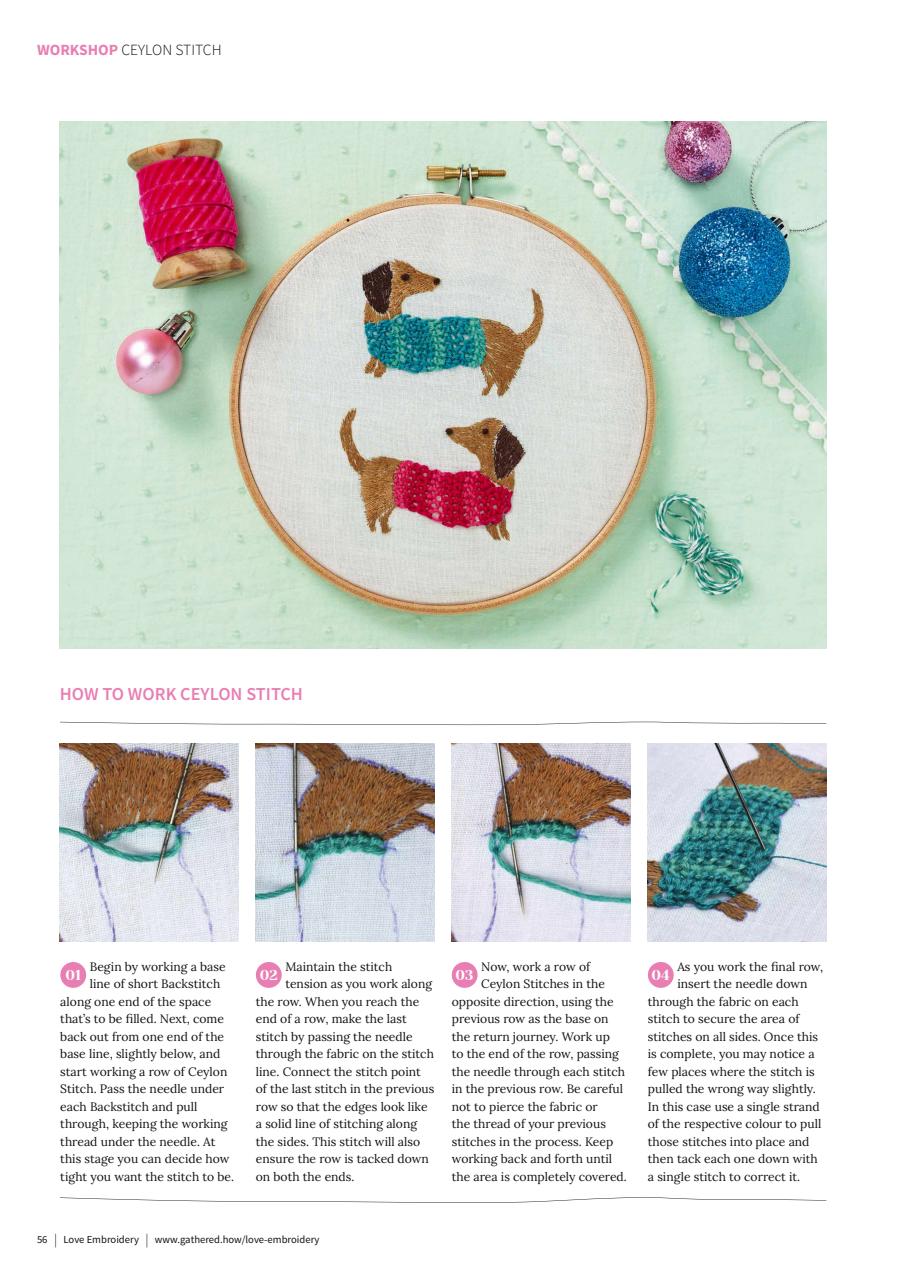 WORKSHOP CEYLON STITCH

HOW TO WORK CEYLON STITCH

01 Begin by working a base line of short Backstitch along one end of the space that's to be filled. Next, come back out from one end of the base line, slightly below, and start working a row of Ceylon Stitch. Pass the needle under each Backstitch and pull through, keeping the working thread under the needle. At this stage you can decide how tight you want the stitch to be.

02 Maintain the stitch tension as you work along the row. When you reach the end of a row, make the last stitch by passing the needle through the fabric on the stitch line. Connect the stitch point of the last stitch in the previous row so that the edges look like a solid line of stitching along the sides. This stitch will also ensure the row is tacked down on both the ends.

03 Now, work a row of Ceylon Stitches in the opposite direction, using the previous row as the base on the return journey. Work up to the end of the row, passing the needle through each stitch in the previous row. Be careful not to pierce the fabric or the thread of your previous stitches in the process. Keep working back and forth until the area is completely covered.

04 As you work the final row, insert the needle down through the fabric on each stitch to secure the area of stitches on all sides. Once this is complete, you may notice a few places where the stitch is pulled the wrong way slightly. In this case use a single strand of the respective colour to pull those stitches into place and then tack each one down with a single stitch to correct it.

56 | Love Embroidery | www.gathered.how/love-embroidery