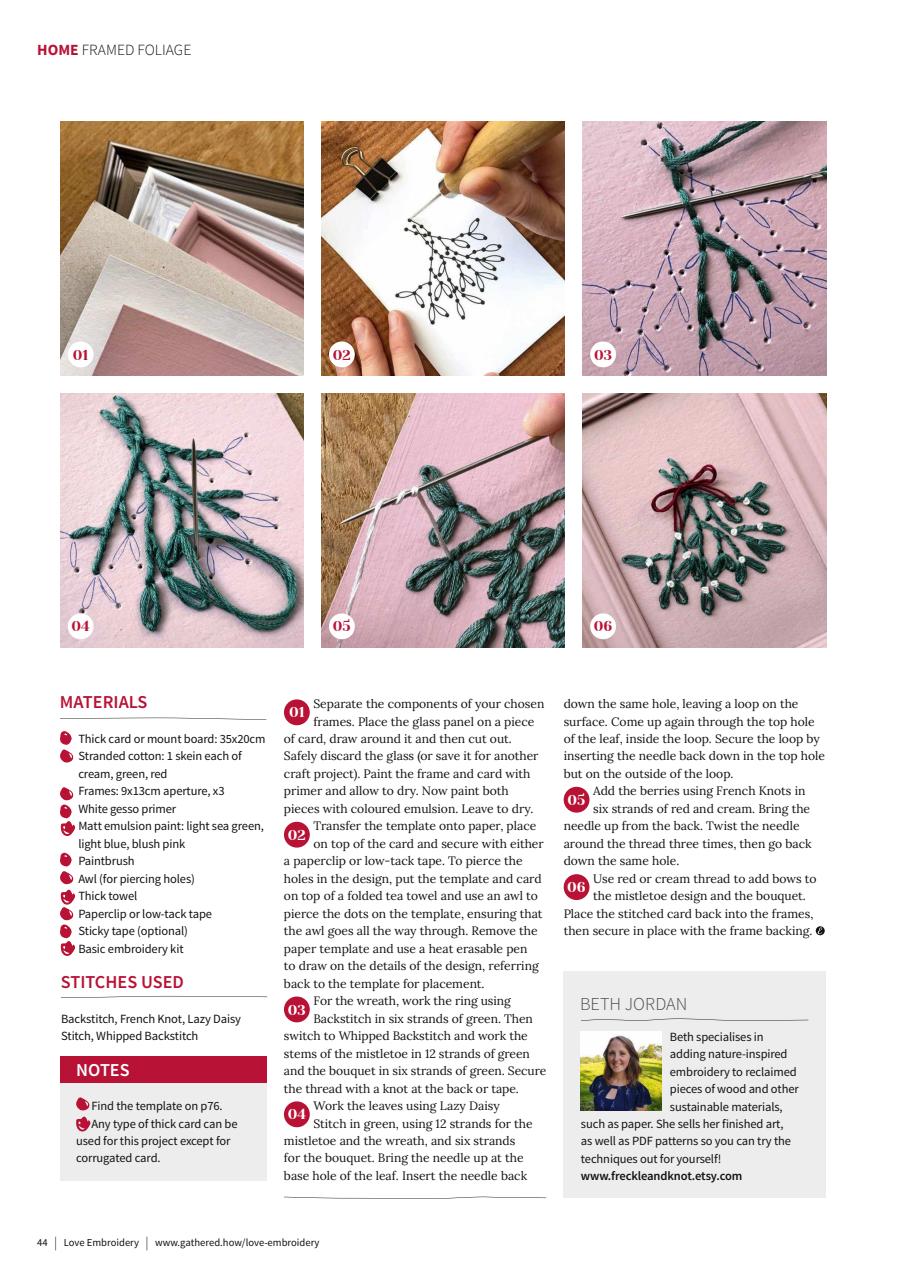 HOME FRAMED FOLIAGE

01

02

03

04

05

06

MATERIALS

Thick card or mount board: 35x20cm
Stranded cotton: 1 skein each of cream, green, red
Frames: 9x13cm aperture, x3
White gesso primer
Matt emulsion paint: light sea green, light blue, blush pink
Paintbrush
Awl (for piercing holes)
Thick towel
Paperclip or low-tack tape
Sticky tape (optional)
Basic embroidery kit

STITCHES USED

Backstitch, French Knot, Lazy Daisy Stitch, Whipped Backstitch

NOTES

Find the template on p76.
Any type of thick card can be used for this project except for corrugated card.

01 Separate the components of your chosen frames. Place the glass panel on a piece of card, draw around it and then cut out. Safely discard the glass (or save it for another craft project). Paint the frame and card with primer and allow to dry. Now paint both pieces with coloured emulsion. Leave to dry.

02 Transfer the template onto paper, place on top of the card and secure with either a paperclip or low-tack tape. To pierce the holes in the design, put the template and card on top of a folded tea towel and use an awl to pierce the dots on the template, ensuring that the awl goes all the way through. Remove the paper template and use a heat erasable pen to draw on the details of the design, referring back to the template for placement.

03 For the wreath, work the ring using Backstitch in six strands of green. Then switch to Whipped Backstitch and work the stems of the mistletoe in 12 strands of green and the bouquet in six strands of green. Secure the thread with a knot at the back or tape.

04 Work the leaves using Lazy Daisy Stitch in green, using 12 strands for the mistletoe and the wreath, and six strands for the bouquet. Bring the needle up at the base hole of the leaf. Insert the needle back down the same hole, leaving a loop on the surface. Come up again through the top hole of the leaf, inside the loop. Secure the loop by inserting the needle back down in the top hole but on the outside of the loop.

05 Add the berries using French Knots in six strands of red and cream. Bring the needle up from the back. Twist the needle around the thread three times, then go back down the same hole.

06 Use red or cream thread to add bows to the mistletoe design and the bouquet. Place the stitched card back into the frames, then secure in place with the frame backing.

BETH JORDAN

Beth specialises in adding nature-inspired embroidery to reclaimed pieces of wood and other sustainable materials, such as paper. She sells her finished art, as well as PDF patterns so you can try the techniques out for yourself!
www.freckleandknot.etsy.com

44 | Love Embroidery | www.gathered.how/love-embroidery