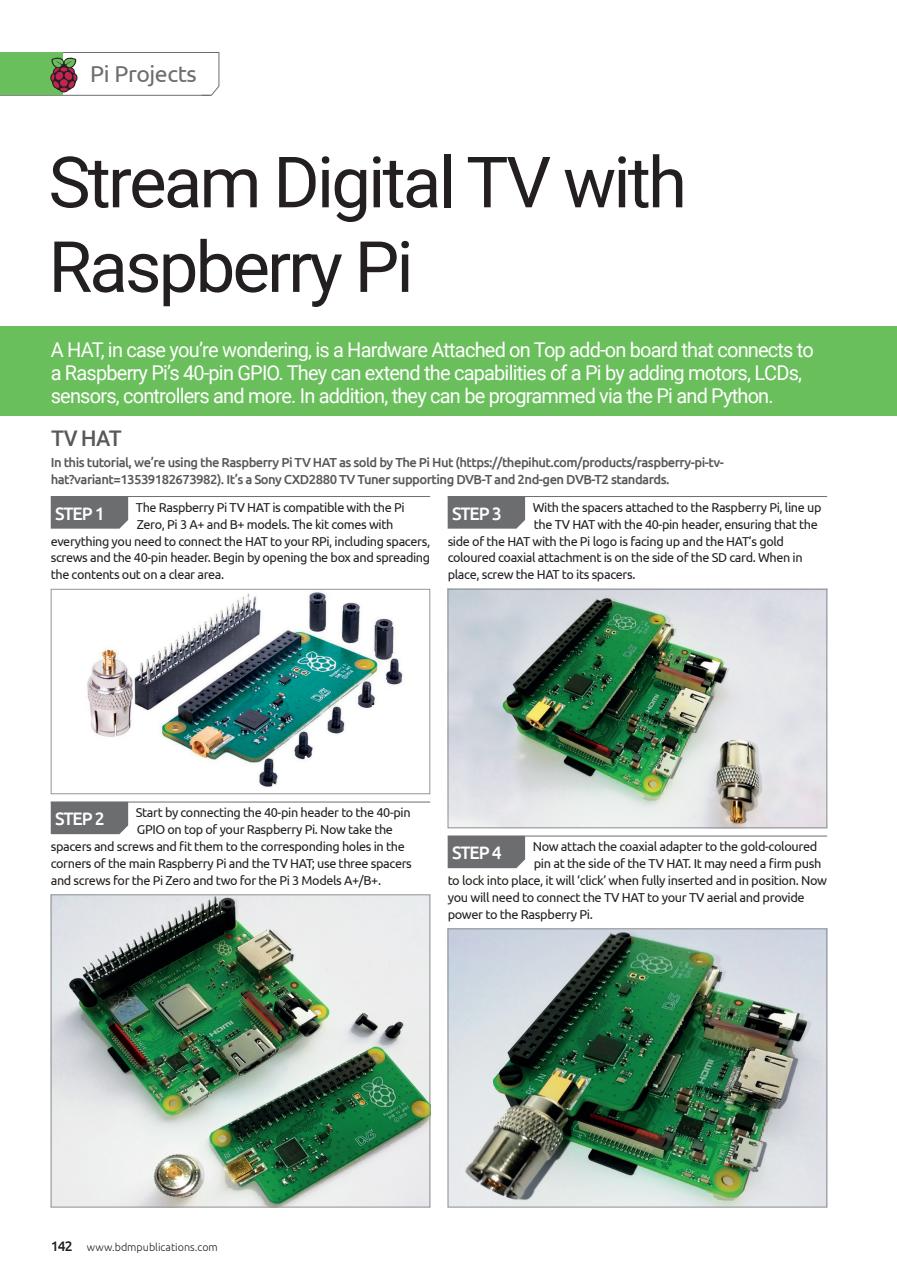 Pi Projects

Stream Digital TV with Raspberry Pi

A HAT, in case you're wondering, is a Hardware Attached on Top add-on board that connects to a Raspberry Pi's 40-pin GPIO. They can extend the capabilities of a Pi by adding motors, LCDs, sensors, controllers and more. In addition, they can be programmed via the Pi and Python.

TV HAT

In this tutorial, we're using the Raspberry Pi TV HAT as sold by The Pi Hut (https://thepihut.com/products/raspberry-pi-tv-hat?variant=13539182673982). It's a Sony CXD2880 TV Tuner supporting DVB-T and 2nd-gen DVB-T2 standards.

STEP 1 The Raspberry Pi TV HAT is compatible with the Pi Zero, Pi 3 A+ and B+ models. The kit comes with everything you need to connect the HAT to your RPi, including spacers, screws and the 40-pin header. Begin by opening the box and spreading the contents out on a clear area.

STEP 2 Start by connecting the 40-pin header to the 40-pin GPIO on top of your Raspberry Pi. Now take the spacers and screws and fit them to the corresponding holes in the corners of the main Raspberry Pi and the TV HAT; use three spacers and screws for the Pi Zero and two for the Pi 3 Models A+/B+.

STEP 3 With the spacers attached to the Raspberry Pi, line up the TV HAT with the 40-pin header, ensuring that the side of the HAT with the Pi logo is facing up and the HAT's gold coloured coaxial attachment is on the side of the SD card. When in place, screw the HAT to its spacers.

STEP 4 Now attach the coaxial adapter to the gold-coloured pin at the side of the TV HAT. It may need a firm push to lock into place, it will 'click' when fully inserted and in position. Now you will need to connect the TV HAT to your TV aerial and provide power to the Raspberry Pi.

142 www.bdmpublications.com