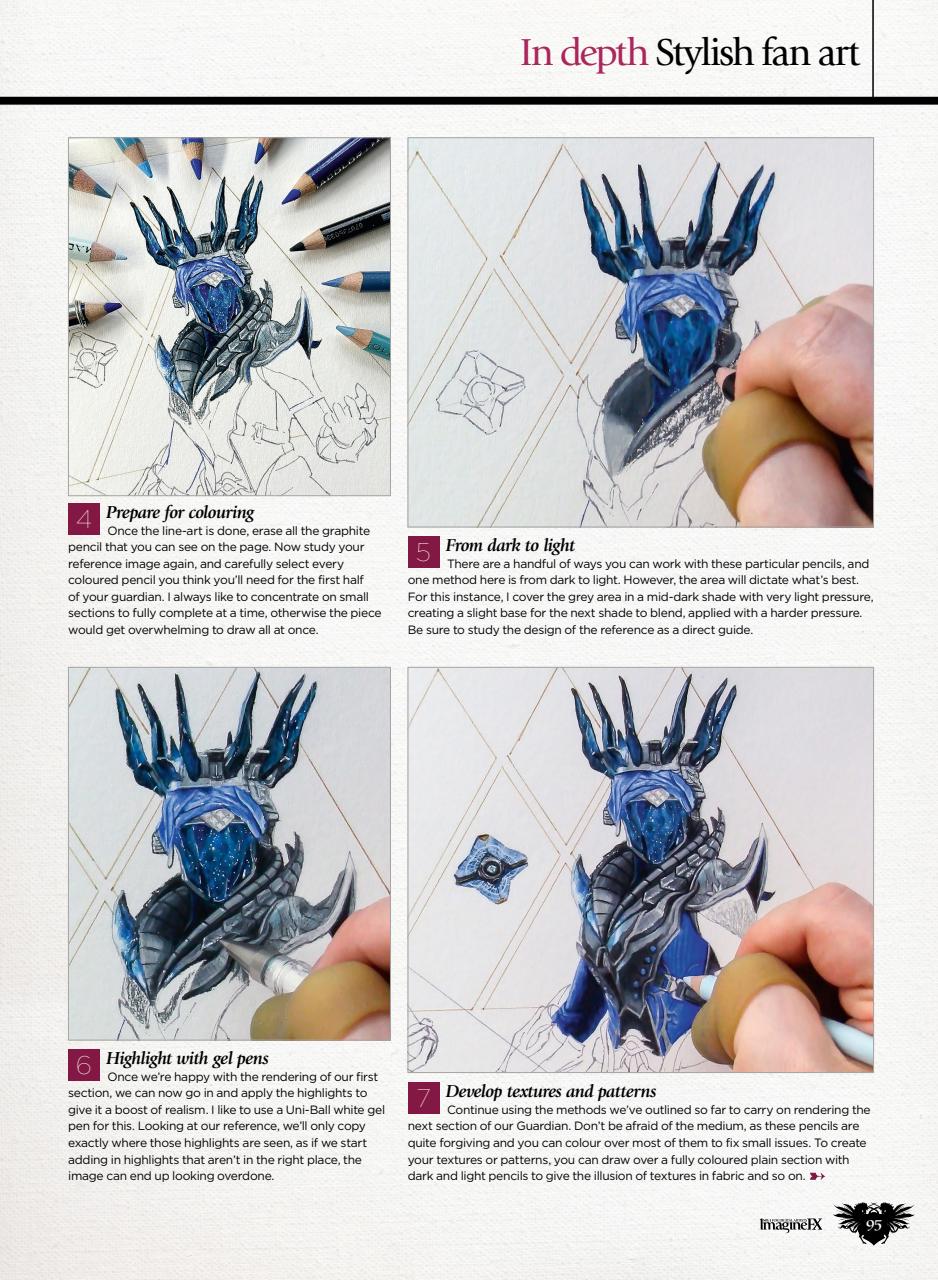 In depth Stylish fan art

4 Prepare for colouring
Once the line-art is done, erase all the graphite pencil that you can see on the page. Now study your reference image again, and carefully select every coloured pencil you think you'll need for the first half of your guardian. I always like to concentrate on small sections to fully complete at a time, otherwise the piece would get overwhelming to draw all at once.

5 From dark to light
There are a handful of ways you can work with these particular pencils, and one method here is from dark to light. However, the area will dictate what's best. For this instance, I cover the grey area in a mid-dark shade with very light pressure, creating a slight base for the next shade to blend, applied with a harder pressure. Be sure to study the design of the reference as a direct guide.

6 Highlight with gel pens
Once we're happy with the rendering of our first section, we can now go in and apply the highlights to give it a boost of realism. I like to use a Uni-Ball white gel pen for this. Looking at our reference, we'll only copy exactly where those highlights are seen, as if we start adding in highlights that aren't in the right place, the image can end up looking overdone.

7 Develop textures and patterns
Continue using the methods we've outlined so far to carry on rendering the next section of our Guardian. Don't be afraid of the medium, as these pencils are quite forgiving and you can colour over most of them to fix small issues. To create your textures or patterns, you can draw over a fully coloured plain section with dark and light pencils to give the illusion of textures in fabric and so on.

ImagineFX 95