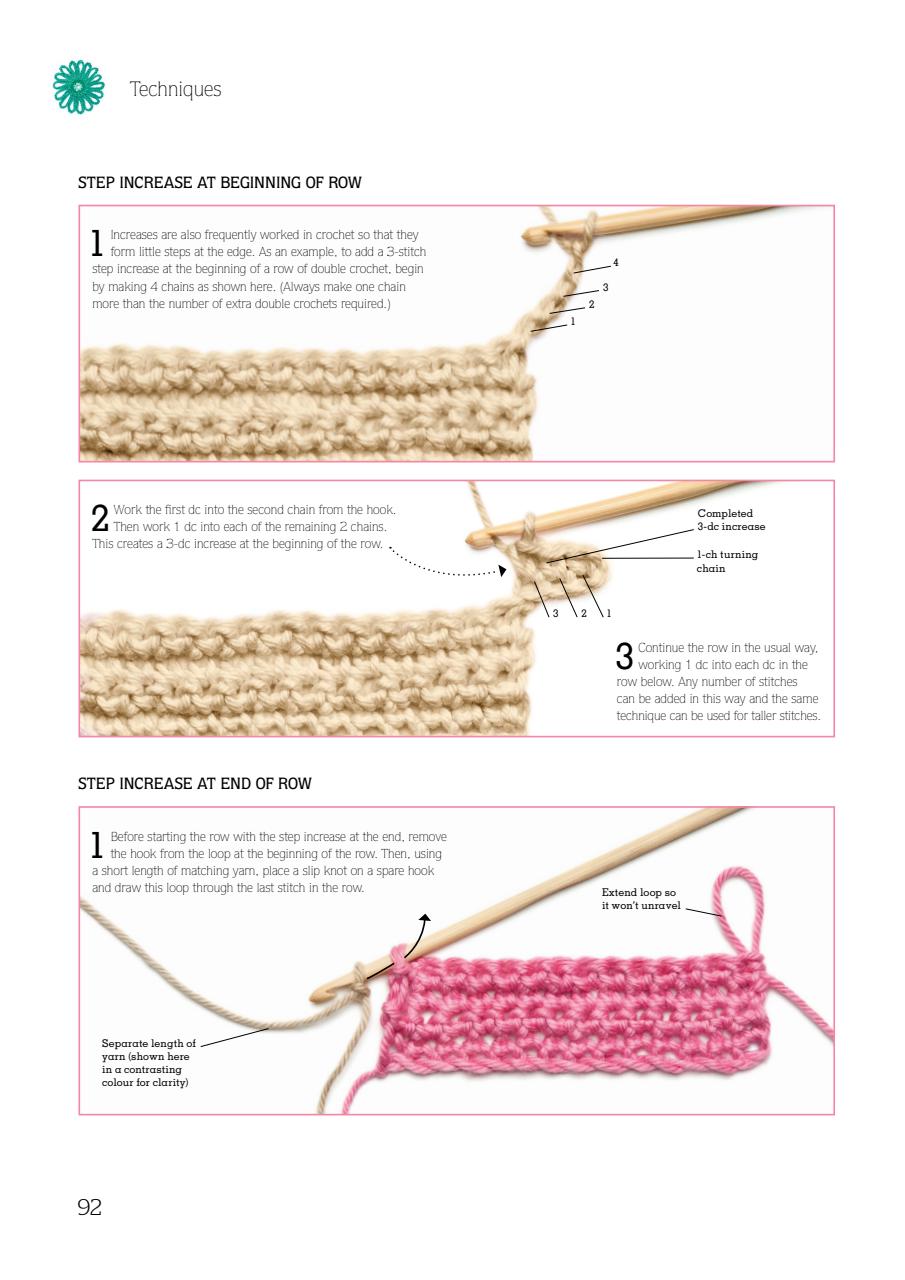 Techniques

STEP INCREASE AT BEGINNING OF ROW

1 Increases are also frequently worked in crochet so that they form little steps at the edge. As an example, to add a 3-stitch step increase at the beginning of a row of double crochet, begin by making 4 chains as shown here. (Always make one chain more than the number of extra double crochets required.)

4
3
2
1

2 Work the first dc into the second chain from the hook. Then work 1 dc into each of the remaining 2 chains. This creates a 3-dc increase at the beginning of the row.

Completed 3-dc increase

1-ch turning chain

3
2
1

3 Continue the row in the usual way, working 1 dc into each dc in the row below. Any number of stitches can be added in this way and the same technique can be used for taller stitches.

STEP INCREASE AT END OF ROW

1 Before starting the row with the step increase at the end, remove the hook from the loop at the beginning of the row. Then, using a short length of matching yarn, place a slip knot on a spare hook and draw this loop through the last stitch in the row.

Extend loop so it won't unravel

Separate length of yarn (shown here in a contrasting colour for clarity)

92