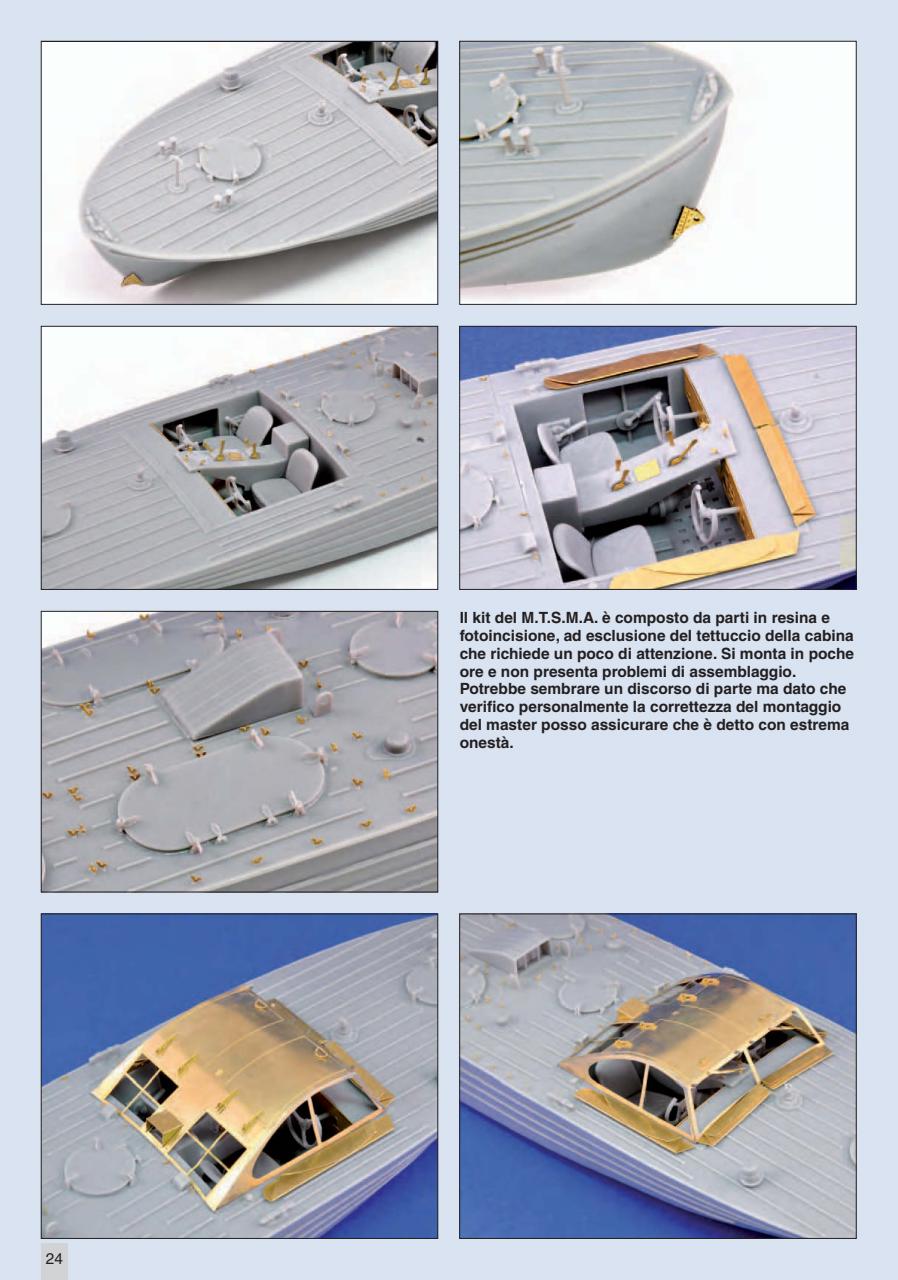 Il kit del M.T.S.M.A. è composto da parti in resina e fotoincisione, ad esclusione del tettuccio della cabina che richiede un poco di attenzione. Si monta in poche ore e non presenta problemi di assemblaggio. Potrebbe sembrare un discorso di parte ma dato che verifico personalmente la correttezza del montaggio del master posso assicurare che è detto con estrema onestà.

24