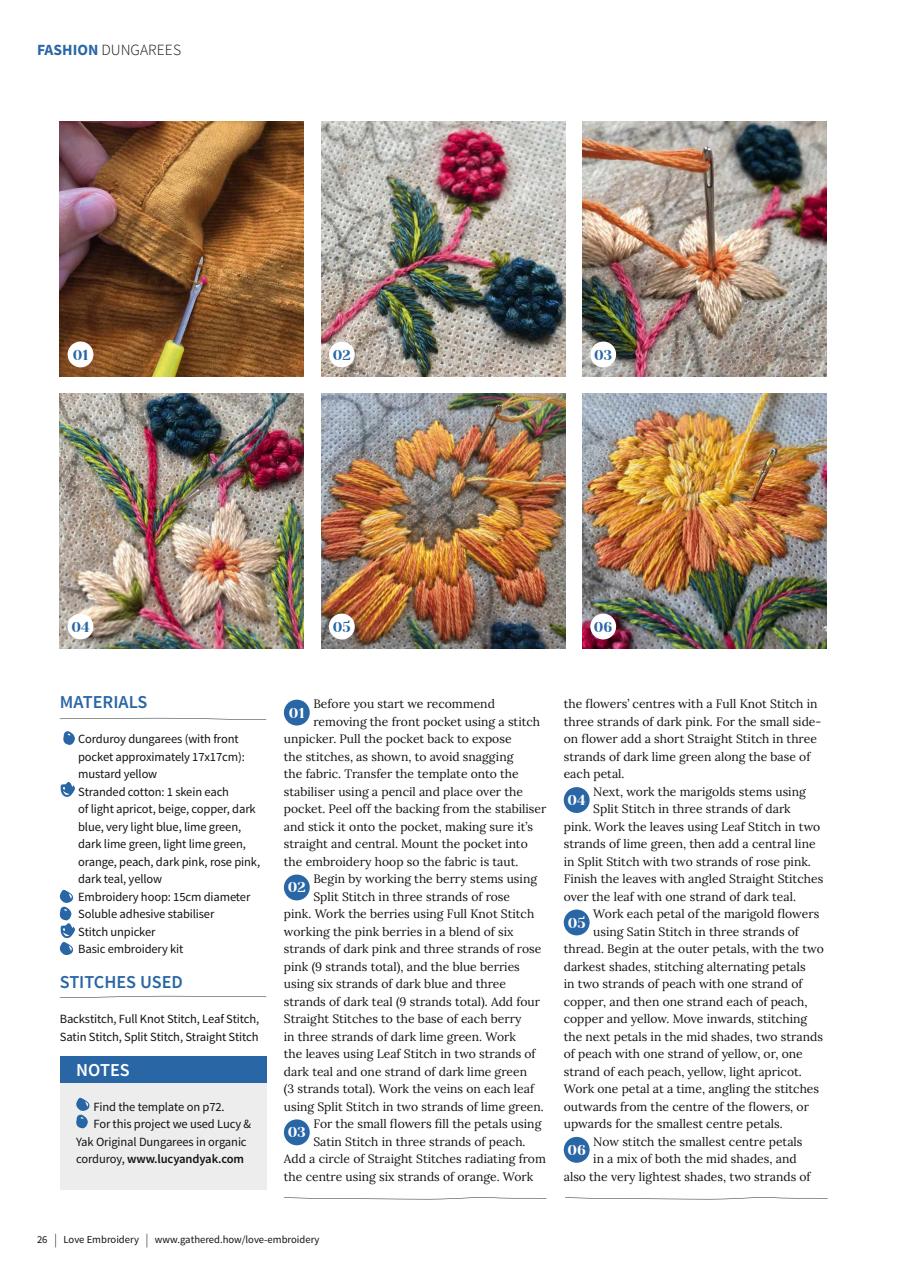 FASHION DUNGAREES

01

02

03

04

05

06

MATERIALS

Corduroy dungarees (with front pocket approximately 17x17cm): mustard yellow
Stranded cotton: 1 skein each of light apricot, beige, copper, dark blue, very light blue, lime green, dark lime green, light lime green, orange, peach, dark pink, rose pink, dark teal, yellow
Embroidery hoop: 15cm diameter
Soluble adhesive stabiliser
Stitch unpicker
Basic embroidery kit

STITCHES USED

Backstitch, Full Knot Stitch, Leaf Stitch, Satin Stitch, Split Stitch, Straight Stitch

NOTES

Find the template on p72.
For this project we used Lucy & Yak Original Dungarees in organic corduroy, www.lucyandyak.com

01 Before you start we recommend removing the front pocket using a stitch unpicker. Pull the pocket back to expose the stitches, as shown, to avoid snagging the fabric. Transfer the template onto the stabiliser using a pencil and place over the pocket. Peel off the backing from the stabiliser and stick it onto the pocket, making sure it's straight and central. Mount the pocket into the embroidery hoop so the fabric is taut.

02 Begin by working the berry stems using Split Stitch in three strands of rose pink. Work the berries using Full Knot Stitch working the pink berries in a blend of six strands of dark pink and three strands of rose pink (9 strands total), and the blue berries using six strands of dark blue and three strands of dark teal (9 strands total). Add four Straight Stitches to the base of each berry in three strands of dark lime green. Work the leaves using Leaf Stitch in two strands of dark teal and one strand of dark lime green (3 strands total). Work the veins on each leaf using Split Stitch in two strands of lime green.

03 For the small flowers fill the petals using Satin Stitch in three strands of peach. Add a circle of Straight Stitches radiating from the centre using six strands of orange. Work the flowers' centres with a Full Knot Stitch in three strands of dark pink. For the small side-on flower add a short Straight Stitch in three strands of dark lime green along the base of each petal.

04 Next, work the marigolds stems using Split Stitch in three strands of dark pink. Work the leaves using Leaf Stitch in two strands of lime green, then add a central line in Split Stitch with two strands of rose pink. Finish the leaves with angled Straight Stitches over the leaf with one strand of dark teal.

05 Work each petal of the marigold flowers using Satin Stitch in three strands of thread. Begin at the outer petals, with the two darkest shades, stitching alternating petals in two strands of peach with one strand of copper, and then one strand each of peach, copper and yellow. Move inwards, stitching the next petals in the mid shades, two strands of peach with one strand of yellow, or, one strand of each peach, yellow, light apricot. Work one petal at a time, angling the stitches outwards from the centre of the flowers, or upwards for the smallest centre petals.

06 Now stitch the smallest centre petals in a mix of both the mid shades, and also the very lightest shades, two strands of

26 | Love Embroidery | www.gathered.how/love-embroidery