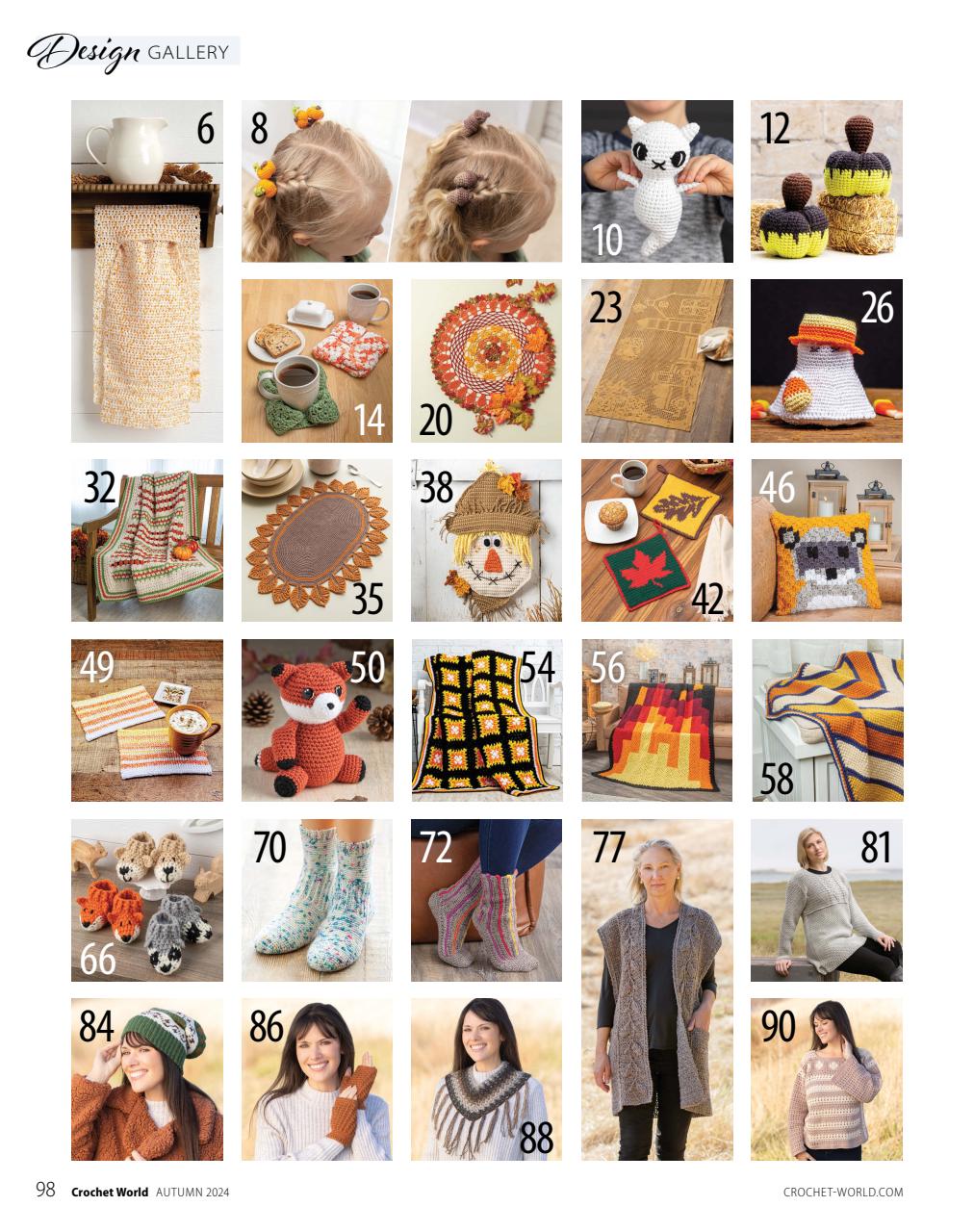 Design GALLERY

6

8

10

12

14

20

23

26

32

35

38

42

46

49

50

54

56

58

66

70

72

77

81

84

86

88

90

98 Crochet World AUTUMN 2024

CROCHET-WORLD.COM