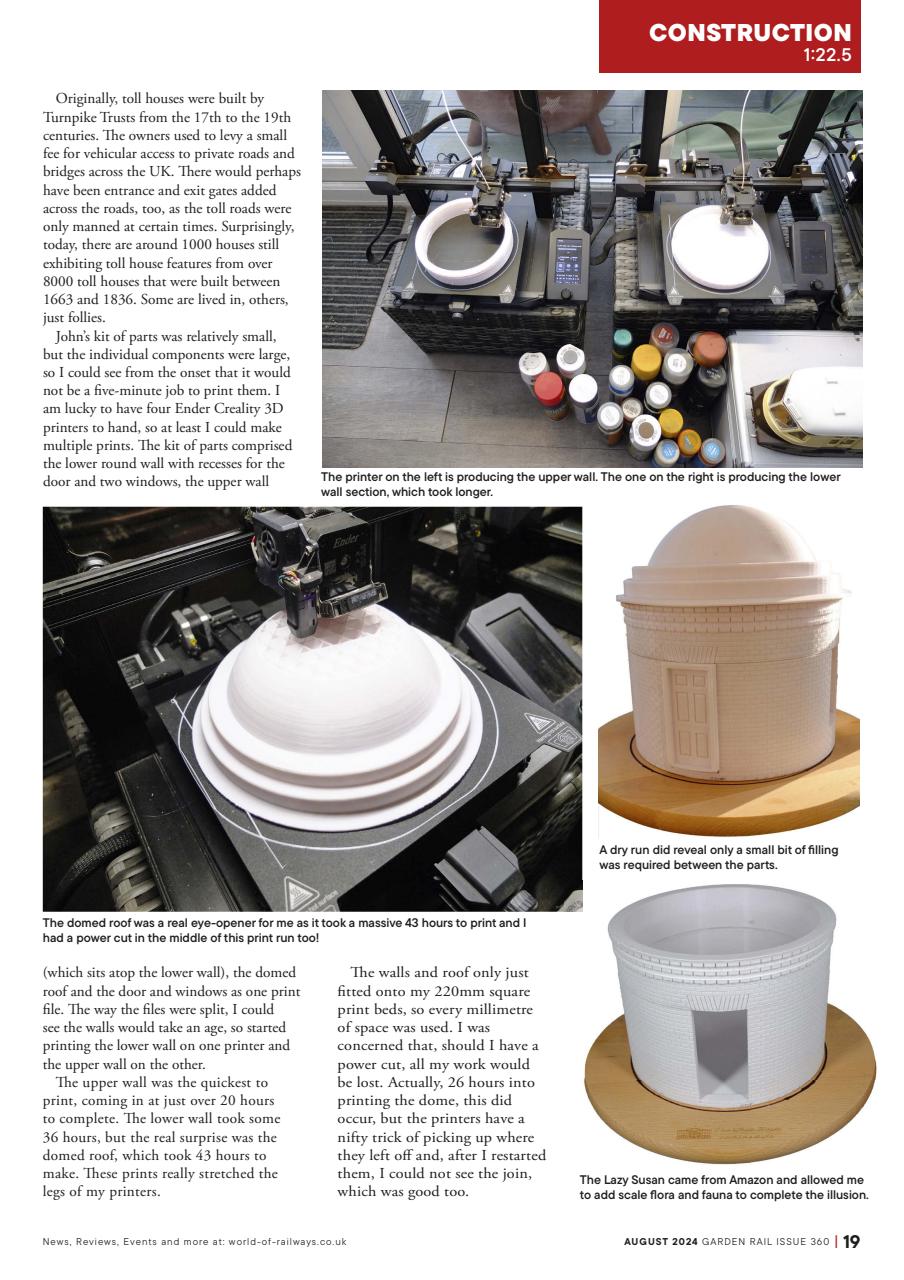 CONSTRUCTION
1:22.5

Originally, toll houses were built by Turnpike Trusts from the 17th to the 19th centuries. The owners used to levy a small fee for vehicular access to private roads and bridges across the UK. There would perhaps have been entrance and exit gates added across the roads, too, as the toll roads were only manned at certain times. Surprisingly, today, there are around 1000 houses still exhibiting toll house features from over 8000 toll houses that were built between 1663 and 1836. Some are lived in, others, just follies.

John's kit of parts was relatively small, but the individual components were large, so I could see from the onset that it would not be a five-minute job to print them. I am lucky to have four Ender Creality 3D printers to hand, so at least I could make multiple prints. The kit of parts comprised the lower round wall with recesses for the door and two windows, the upper wall

The printer on the left is producing the upper wall. The one on the right is producing the lower wall section, which took longer.

Ender

The domed roof was a real eye-opener for me as it took a massive 43 hours to print and I had a power cut in the middle of this print run too!

A dry run did reveal only a small bit of filling was required between the parts.

(which sits atop the lower wall), the domed roof and the door and windows as one print file. The way the files were split, I could see the walls would take an age, so started printing the lower wall on one printer and the upper wall on the other.

The upper wall was the quickest to print, coming in at just over 20 hours to complete. The lower wall took some 36 hours, but the real surprise was the domed roof, which took 43 hours to make. These prints really stretched the legs of my printers.

The walls and roof only just fitted onto my 220mm square print beds, so every millimetre of space was used. I was concerned that, should I have a power cut, all my work would be lost. Actually, 26 hours into printing the dome, this did occur, but the printers have a nifty trick of picking up where they left off and, after I restarted them, I could not see the join, which was good too.

The Lazy Susan came from Amazon and allowed me to add scale flora and fauna to complete the illusion.

News, Reviews, Events and more at: world-of-railways.co.uk

AUGUST 2024 GARDEN RAIL ISSUE 360 | 19