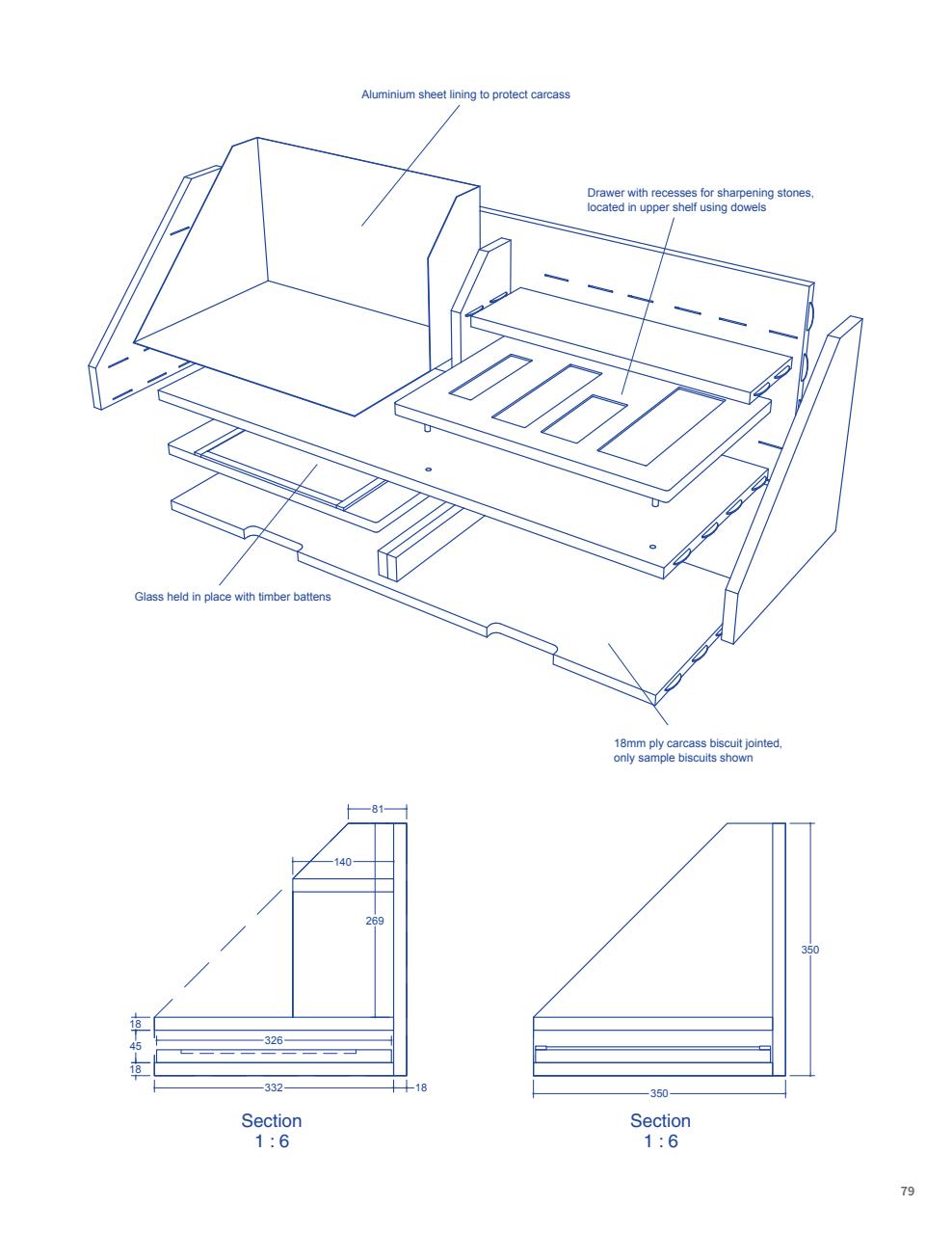 Aluminium sheet lining to protect carcass

Drawer with recesses for sharpening stones, located in upper shelf using dowels

Glass held in place with timber battens

18mm ply carcass biscuit jointed, only sample biscuits shown

81

140

269

18

45

18

326

332

18

Section
1 : 6

350

350

Section
1 : 6

79