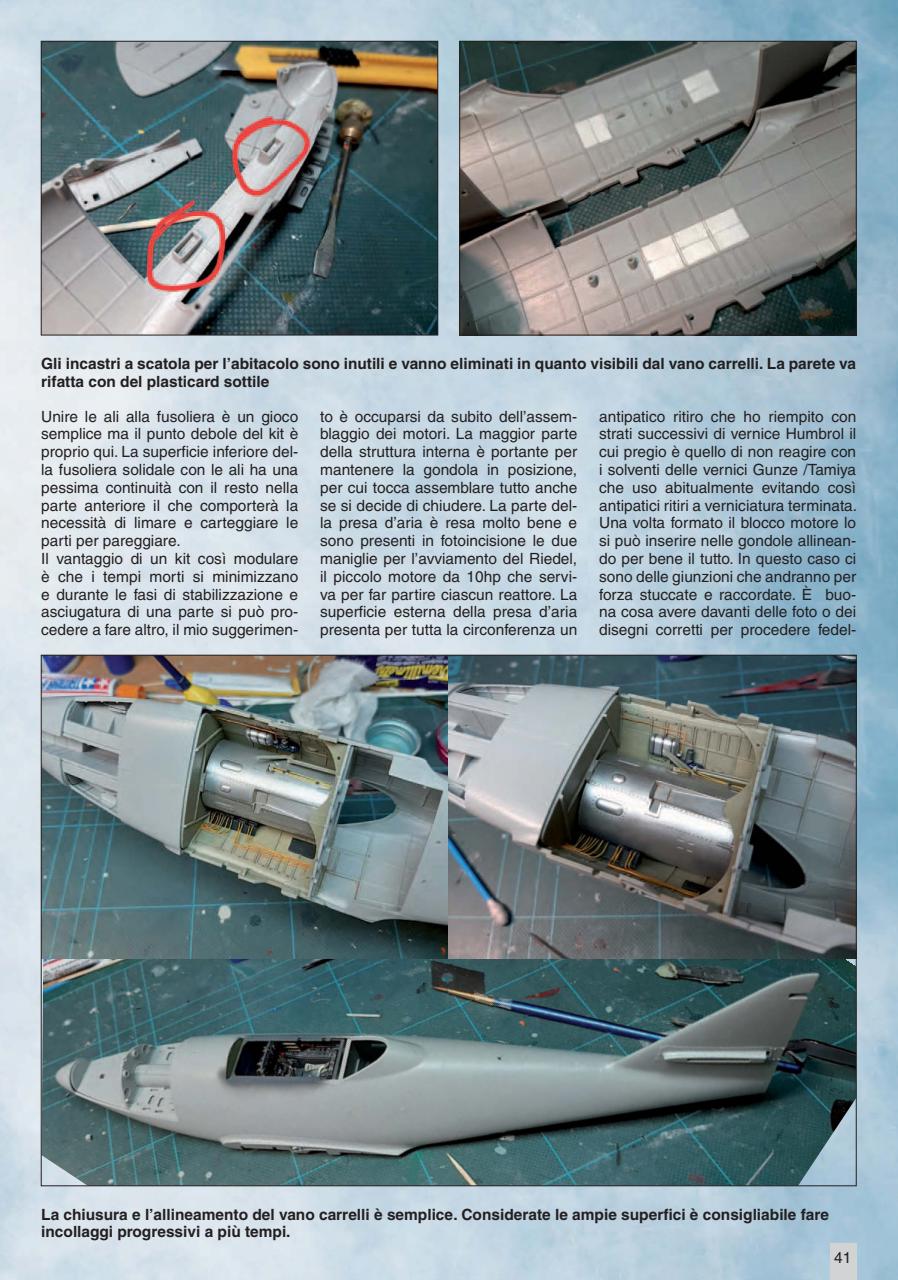 Gli incastri a scatola per l'abitacolo sono inutili e vanno eliminati in quanto visibili dal vano carrelli. La parete va rifatta con del plasticard sottile

Unire le ali alla fusoliera è un gioco semplice ma il punto debole del kit è proprio qui. La superficie inferiore della fusoliera solidale con le ali ha una pessima continuità con il resto nella parte anteriore il che comporterà la necessità di limare e carteggiare le parti per pareggiare.
Il vantaggio di un kit così modulare è che i tempi morti si minimizzano e durante le fasi di stabilizzazione e asciugatura di una parte si può procedere a fare altro, il mio suggerimento è occuparsi da subito dell'assemblaggio dei motori. La maggior parte della struttura interna è portante per mantenere la gondola in posizione, per cui tocca assemblare tutto anche se si decide di chiudere. La parte della presa d'aria è resa molto bene e sono presenti in fotoincisione le due maniglie per l'avviamento del Riedel, il piccolo motore da 10hp che serviva per far partire ciascun reattore. La superficie esterna della presa d'aria presenta per tutta la circonferenza un antipatico ritiro che ho riempito con strati successivi di vernice Humbrol il cui pregio è quello di non reagire con i solventi delle vernici Gunze /Tamiya che uso abitualmente evitando così antipatici ritiri a verniciatura terminata. Una volta formato il blocco motore lo si può inserire nelle gondole allineando per bene il tutto. In questo caso ci sono delle giunzioni che andranno per forza stuccate e raccordate. È buona cosa avere davanti delle foto o dei disegni corretti per procedere fedel-

La chiusura e l'allineamento del vano carrelli è semplice. Considerate le ampie superfici è consigliabile fare incollaggi progressivi a più tempi.

41