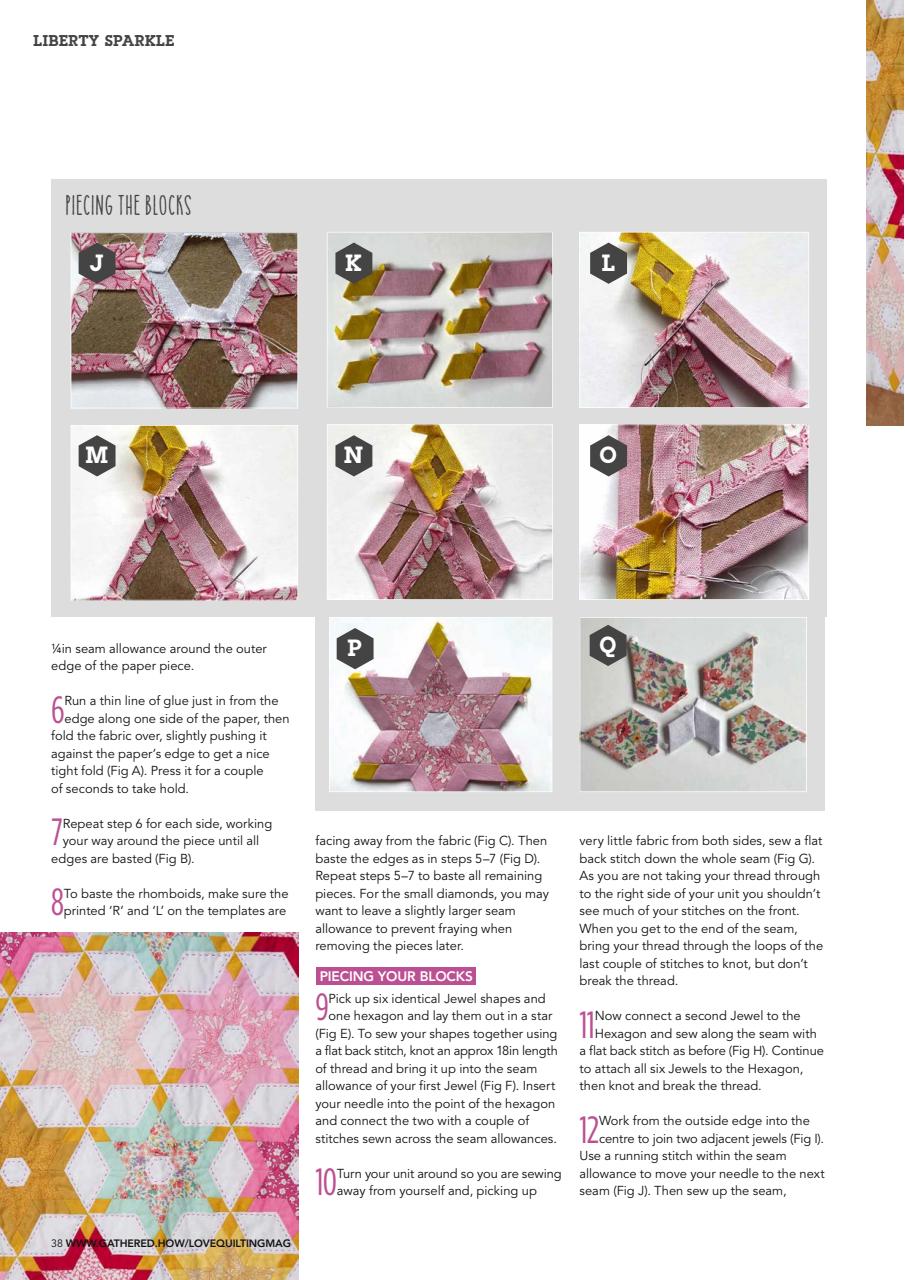 LIBERTY SPARKLE

PIECING THE BLOCKS

J

K

L

M

N

O

P

Q

¼in seam allowance around the outer edge of the paper piece.

6 Run a thin line of glue just in from the edge along one side of the paper, then fold the fabric over, slightly pushing it against the paper's edge to get a nice tight fold (Fig A). Press it for a couple of seconds to take hold.

7 Repeat step 6 for each side, working your way around the piece until all edges are basted (Fig B).

8 To baste the rhomboids, make sure the printed 'R' and 'L' on the templates are facing away from the fabric (Fig C). Then baste the edges as in steps 5–7 (Fig D). Repeat steps 5–7 to baste all remaining pieces. For the small diamonds, you may want to leave a slightly larger seam allowance to prevent fraying when removing the pieces later.

PIECING YOUR BLOCKS

9 Pick up six identical Jewel shapes and one hexagon and lay them out in a star (Fig E). To sew your shapes together using a flat back stitch, knot an approx 18in length of thread and bring it up into the seam allowance of your first Jewel (Fig F). Insert your needle into the point of the hexagon and connect the two with a couple of stitches sewn across the seam allowances.

10 Turn your unit around so you are sewing away from yourself and, picking up very little fabric from both sides, sew a flat back stitch down the whole seam (Fig G). As you are not taking your thread through to the right side of your unit you shouldn't see much of your stitches on the front. When you get to the end of the seam, bring your thread through the loops of the last couple of stitches to knot, but don't break the thread.

11 Now connect a second Jewel to the Hexagon and sew along the seam with a flat back stitch as before (Fig H). Continue to attach all six Jewels to the Hexagon, then knot and break the thread.

12 Work from the outside edge into the centre to join two adjacent jewels (Fig I). Use a running stitch within the seam allowance to move your needle to the next seam (Fig J). Then sew up the seam,

38 WWW.GATHERED.HOW/LOVEQUILTINGMAG