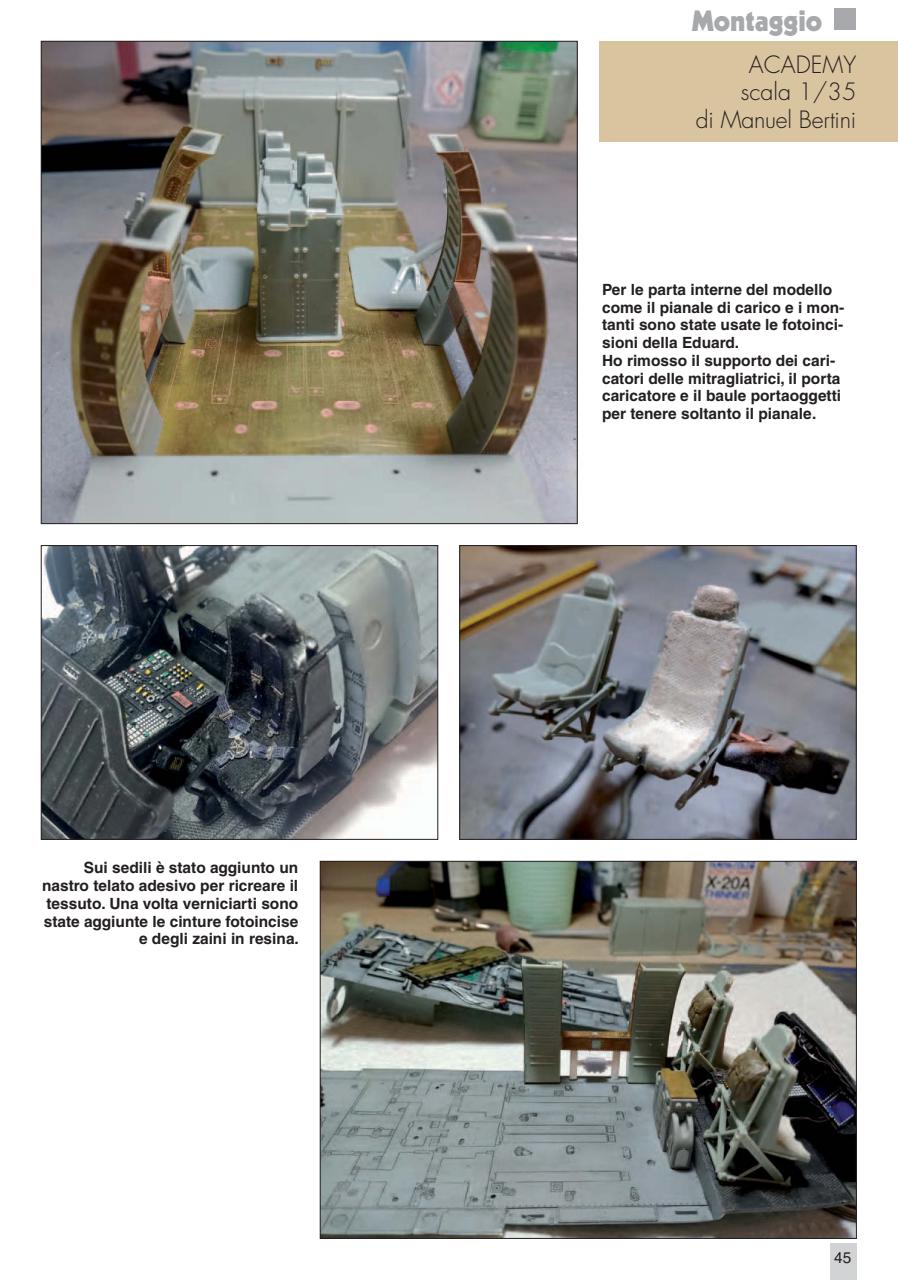 Montaggio

ACADEMY
scala 1/35
di Manuel Bertini

Per le parta interne del modello come il pianale di carico e i montanti sono state usate le fotoincisioni della Eduard.
Ho rimosso il supporto dei caricatori delle mitragliatrici, il porta caricatore e il baule portaoggetti per tenere soltanto il pianale.

Sui sedili è stato aggiunto un nastro telato adesivo per ricreare il tessuto. Una volta verniciarti sono state aggiunte le cinture fotoincise e degli zaini in resina.

X-20A
THINNER

45