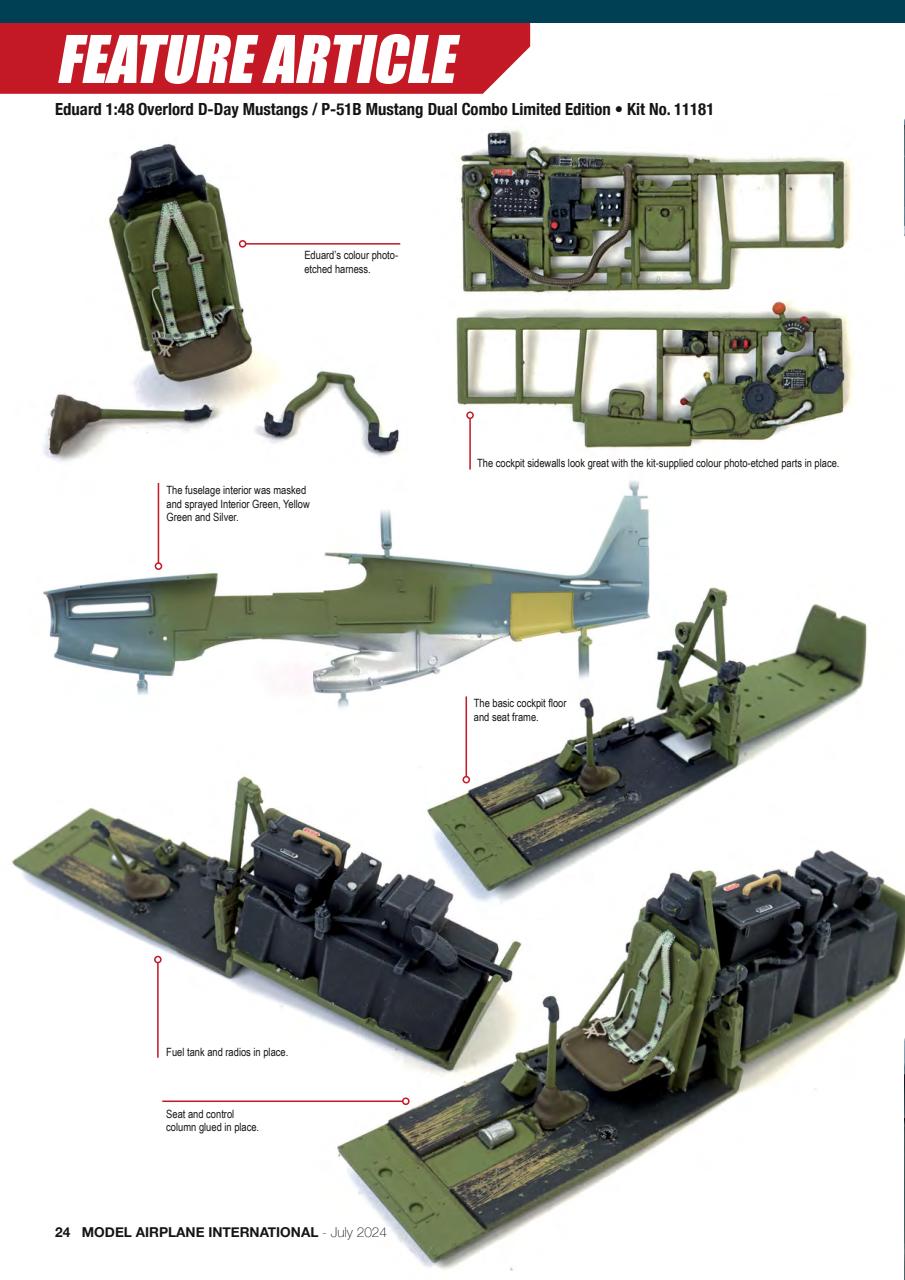 FEATURE ARTICLE

Eduard 1:48 Overlord D-Day Mustangs / P-51B Mustang Dual Combo Limited Edition • Kit No. 11181

Eduard's colour photo-etched harness.

The cockpit sidewalls look great with the kit-supplied colour photo-etched parts in place.

The fuselage interior was masked and sprayed Interior Green, Yellow Green and Silver.

The basic cockpit floor and seat frame.

Fuel tank and radios in place.

Seat and control column glued in place.

24 MODEL AIRPLANE INTERNATIONAL - July 2024