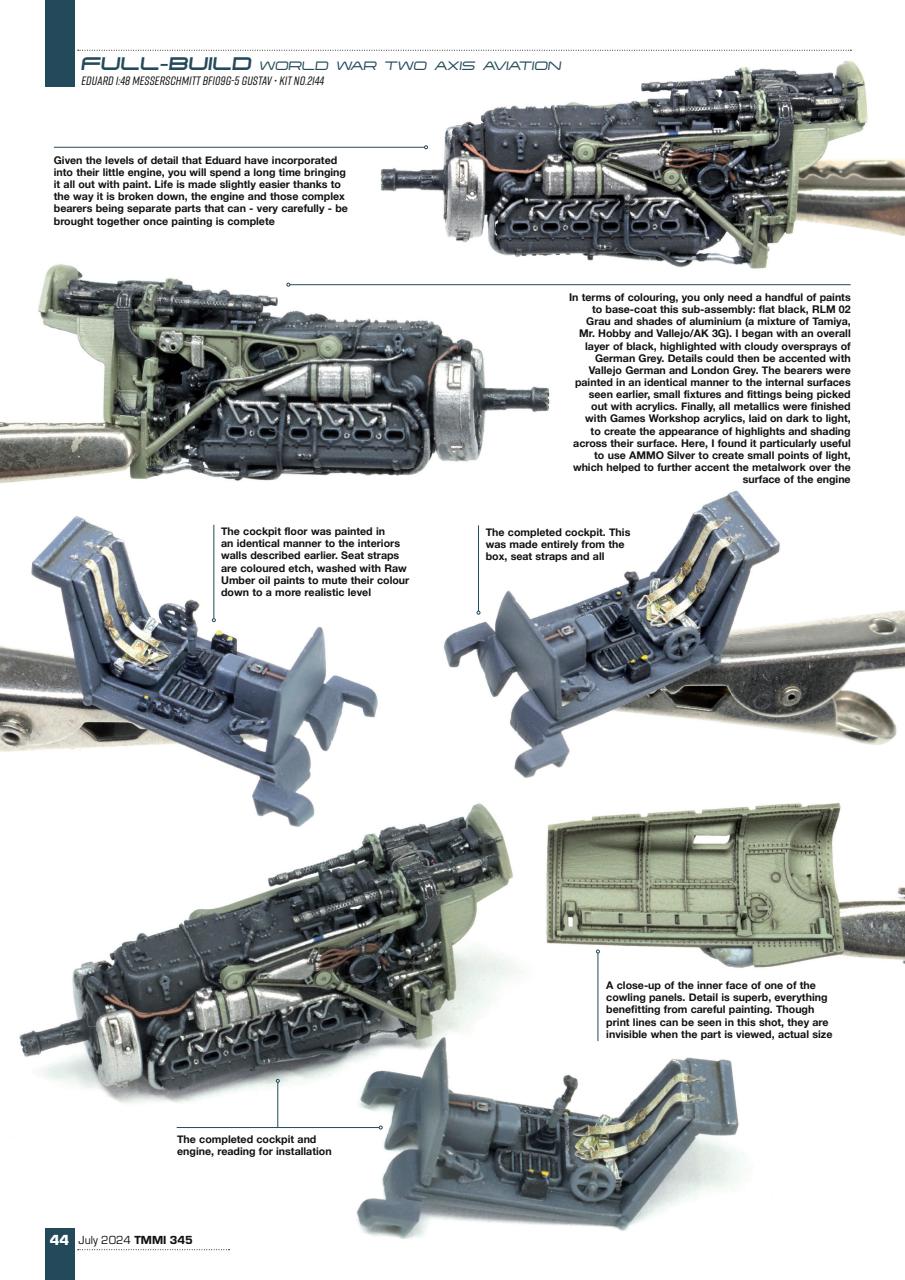 FULL-BUILD WORLD WAR TWO AXIS AVIATION
EDUARD 1:48 MESSERSCHMITT BF109G-5 GUSTAV • KIT NO.2144

Given the levels of detail that Eduard have incorporated into their little engine, you will spend a long time bringing it all out with paint. Life is made slightly easier thanks to the way it is broken down, the engine and those complex bearers being separate parts that can - very carefully - be brought together once painting is complete

In terms of colouring, you only need a handful of paints to base-coat this sub-assembly: flat black, RLM 02 Grau and shades of aluminium (a mixture of Tamiya, Mr. Hobby and Vallejo/AK 3G). I began with an overall layer of black, highlighted with cloudy oversprays of German Grey. Details could then be accented with Vallejo German and London Grey. The bearers were painted in an identical manner to the internal surfaces seen earlier, small fixtures and fittings being picked out with acrylics. Finally, all metallics were finished with Games Workshop acrylics, laid on dark to light, to create the appearance of highlights and shading across their surface. Here, I found it particularly useful to use AMMO Silver to create small points of light, which helped to further accent the metalwork over the surface of the engine

The cockpit floor was painted in an identical manner to the interiors walls described earlier. Seat straps are coloured etch, washed with Raw Umber oil paints to mute their colour down to a more realistic level

The completed cockpit. This was made entirely from the box, seat straps and all

A close-up of the inner face of one of the cowling panels. Detail is superb, everything benefitting from careful painting. Though print lines can be seen in this shot, they are invisible when the part is viewed, actual size

The completed cockpit and engine, reading for installation

44 July 2024 TMMI 345