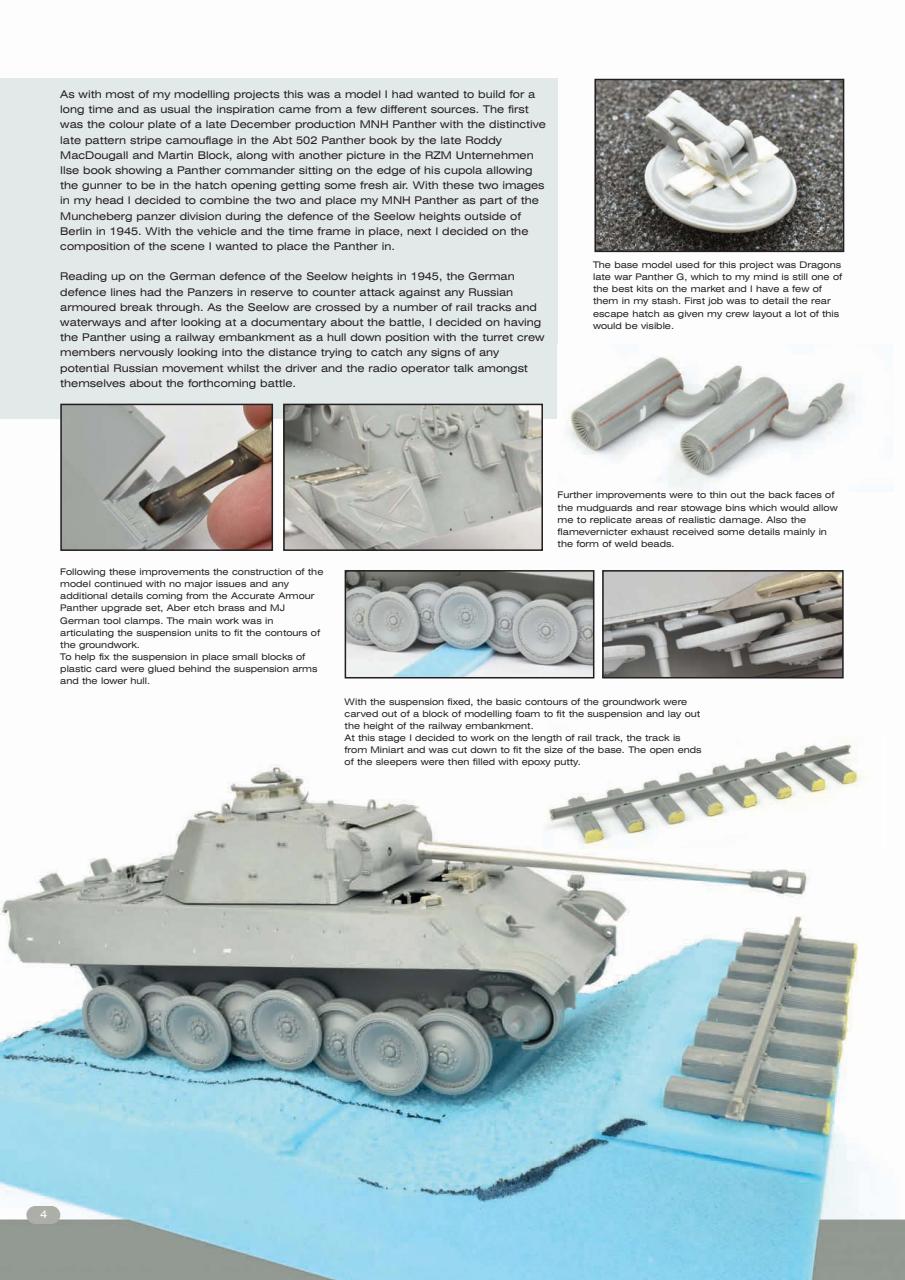 As with most of my modelling projects this was a model I had wanted to build for a long time and as usual the inspiration came from a few different sources. The first was the colour plate of a late December production MNH Panther with the distinctive late pattern stripe camouflage in the Abt 502 Panther book by the late Roddy MacDougall and Martin Block, along with another picture in the RZM Unternehmen Ilse book showing a Panther commander sitting on the edge of his cupola allowing the gunner to be in the hatch opening getting some fresh air. With these two images in my head I decided to combine the two and place my MNH Panther as part of the Muncheberg panzer division during the defence of the Seelow heights outside of Berlin in 1945. With the vehicle and the time frame in place, next I decided on the composition of the scene I wanted to place the Panther in.

Reading up on the German defence of the Seelow heights in 1945, the German defence lines had the Panzers in reserve to counter attack against any Russian armoured break through. As the Seelow are crossed by a number of rail tracks and waterways and after looking at a documentary about the battle, I decided on having the Panther using a railway embankment as a hull down position with the turret crew members nervously looking into the distance trying to catch any signs of any potential Russian movement whilst the driver and the radio operator talk amongst themselves about the forthcoming battle.

The base model used for this project was Dragons late war Panther G, which to my mind is still one of the best kits on the market and I have a few of them in my stash. First job was to detail the rear escape hatch as given my crew layout a lot of this would be visible.

Further improvements were to thin out the back faces of the mudguards and rear stowage bins which would allow me to replicate areas of realistic damage. Also the flamevernicter exhaust received some details mainly in the form of weld beads.

Following these improvements the construction of the model continued with no major issues and any additional details coming from the Accurate Armour Panther upgrade set, Aber etch brass and MJ German tool clamps. The main work was in articulating the suspension units to fit the contours of the groundwork.
To help fix the suspension in place small blocks of plastic card were glued behind the suspension arms and the lower hull.

With the suspension fixed, the basic contours of the groundwork were carved out of a block of modelling foam to fit the suspension and lay out the height of the railway embankment.
At this stage I decided to work on the length of rail track, the track is from Miniart and was cut down to fit the size of the base. The open ends of the sleepers were then filled with epoxy putty.

4