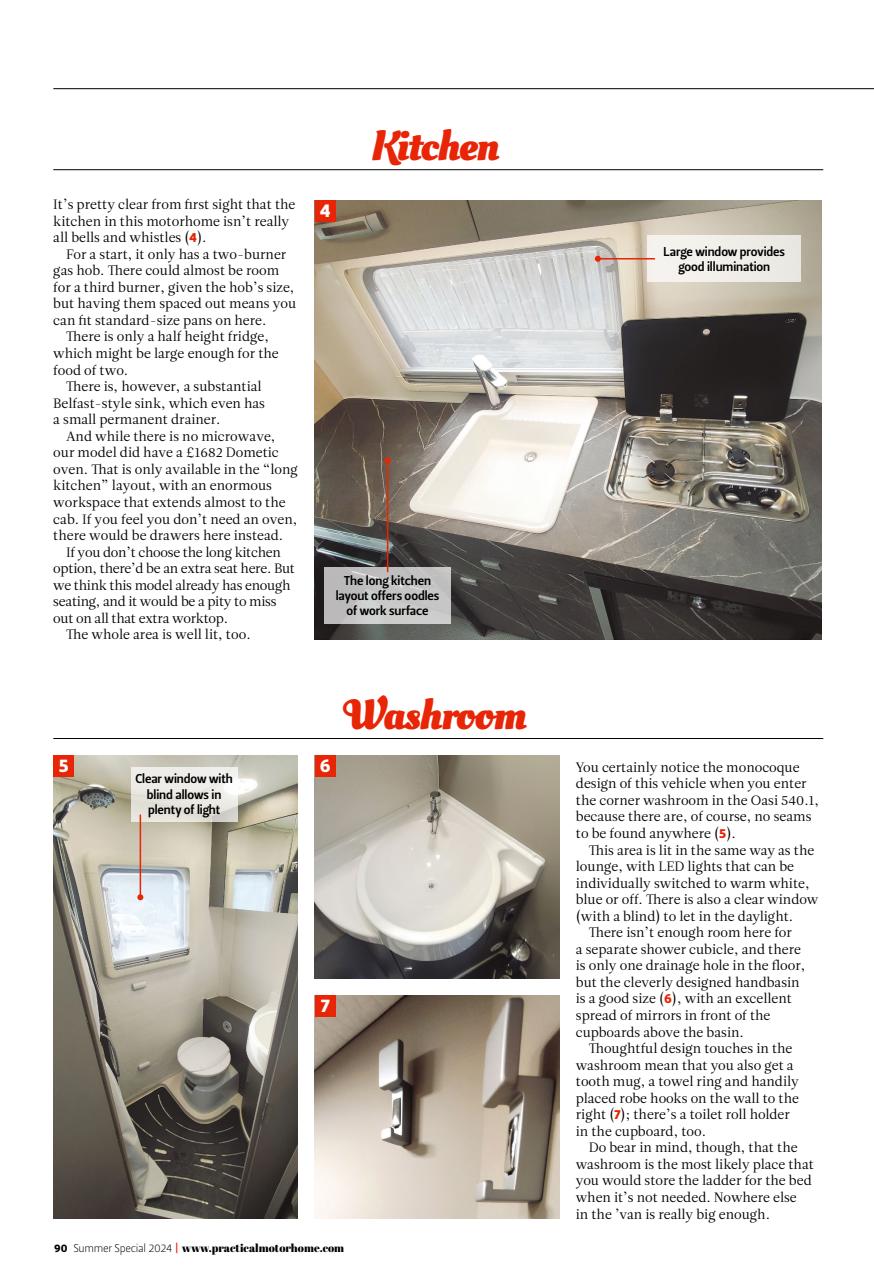 Kitchen

It's pretty clear from first sight that the kitchen in this motorhome isn't really all bells and whistles (4).

For a start, it only has a two-burner gas hob. There could almost be room for a third burner, given the hob's size, but having them spaced out means you can fit standard-size pans on here.

There is only a half height fridge, which might be large enough for the food of two.

There is, however, a substantial Belfast-style sink, which even has a small permanent drainer.

And while there is no microwave, our model did have a £1682 Dometic oven. That is only available in the "long kitchen" layout, with an enormous workspace that extends almost to the cab. If you feel you don't need an oven, there would be drawers here instead.

If you don't choose the long kitchen option, there'd be an extra seat here. But we think this model already has enough seating, and it would be a pity to miss out on all that extra worktop.

The whole area is well lit, too.

4

Large window provides good illumination

The long kitchen layout offers oodles of work surface

Washroom

5

Clear window with blind allows in plenty of light

6

7

You certainly notice the monocoque design of this vehicle when you enter the corner washroom in the Oasi 540.1, because there are, of course, no seams to be found anywhere (5).

This area is lit in the same way as the lounge, with LED lights that can be individually switched to warm white, blue or off. There is also a clear window (with a blind) to let in the daylight.

There isn't enough room here for a separate shower cubicle, and there is only one drainage hole in the floor, but the cleverly designed handbasin is a good size (6), with an excellent spread of mirrors in front of the cupboards above the basin.

Thoughtful design touches in the washroom mean that you also get a tooth mug, a towel ring and handily placed robe hooks on the wall to the right (7); there's a toilet roll holder in the cupboard, too.

Do bear in mind, though, that the washroom is the most likely place that you would store the ladder for the bed when it's not needed. Nowhere else in the 'van is really big enough.

90 Summer Special 2024 | www.practicalmotorhome.com