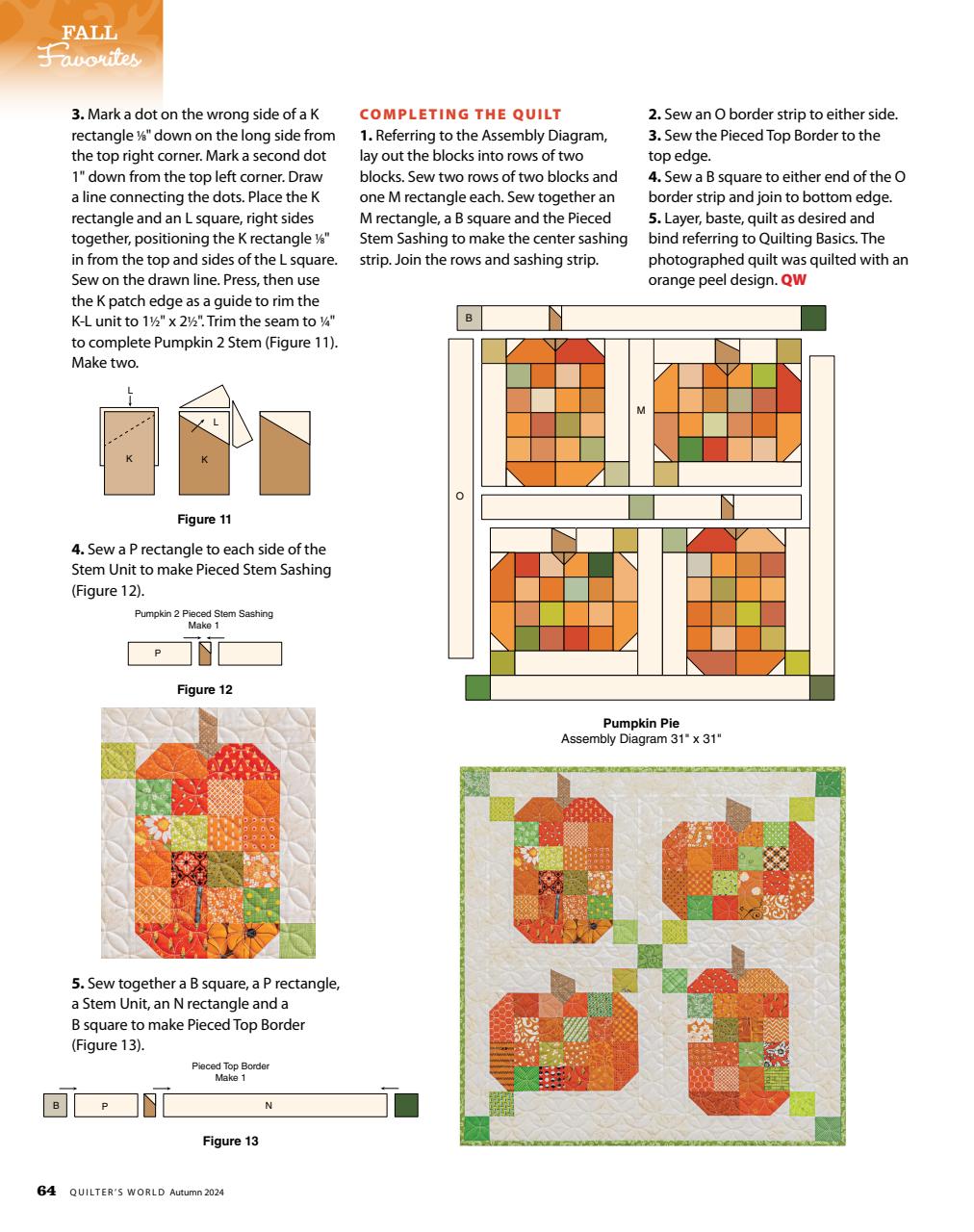 FALL
Favorites

3. Mark a dot on the wrong side of a K rectangle ⅛" down on the long side from the top right corner. Mark a second dot 1" down from the top left corner. Draw a line connecting the dots. Place the K rectangle and an L square, right sides together, positioning the K rectangle ⅛" in from the top and sides of the L square. Sew on the drawn line. Press, then use the K patch edge as a guide to rim the K-L unit to 1½" x 2½". Trim the seam to ¼" to complete Pumpkin 2 Stem (Figure 11). Make two.

L
K
L
K

Figure 11

4. Sew a P rectangle to each side of the Stem Unit to make Pieced Stem Sashing (Figure 12).

Pumpkin 2 Pieced Stem Sashing
Make 1
P

Figure 12

5. Sew together a B square, a P rectangle, a Stem Unit, an N rectangle and a B square to make Pieced Top Border (Figure 13).

Pieced Top Border
Make 1
B
P
N

Figure 13

COMPLETING THE QUILT
1. Referring to the Assembly Diagram, lay out the blocks into rows of two blocks. Sew two rows of two blocks and one M rectangle each. Sew together an M rectangle, a B square and the Pieced Stem Sashing to make the center sashing strip. Join the rows and sashing strip.

2. Sew an O border strip to either side.
3. Sew the Pieced Top Border to the top edge.
4. Sew a B square to either end of the O border strip and join to bottom edge.
5. Layer, baste, quilt as desired and bind referring to Quilting Basics. The photographed quilt was quilted with an orange peel design. QW

B
M
O

Pumpkin Pie
Assembly Diagram 31" x 31"

64 QUILTER'S WORLD Autumn 2024